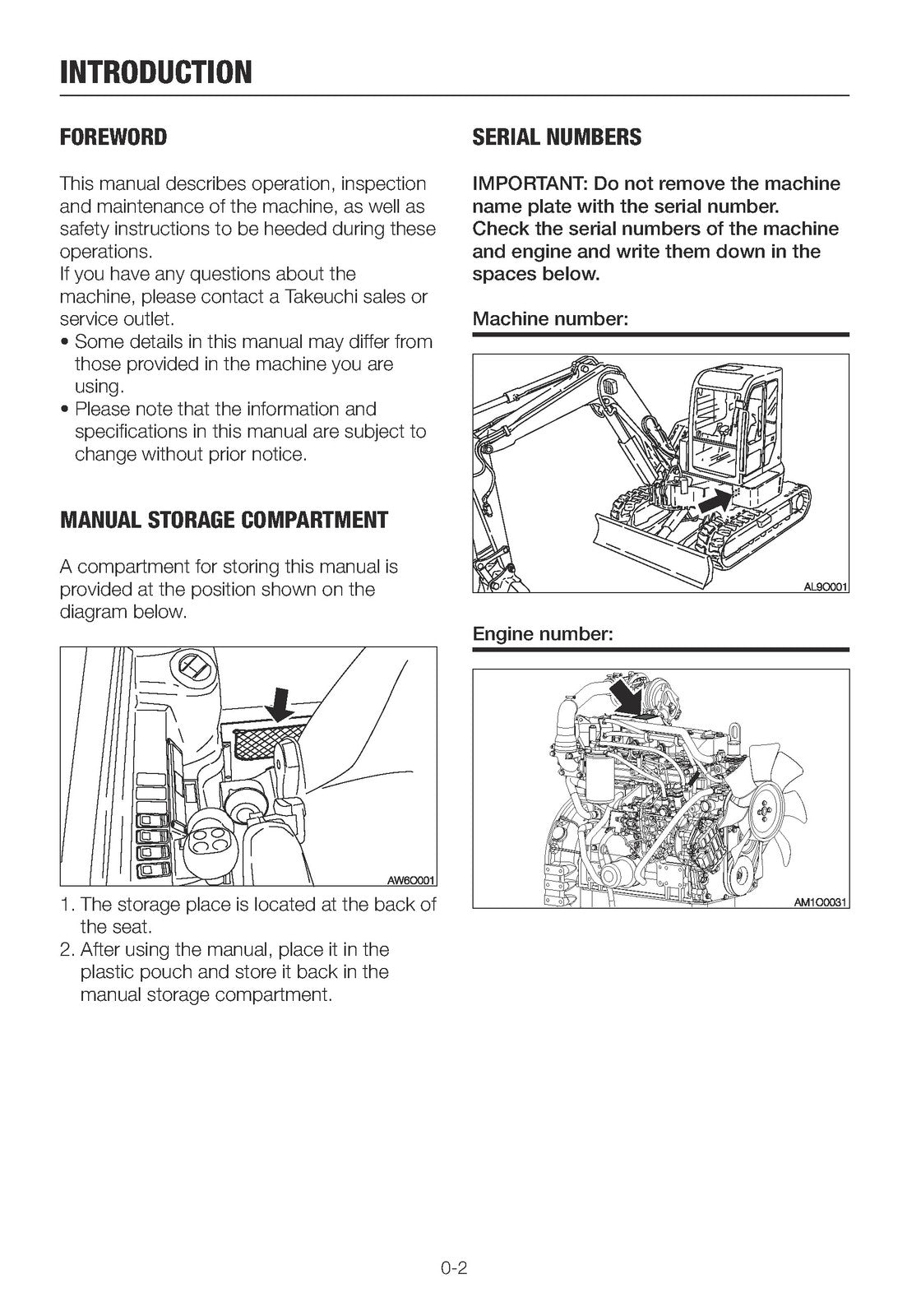 INTRODUCTION

FOREWORD

This manual describes operation, inspection and maintenance of the machine, as well as safety instructions to be heeded during these operations.
If you have any questions about the machine, please contact a Takeuchi sales or service outlet.
• Some details in this manual may differ from those provided in the machine you are using.
• Please note that the information and specifications in this manual are subject to change without prior notice.

MANUAL STORAGE COMPARTMENT

A compartment for storing this manual is provided at the position shown on the diagram below.

AW6O001

1. The storage place is located at the back of the seat.
2. After using the manual, place it in the plastic pouch and store it back in the manual storage compartment.

SERIAL NUMBERS

IMPORTANT: Do not remove the machine name plate with the serial number.
Check the serial numbers of the machine and engine and write them down in the spaces below.

Machine number:

AL9O001

Engine number:

AM1O0031

0-2