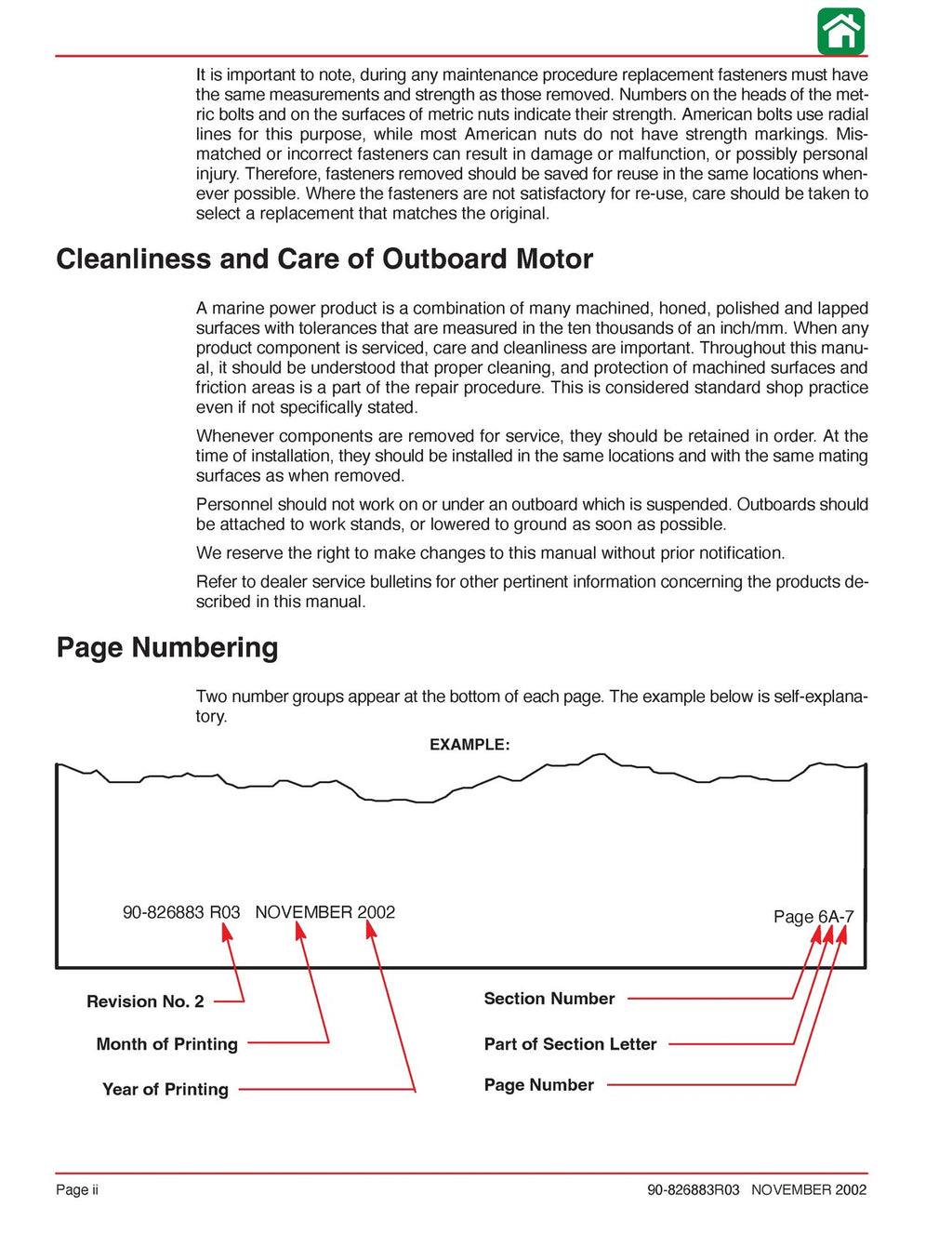 It is important to note, during any maintenance procedure replacement fasteners must have the same measurements and strength as those removed. Numbers on the heads of the metric bolts and on the surfaces of metric nuts indicate their strength. American bolts use radial lines for this purpose, while most American nuts do not have strength markings. Mismatched or incorrect fasteners can result in damage or malfunction, or possibly personal injury. Therefore, fasteners removed should be saved for reuse in the same locations whenever possible. Where the fasteners are not satisfactory for re-use, care should be taken to select a replacement that matches the original.

Cleanliness and Care of Outboard Motor

A marine power product is a combination of many machined, honed, polished and lapped surfaces with tolerances that are measured in the ten thousands of an inch/mm. When any product component is serviced, care and cleanliness are important. Throughout this manual, it should be understood that proper cleaning, and protection of machined surfaces and friction areas is a part of the repair procedure. This is considered standard shop practice even if not specifically stated.

Whenever components are removed for service, they should be retained in order. At the time of installation, they should be installed in the same locations and with the same mating surfaces as when removed.

Personnel should not work on or under an outboard which is suspended. Outboards should be attached to work stands, or lowered to ground as soon as possible.

We reserve the right to make changes to this manual without prior notification.

Refer to dealer service bulletins for other pertinent information concerning the products described in this manual.

Page Numbering

Two number groups appear at the bottom of each page. The example below is self-explanatory.

EXAMPLE:

90-826883 R03 NOVEMBER 2002

Page 6A-7

Revision No. 2

Month of Printing

Year of Printing

Section Number

Part of Section Letter

Page Number

Page ii

90-826883R03 NOVEMBER 2002