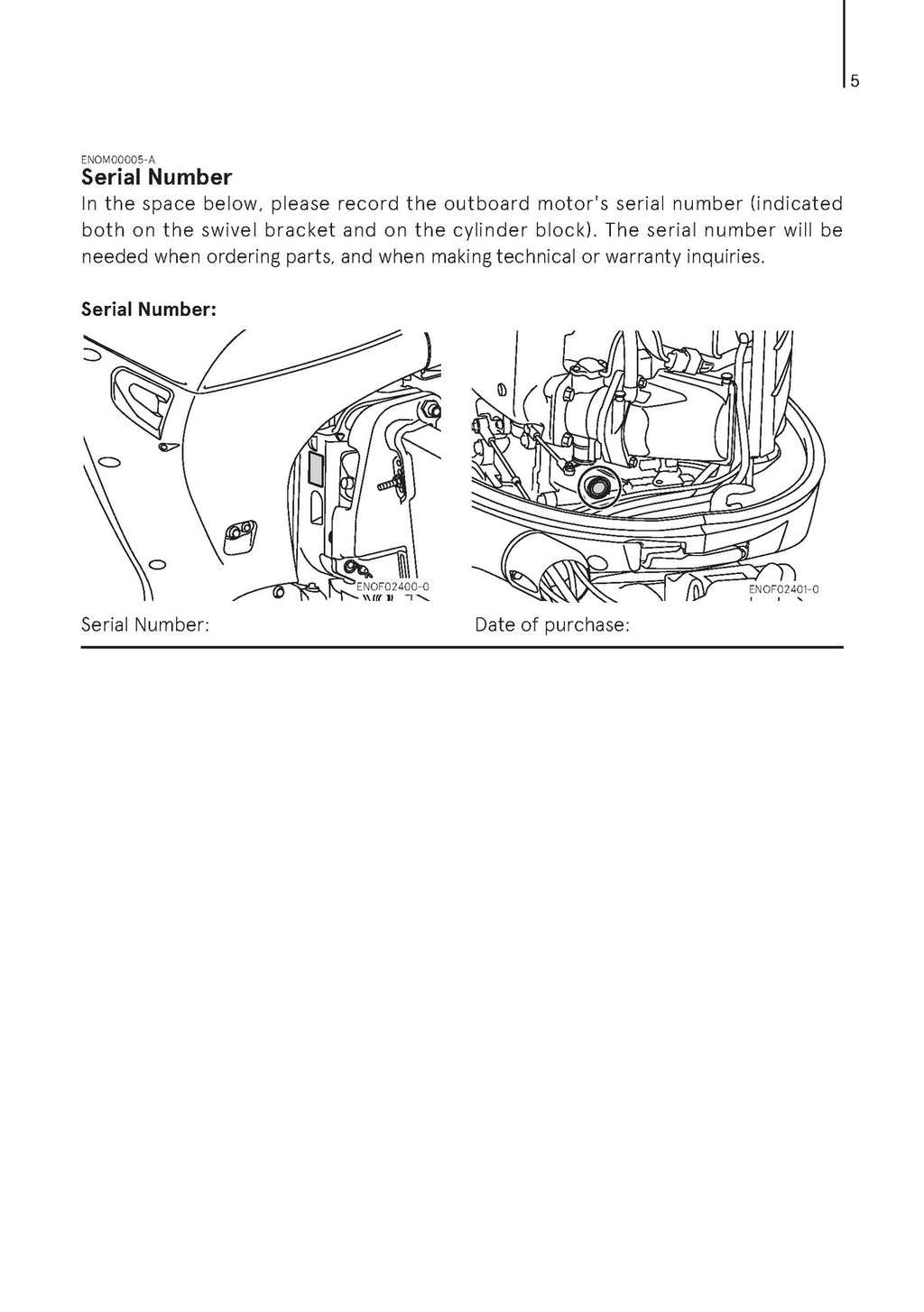 5

ENOM00005-A
Serial Number
In the space below, please record the outboard motor's serial number (indicated both on the swivel bracket and on the cylinder block). The serial number will be needed when ordering parts, and when making technical or warranty inquiries.

Serial Number:

ENOF02400-0

ENOF02401-0

Serial Number: Date of purchase: