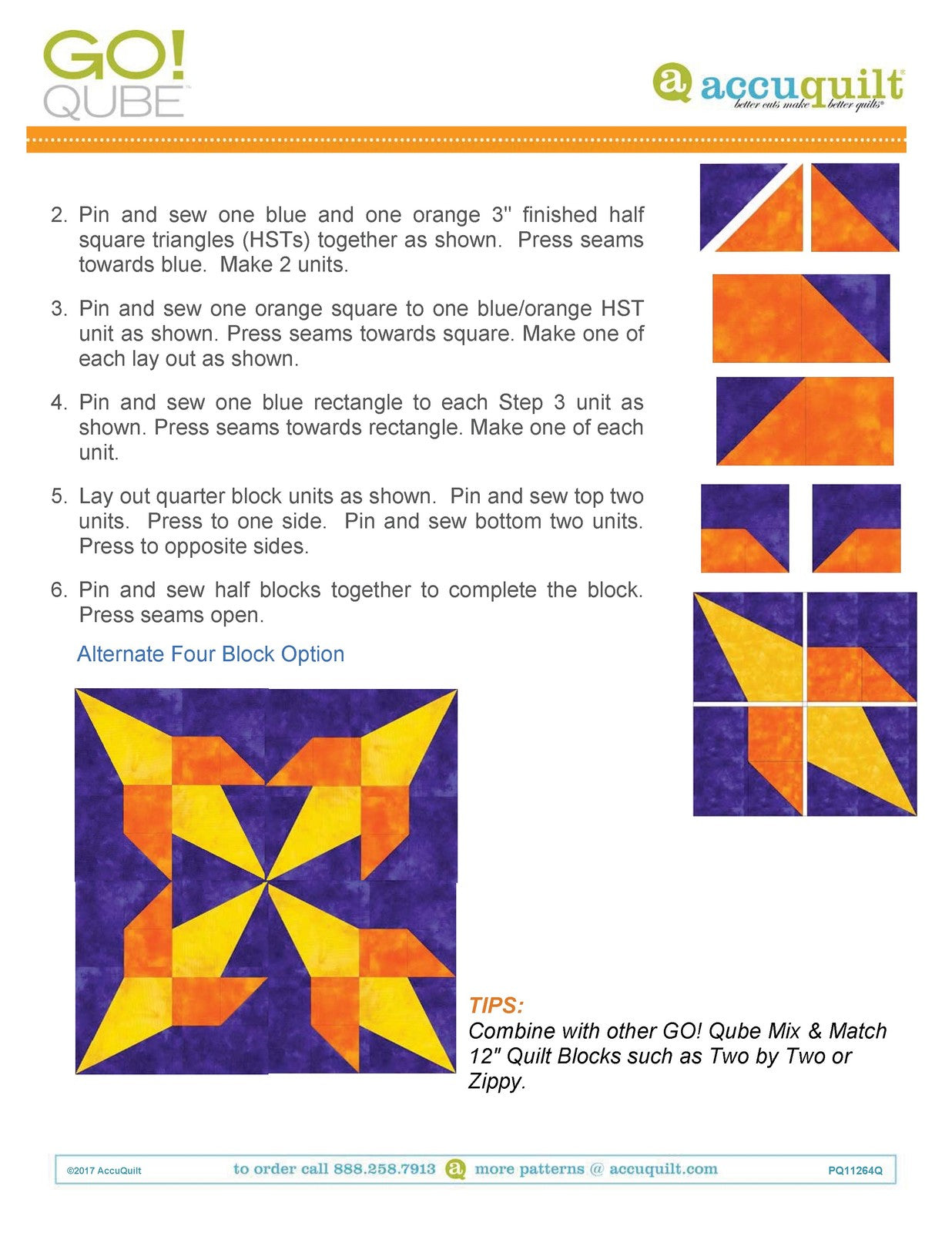 GO! QUBE™

a accuquilt®
better cuts make better quilts®

2. Pin and sew one blue and one orange 3" finished half square triangles (HSTs) together as shown. Press seams towards blue. Make 2 units.

3. Pin and sew one orange square to one blue/orange HST unit as shown. Press seams towards square. Make one of each lay out as shown.

4. Pin and sew one blue rectangle to each Step 3 unit as shown. Press seams towards rectangle. Make one of each unit.

5. Lay out quarter block units as shown. Pin and sew top two units. Press to one side. Pin and sew bottom two units. Press to opposite sides.

6. Pin and sew half blocks together to complete the block. Press seams open.

Alternate Four Block Option

TIPS:
Combine with other GO! Qube Mix & Match 12" Quilt Blocks such as Two by Two or Zippy.

©2017 AccuQuilt   to order call 888.258.7913   a   more patterns @ accuquilt.com   PQ11264Q