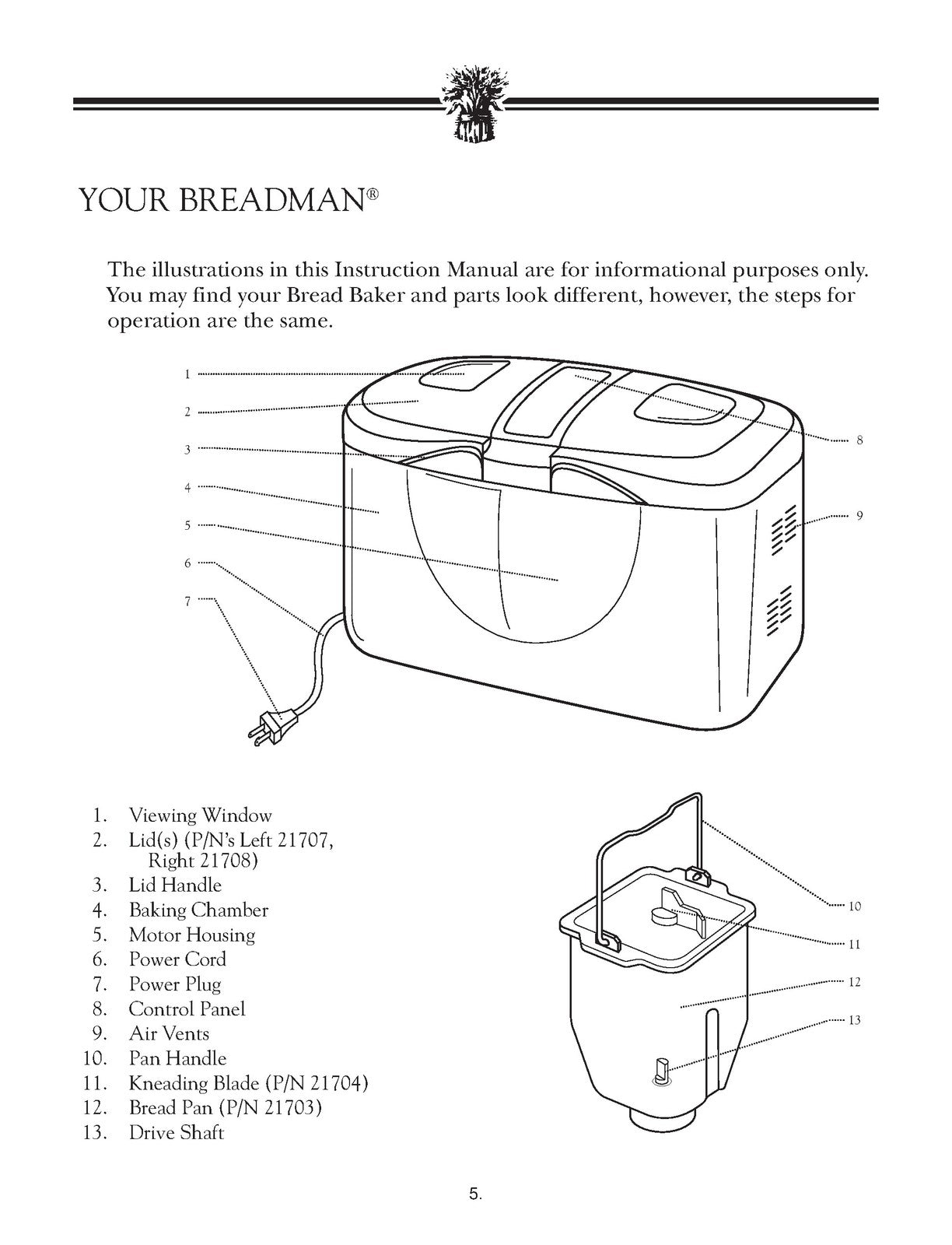 YOUR BREADMAN®

The illustrations in this Instruction Manual are for informational purposes only. You may find your Bread Baker and parts look different, however, the steps for operation are the same.

1
2
3
4
5
6
7
8
9

1. Viewing Window
2. Lid(s) (P/N's Left 21707, Right 21708)
3. Lid Handle
4. Baking Chamber
5. Motor Housing
6. Power Cord
7. Power Plug
8. Control Panel
9. Air Vents
10. Pan Handle
11. Kneading Blade (P/N 21704)
12. Bread Pan (P/N 21703)
13. Drive Shaft

10
11
12
13

5.