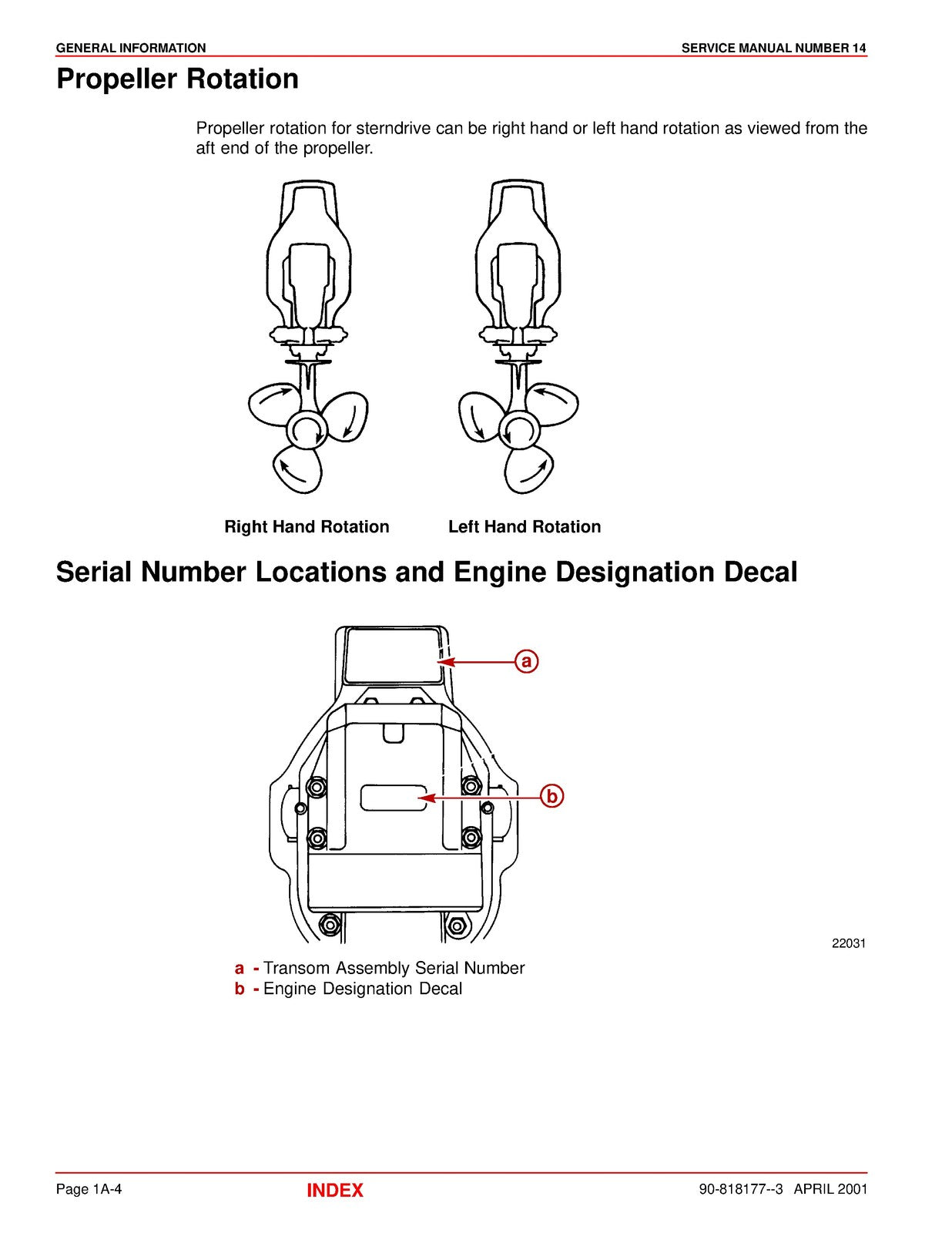 GENERAL INFORMATION

SERVICE MANUAL NUMBER 14

Propeller Rotation

Propeller rotation for sterndrive can be right hand or left hand rotation as viewed from the aft end of the propeller.

Right Hand Rotation

Left Hand Rotation

Serial Number Locations and Engine Designation Decal

a

b

22031

a - Transom Assembly Serial Number
b - Engine Designation Decal

Page 1A-4

INDEX

90-818177--3 APRIL 2001