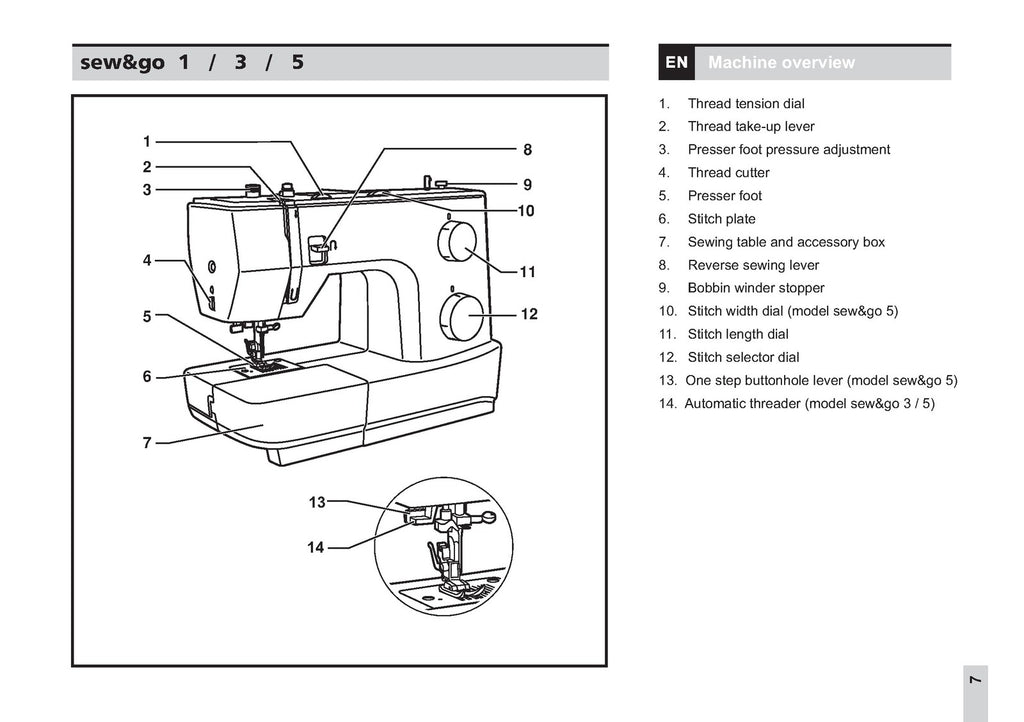 sew&go 1 / 3 / 5

1
2
3
4
5
6
7
8
9
10
11
12
13
14

EN Machine overview

1. Thread tension dial
2. Thread take-up lever
3. Presser foot pressure adjustment
4. Thread cutter
5. Presser foot
6. Stitch plate
7. Sewing table and accessory box
8. Reverse sewing lever
9. Bobbin winder stopper
10. Stitch width dial (model sew&go 5)
11. Stitch length dial
12. Stitch selector dial
13. One step buttonhole lever (model sew&go 5)
14. Automatic threader (model sew&go 3 / 5)

7