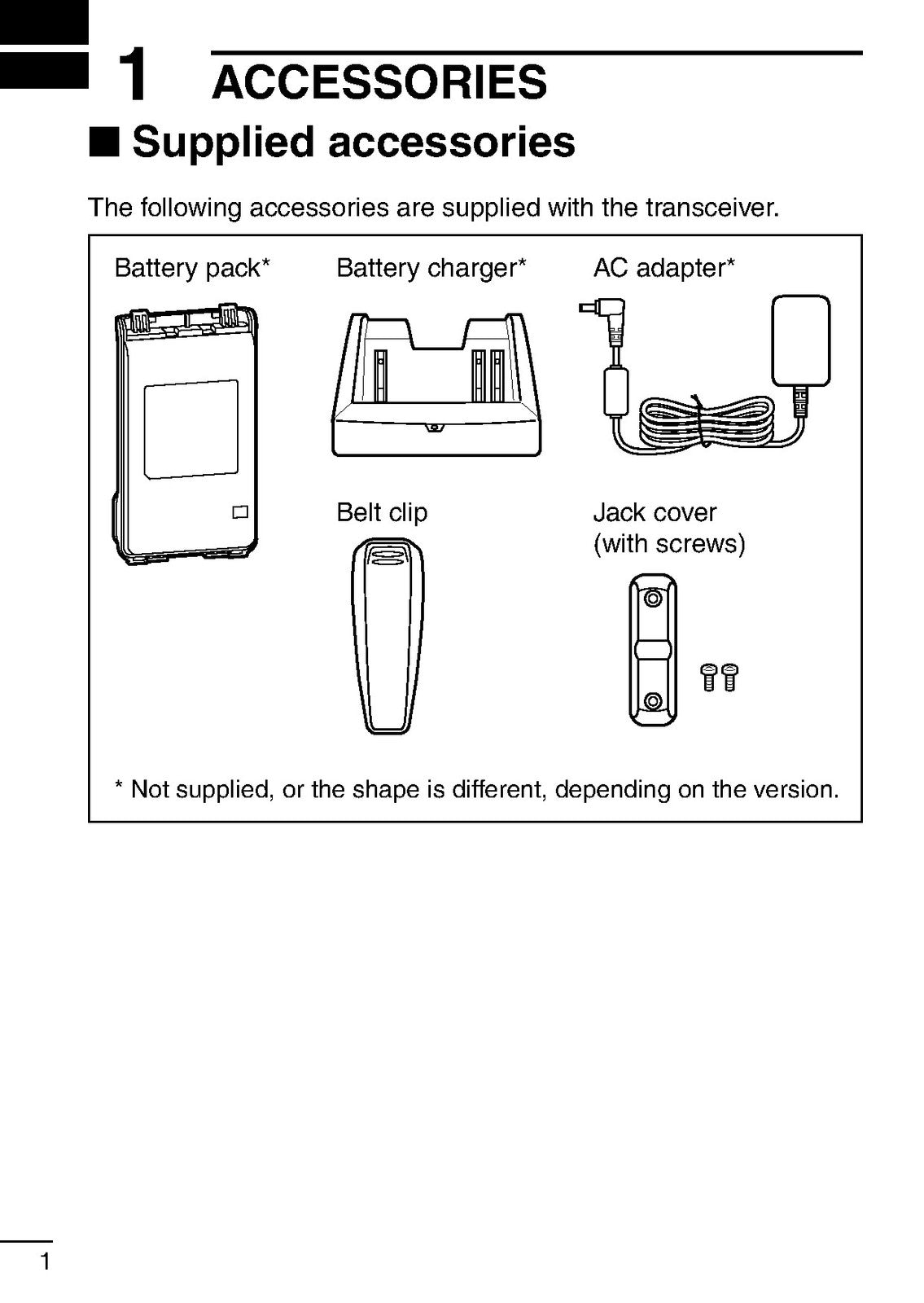 1 ACCESSORIES

■ Supplied accessories

The following accessories are supplied with the transceiver.

Battery pack*

Battery charger*

AC adapter*

Belt clip

Jack cover (with screws)

* Not supplied, or the shape is different, depending on the version.

1