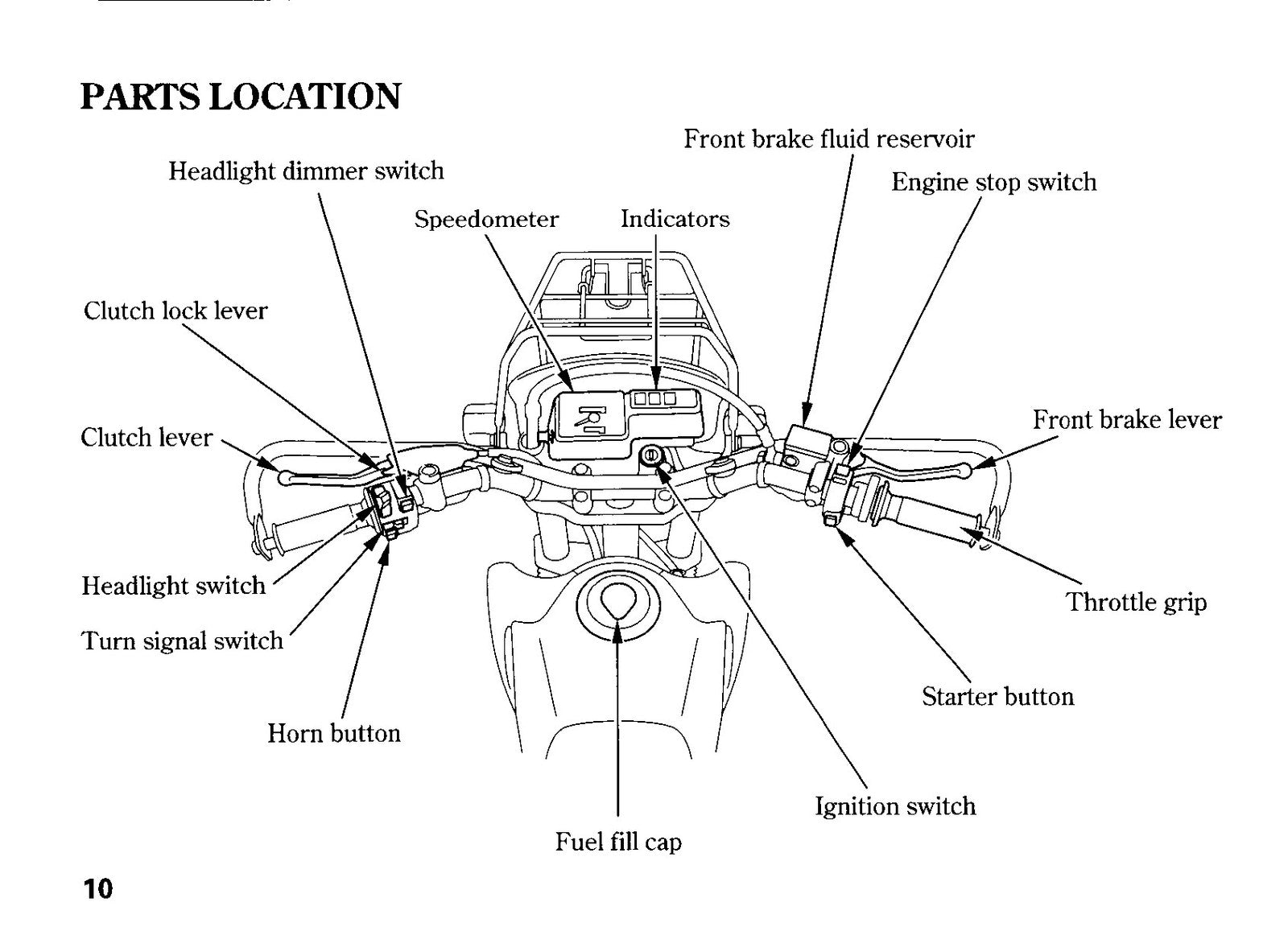 PARTS LOCATION

Front brake fluid reservoir

Headlight dimmer switch

Engine stop switch

Speedometer

Indicators

Clutch lock lever

Clutch lever

Front brake lever

Headlight switch

Throttle grip

Turn signal switch

Starter button

Horn button

Ignition switch

Fuel fill cap

10