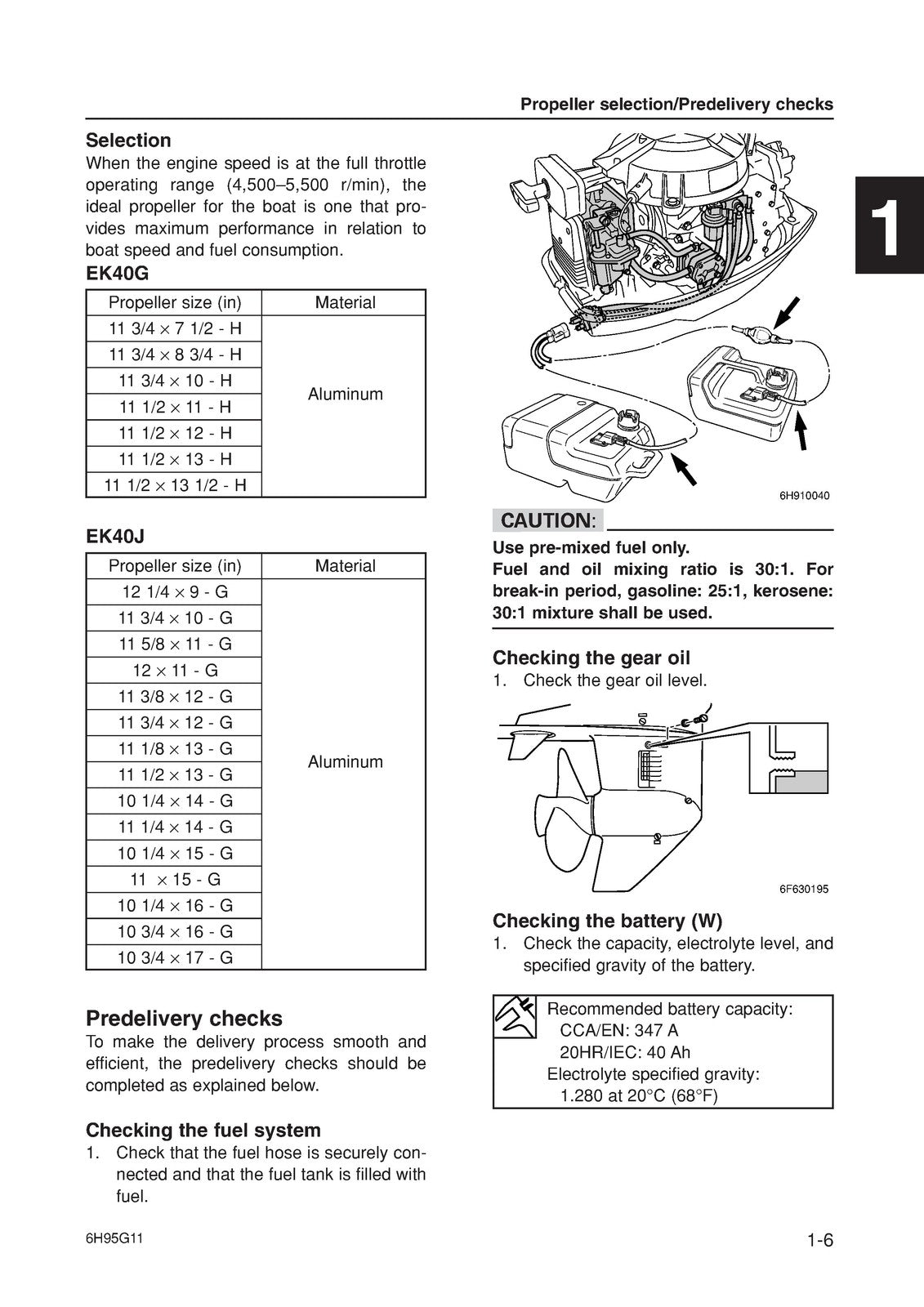 Propeller selection/Predelivery checks

1

Selection
When the engine speed is at the full throttle operating range (4,500–5,500 r/min), the ideal propeller for the boat is one that provides maximum performance in relation to boat speed and fuel consumption.

EK40G

| Propeller size (in) | Material |
|---|---|
| 11 3/4 × 7 1/2 - H | Aluminum |
| 11 3/4 × 8 3/4 - H | |
| 11 3/4 × 10 - H | |
| 11 1/2 × 11 - H | |
| 11 1/2 × 12 - H | |
| 11 1/2 × 13 - H | |
| 11 1/2 × 13 1/2 - H | |

EK40J

| Propeller size (in) | Material |
|---|---|
| 12 1/4 × 9 - G | Aluminum |
| 11 3/4 × 10 - G | |
| 11 5/8 × 11 - G | |
| 12 × 11 - G | |
| 11 3/8 × 12 - G | |
| 11 3/4 × 12 - G | |
| 11 1/8 × 13 - G | |
| 11 1/2 × 13 - G | |
| 10 1/4 × 14 - G | |
| 11 1/4 × 14 - G | |
| 10 1/4 × 15 - G | |
| 11 × 15 - G | |
| 10 1/4 × 16 - G | |
| 10 3/4 × 16 - G | |
| 10 3/4 × 17 - G | |

Predelivery checks
To make the delivery process smooth and efficient, the predelivery checks should be completed as explained below.

Checking the fuel system
1. Check that the fuel hose is securely connected and that the fuel tank is filled with fuel.

6H910040

CAUTION:
Use pre-mixed fuel only.
Fuel and oil mixing ratio is 30:1. For break-in period, gasoline: 25:1, kerosene: 30:1 mixture shall be used.

Checking the gear oil
1. Check the gear oil level.

6F630195

Checking the battery (W)
1. Check the capacity, electrolyte level, and specified gravity of the battery.

Recommended battery capacity:
CCA/EN: 347 A
20HR/IEC: 40 Ah
Electrolyte specified gravity:
1.280 at 20°C (68°F)

6H95G11

1-6