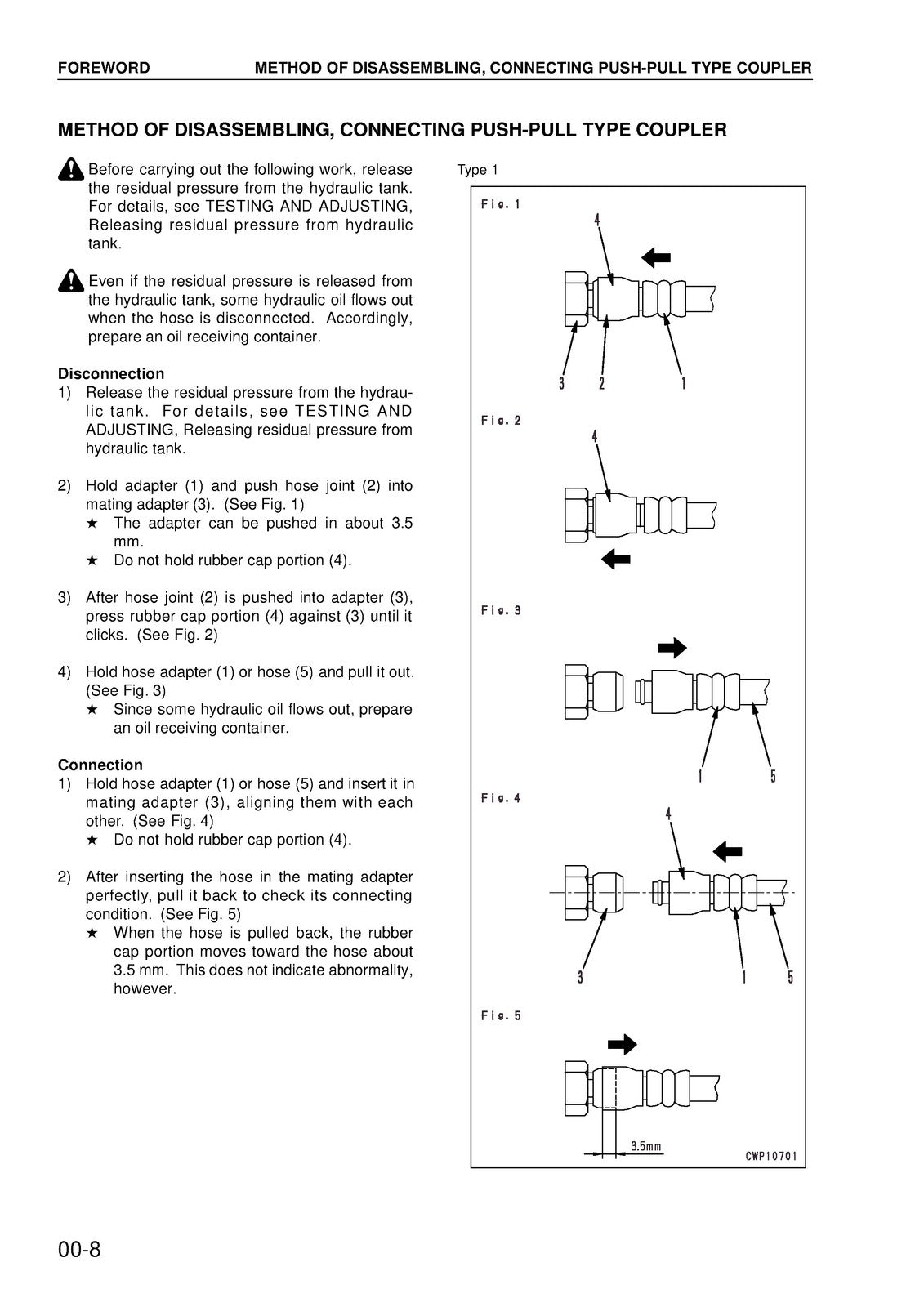 FOREWORD METHOD OF DISASSEMBLING, CONNECTING PUSH-PULL TYPE COUPLER

METHOD OF DISASSEMBLING, CONNECTING PUSH-PULL TYPE COUPLER

Before carrying out the following work, release the residual pressure from the hydraulic tank. For details, see TESTING AND ADJUSTING, Releasing residual pressure from hydraulic tank.

Even if the residual pressure is released from the hydraulic tank, some hydraulic oil flows out when the hose is disconnected. Accordingly, prepare an oil receiving container.

Disconnection
1) Release the residual pressure from the hydraulic tank. For details, see TESTING AND ADJUSTING, Releasing residual pressure from hydraulic tank.

2) Hold adapter (1) and push hose joint (2) into mating adapter (3). (See Fig. 1)
★ The adapter can be pushed in about 3.5 mm.
★ Do not hold rubber cap portion (4).

3) After hose joint (2) is pushed into adapter (3), press rubber cap portion (4) against (3) until it clicks. (See Fig. 2)

4) Hold hose adapter (1) or hose (5) and pull it out. (See Fig. 3)
★ Since some hydraulic oil flows out, prepare an oil receiving container.

Connection
1) Hold hose adapter (1) or hose (5) and insert it in mating adapter (3), aligning them with each other. (See Fig. 4)
★ Do not hold rubber cap portion (4).

2) After inserting the hose in the mating adapter perfectly, pull it back to check its connecting condition. (See Fig. 5)
★ When the hose is pulled back, the rubber cap portion moves toward the hose about 3.5 mm. This does not indicate abnormality, however.

Type 1

Fig. 1
4
3 2 1

Fig. 2
4

Fig. 3
1 5

Fig. 4
4
3 1 5

Fig. 5
3.5mm
CWP10701

00-8