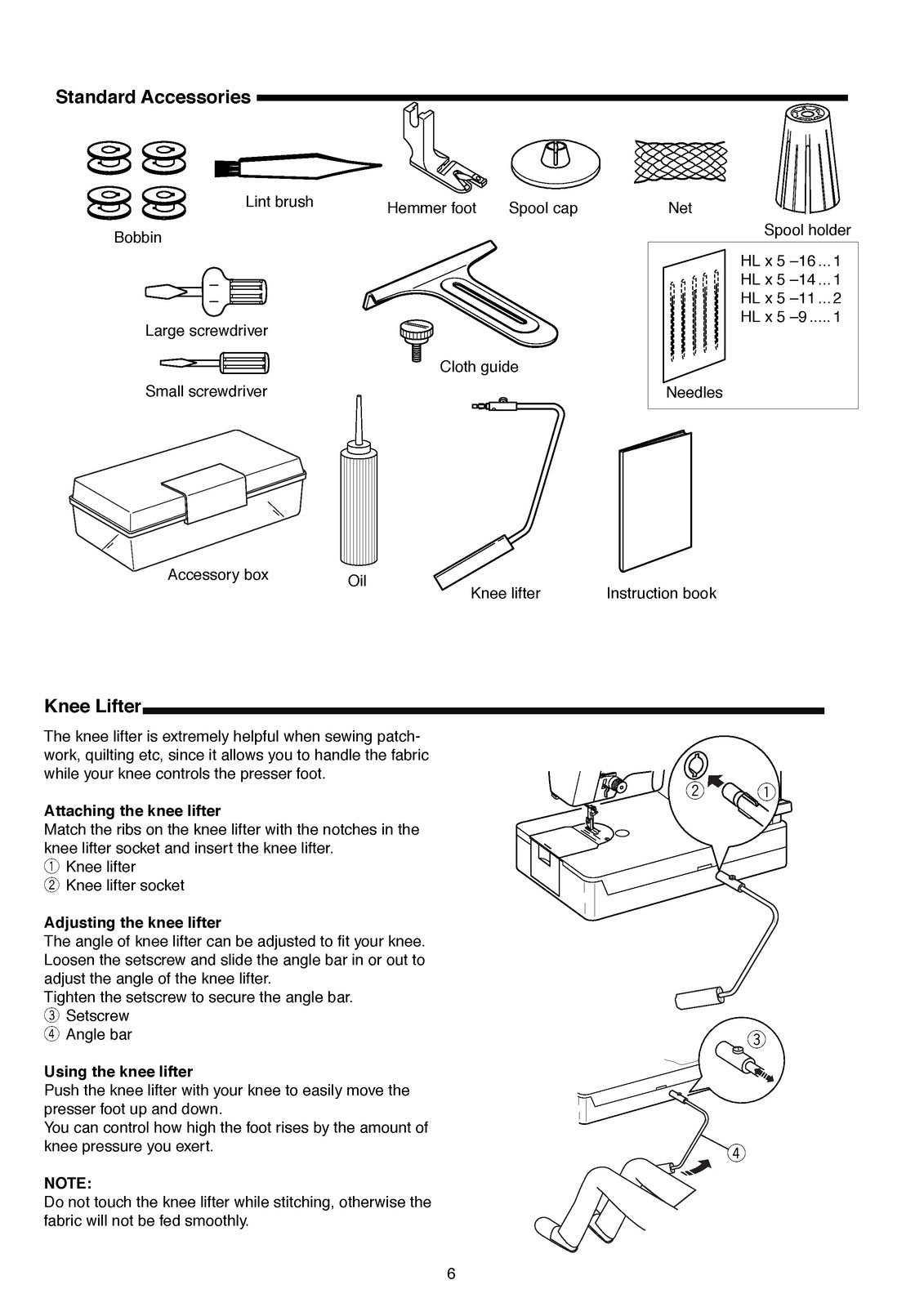 Standard Accessories

Bobbin

Lint brush

Hemmer foot

Spool cap

Net

Spool holder

Large screwdriver

Small screwdriver

Cloth guide

HL x 5 –16 ... 1
HL x 5 –14 ... 1
HL x 5 –11 ... 2
HL x 5 –9 ..... 1

Needles

Accessory box

Oil

Knee lifter

Instruction book

Knee Lifter

The knee lifter is extremely helpful when sewing patchwork, quilting etc, since it allows you to handle the fabric while your knee controls the presser foot.

Attaching the knee lifter
Match the ribs on the knee lifter with the notches in the knee lifter socket and insert the knee lifter.
① Knee lifter
② Knee lifter socket

Adjusting the knee lifter
The angle of knee lifter can be adjusted to fit your knee. Loosen the setscrew and slide the angle bar in or out to adjust the angle of the knee lifter.
Tighten the setscrew to secure the angle bar.
③ Setscrew
④ Angle bar

Using the knee lifter
Push the knee lifter with your knee to easily move the presser foot up and down.
You can control how high the foot rises by the amount of knee pressure you exert.

NOTE:
Do not touch the knee lifter while stitching, otherwise the fabric will not be fed smoothly.

②
①
③
④

6