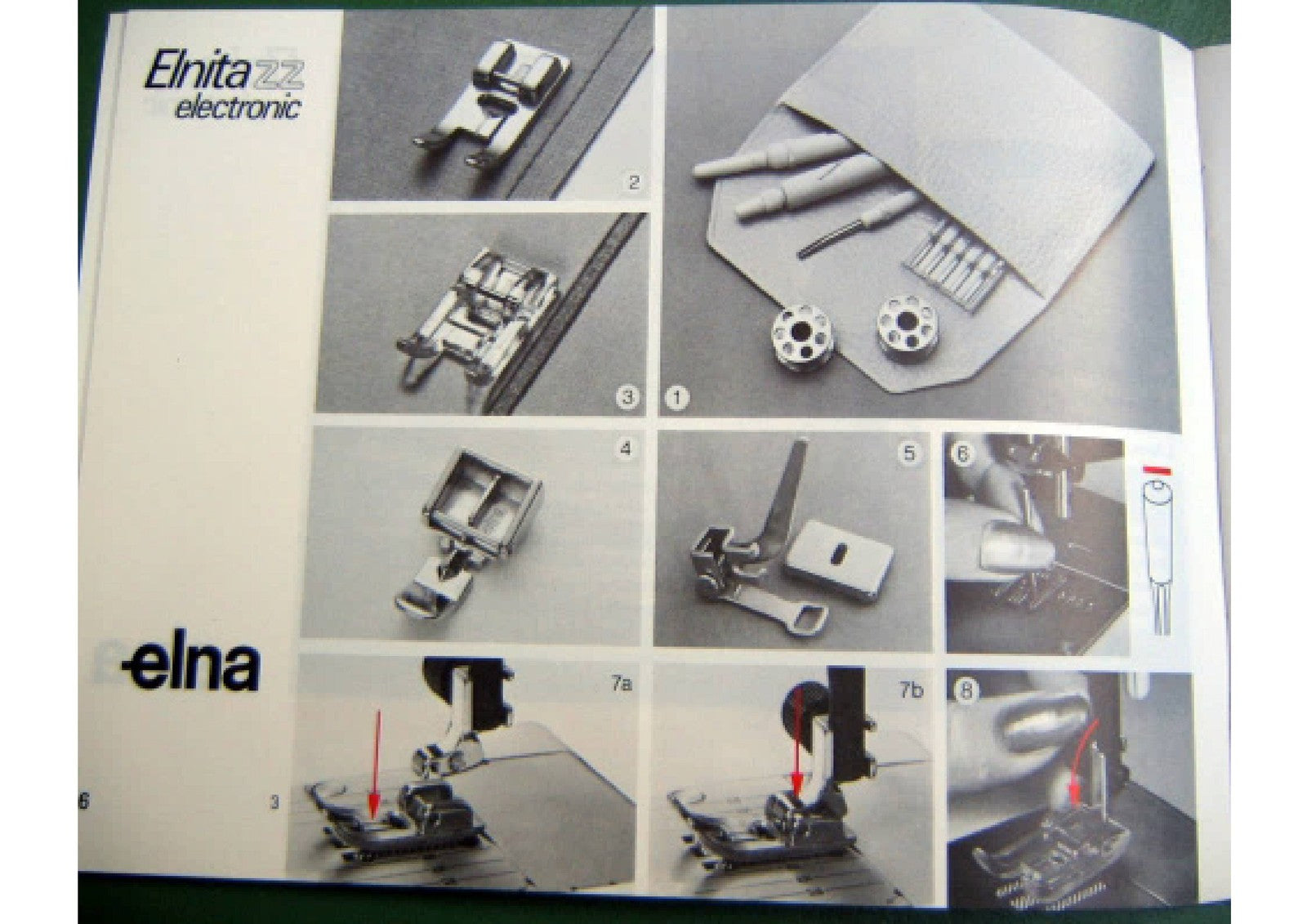 Elnita zz
electronic

2

3

1

4

5

6

elna

7a

7b

8

6

3