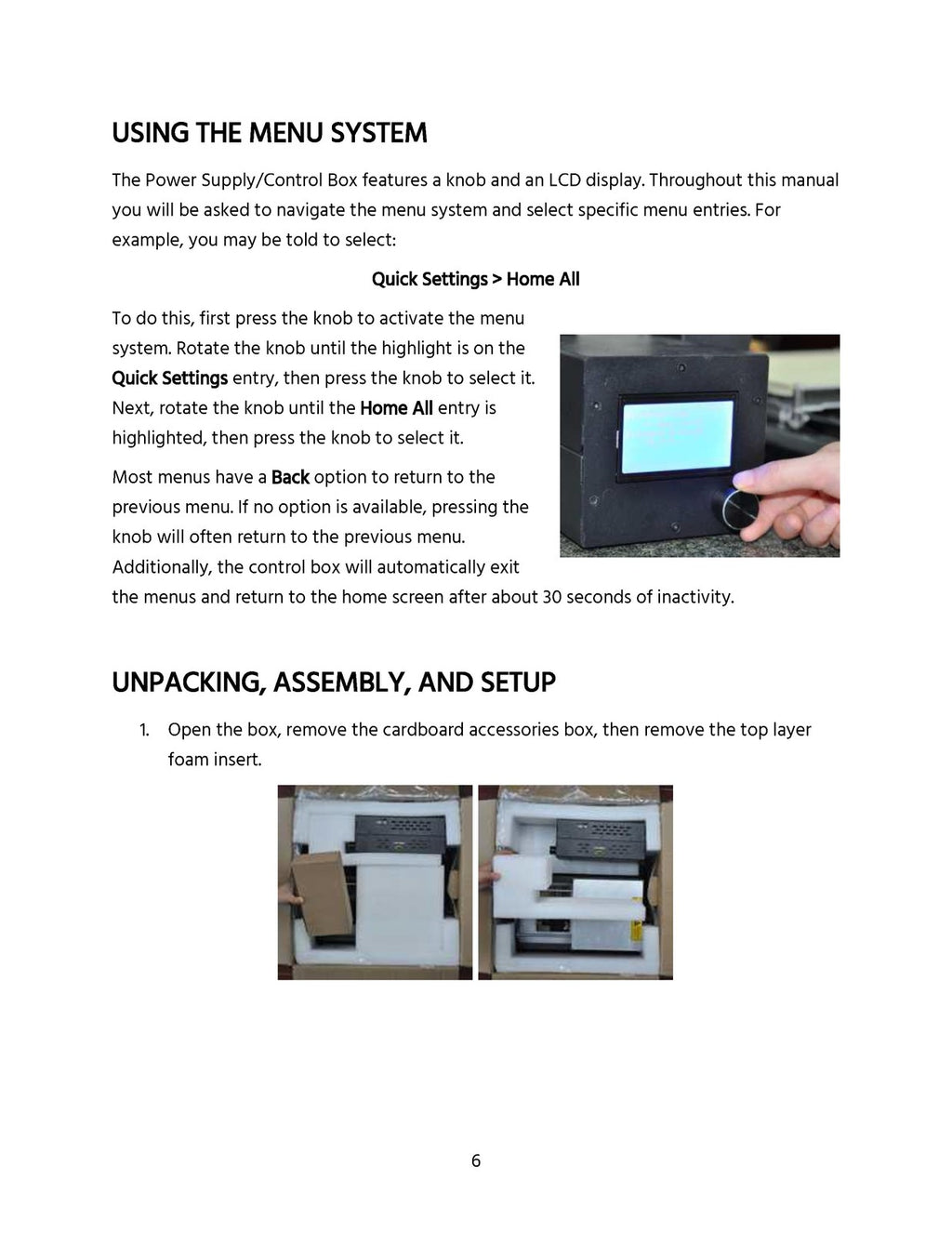 USING THE MENU SYSTEM

The Power Supply/Control Box features a knob and an LCD display. Throughout this manual you will be asked to navigate the menu system and select specific menu entries. For example, you may be told to select:

Quick Settings > Home All

To do this, first press the knob to activate the menu system. Rotate the knob until the highlight is on the Quick Settings entry, then press the knob to select it. Next, rotate the knob until the Home All entry is highlighted, then press the knob to select it.

Most menus have a Back option to return to the previous menu. If no option is available, pressing the knob will often return to the previous menu. Additionally, the control box will automatically exit the menus and return to the home screen after about 30 seconds of inactivity.

UNPACKING, ASSEMBLY, AND SETUP

1. Open the box, remove the cardboard accessories box, then remove the top layer foam insert.

6