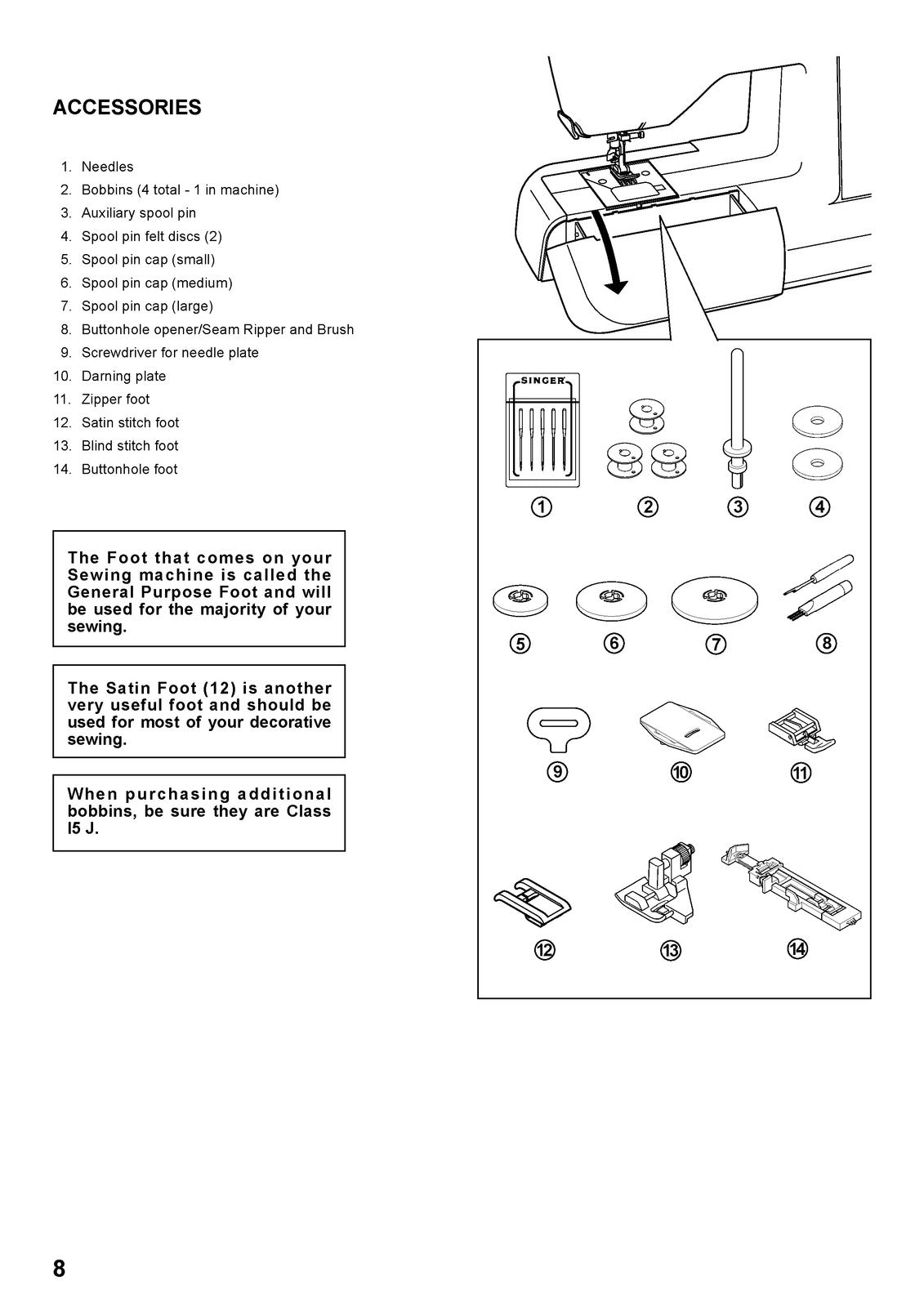 ACCESSORIES

1. Needles
2. Bobbins (4 total - 1 in machine)
3. Auxiliary spool pin
4. Spool pin felt discs (2)
5. Spool pin cap (small)
6. Spool pin cap (medium)
7. Spool pin cap (large)
8. Buttonhole opener/Seam Ripper and Brush
9. Screwdriver for needle plate
10. Darning plate
11. Zipper foot
12. Satin stitch foot
13. Blind stitch foot
14. Buttonhole foot

The Foot that comes on your Sewing machine is called the General Purpose Foot and will be used for the majority of your sewing.

The Satin Foot (12) is another very useful foot and should be used for most of your decorative sewing.

When purchasing additional bobbins, be sure they are Class I5 J.

SINGER

①
②
③
④
⑤
⑥
⑦
⑧
⑨
⑩
⑪
⑫
⑬
⑭

8