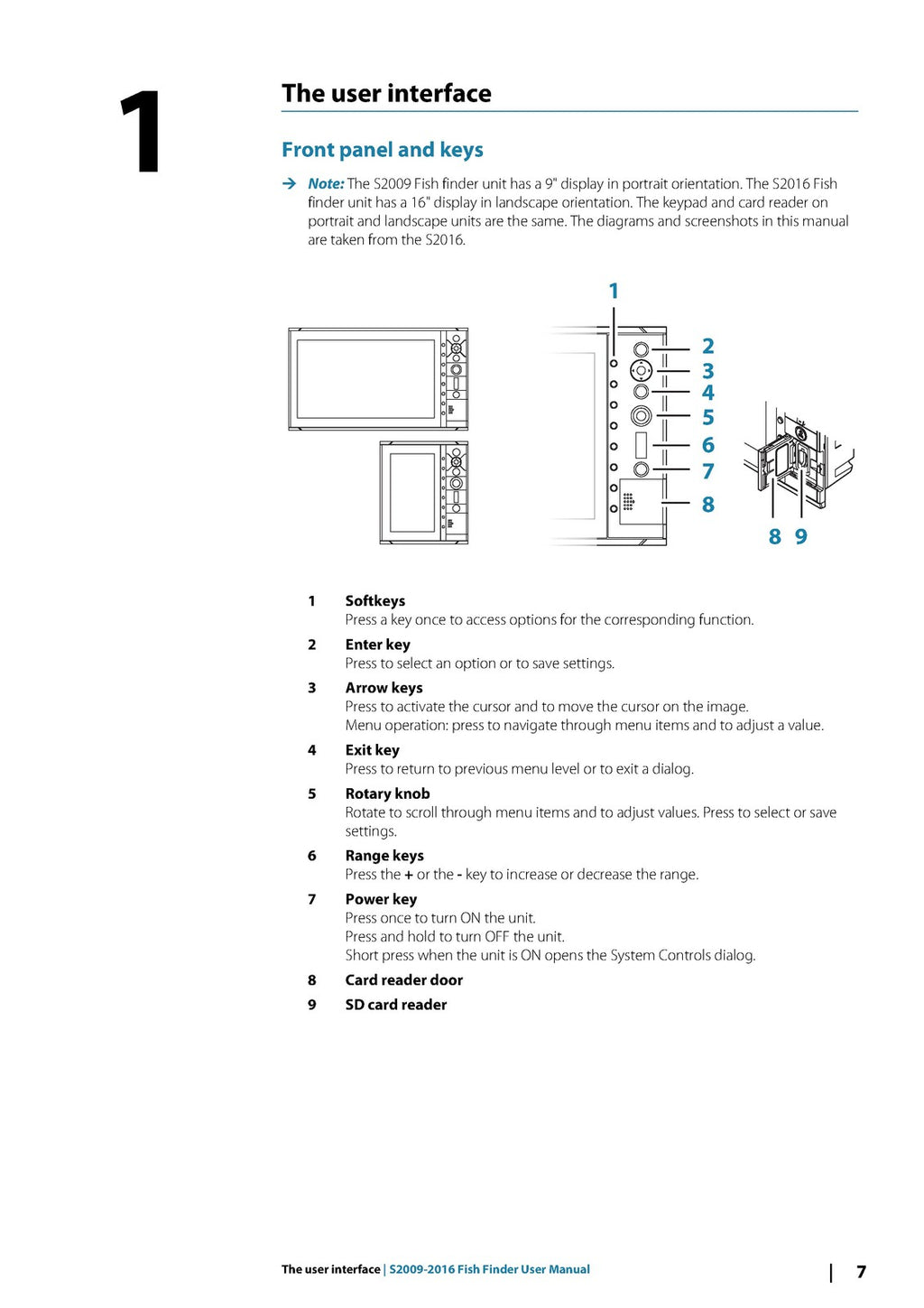 1

The user interface

Front panel and keys

→ Note: The S2009 Fish finder unit has a 9" display in portrait orientation. The S2016 Fish finder unit has a 16" display in landscape orientation. The keypad and card reader on portrait and landscape units are the same. The diagrams and screenshots in this manual are taken from the S2016.

1
2
3
4
5
6
7
8
8 9

1 Softkeys
Press a key once to access options for the corresponding function.

2 Enter key
Press to select an option or to save settings.

3 Arrow keys
Press to activate the cursor and to move the cursor on the image.
Menu operation: press to navigate through menu items and to adjust a value.

4 Exit key
Press to return to previous menu level or to exit a dialog.

5 Rotary knob
Rotate to scroll through menu items and to adjust values. Press to select or save settings.

6 Range keys
Press the + or the - key to increase or decrease the range.

7 Power key
Press once to turn ON the unit.
Press and hold to turn OFF the unit.
Short press when the unit is ON opens the System Controls dialog.

8 Card reader door

9 SD card reader

The user interface | S2009-2016 Fish Finder User Manual | 7