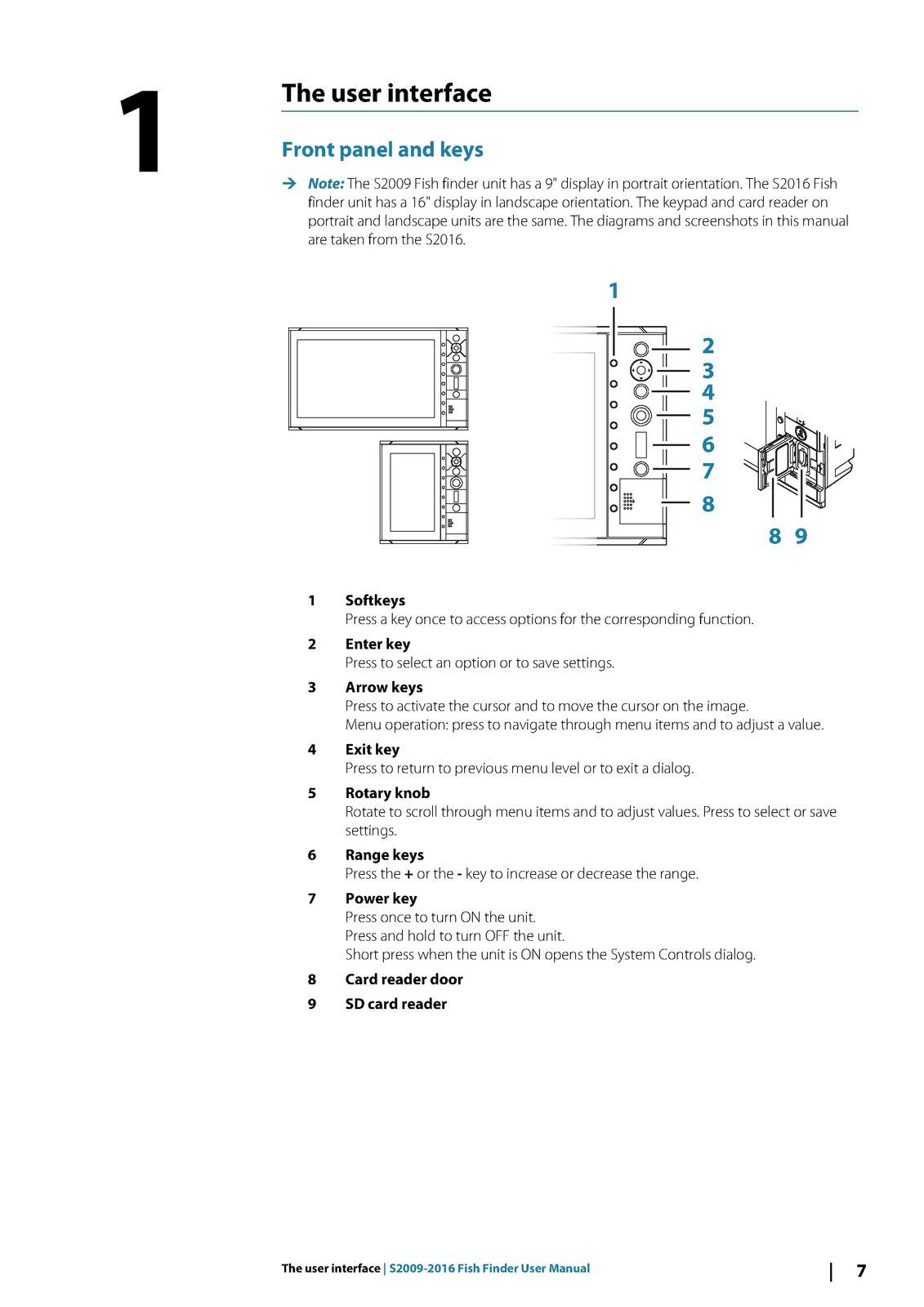 1

The user interface

Front panel and keys

→ Note: The S2009 Fish finder unit has a 9" display in portrait orientation. The S2016 Fish finder unit has a 16" display in landscape orientation. The keypad and card reader on portrait and landscape units are the same. The diagrams and screenshots in this manual are taken from the S2016.

1
2
3
4
5
6
7
8
8 9

1 Softkeys
Press a key once to access options for the corresponding function.

2 Enter key
Press to select an option or to save settings.

3 Arrow keys
Press to activate the cursor and to move the cursor on the image.
Menu operation: press to navigate through menu items and to adjust a value.

4 Exit key
Press to return to previous menu level or to exit a dialog.

5 Rotary knob
Rotate to scroll through menu items and to adjust values. Press to select or save settings.

6 Range keys
Press the + or the - key to increase or decrease the range.

7 Power key
Press once to turn ON the unit.
Press and hold to turn OFF the unit.
Short press when the unit is ON opens the System Controls dialog.

8 Card reader door

9 SD card reader

The user interface | S2009-2016 Fish Finder User Manual | 7