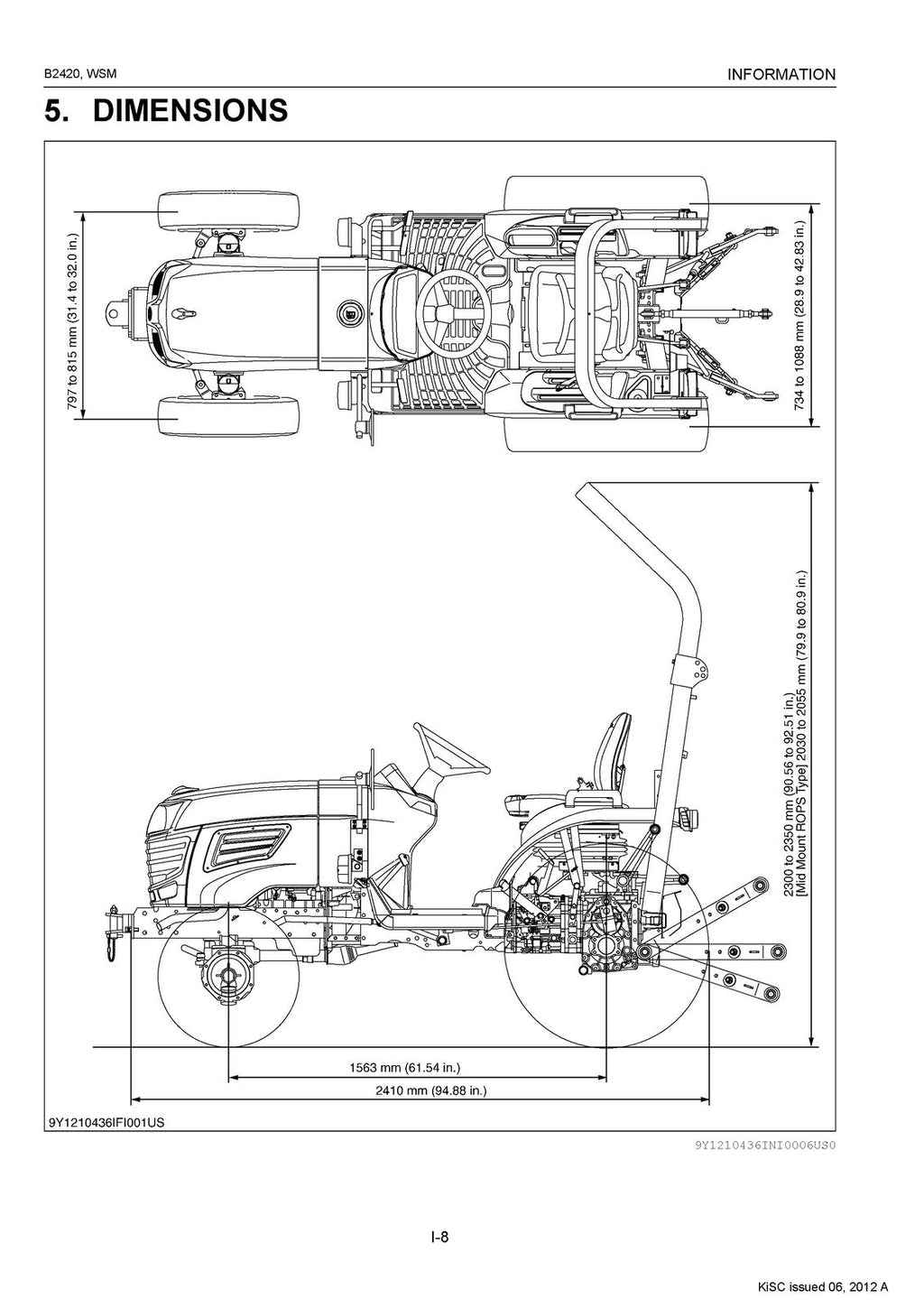 B2420, WSM

INFORMATION

5. DIMENSIONS

797 to 815 mm (31.4 to 32.0 in.)

734 to 1088 mm (28.9 to 42.83 in.)

2300 to 2350 mm (90.56 to 92.51 in.)
[Mid Mount ROPS Type] 2030 to 2055 mm (79.9 to 80.9 in.)

1563 mm (61.54 in.)

2410 mm (94.88 in.)

9Y1210436IFI001US

9Y1210436INI0006US0

I-8

KiSC issued 06, 2012 A