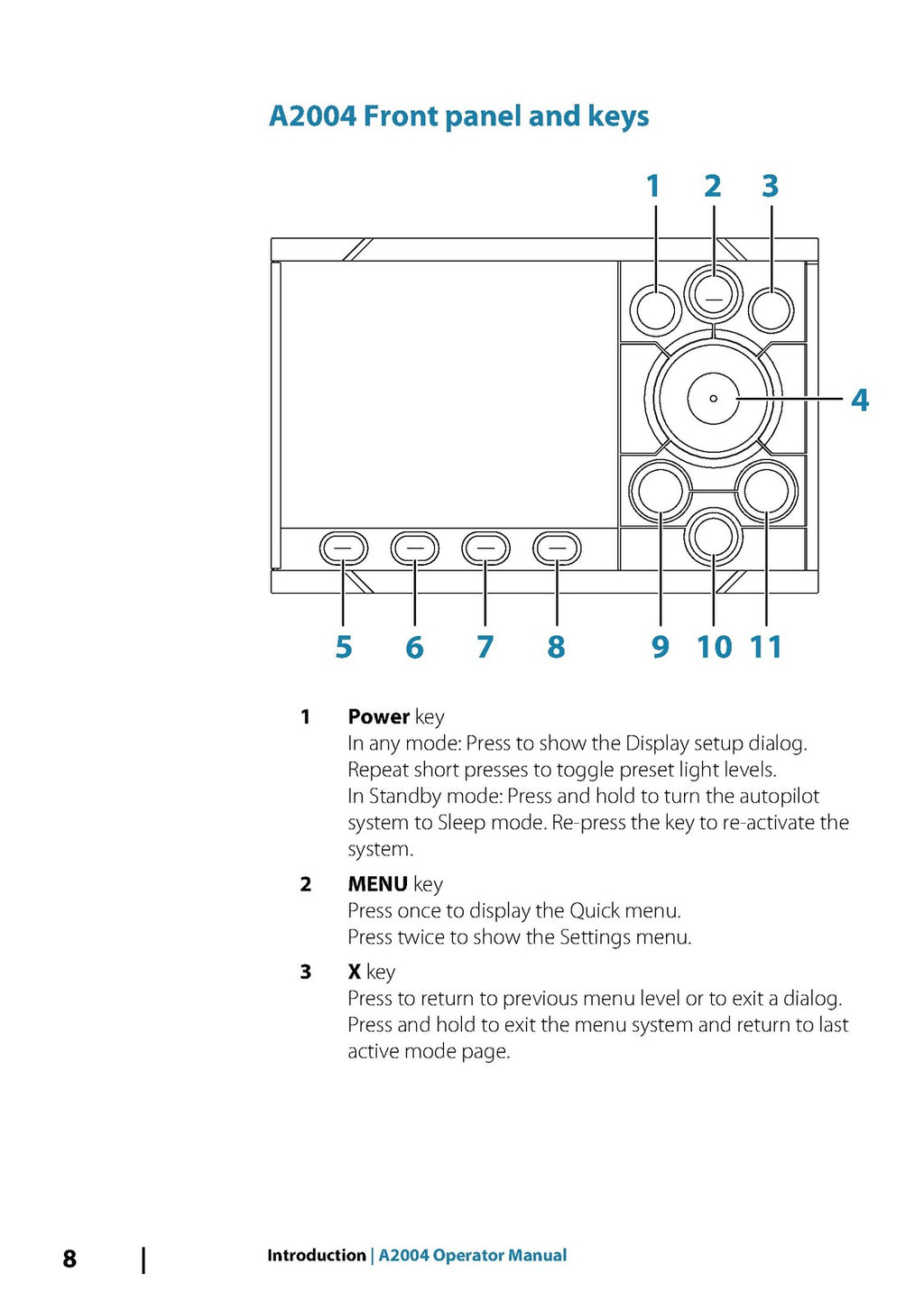 A2004 Front panel and keys

1 2 3

4

5 6 7 8 9 10 11

1 **Power** key
In any mode: Press to show the Display setup dialog.
Repeat short presses to toggle preset light levels.
In Standby mode: Press and hold to turn the autopilot system to Sleep mode. Re-press the key to re-activate the system.

2 **MENU** key
Press once to display the Quick menu.
Press twice to show the Settings menu.

3 **X** key
Press to return to previous menu level or to exit a dialog.
Press and hold to exit the menu system and return to last active mode page.

8 | Introduction | A2004 Operator Manual