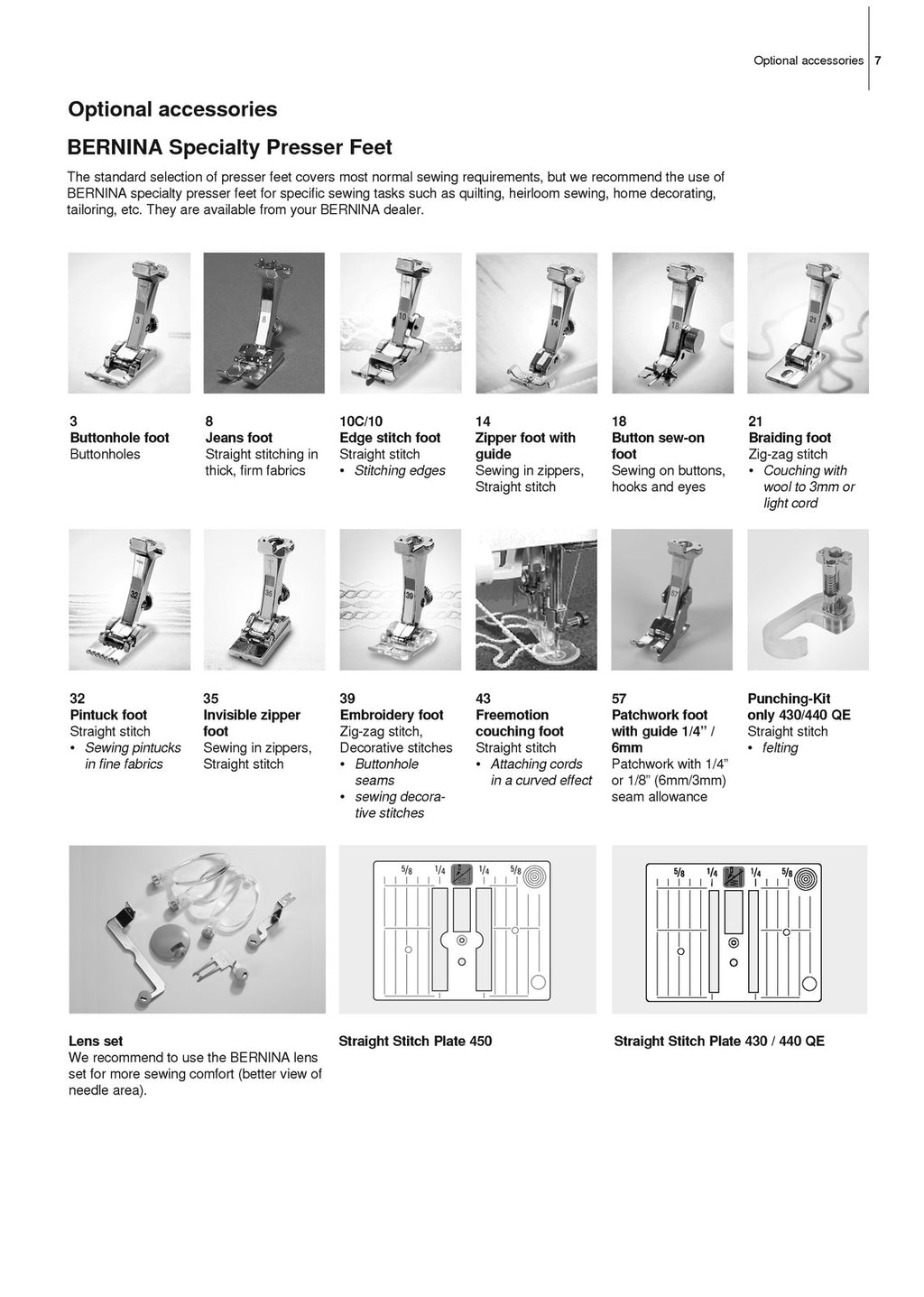 Optional accessories 7

Optional accessories

BERNINA Specialty Presser Feet

The standard selection of presser feet covers most normal sewing requirements, but we recommend the use of BERNINA specialty presser feet for specific sewing tasks such as quilting, heirloom sewing, home decorating, tailoring, etc. They are available from your BERNINA dealer.

3
Buttonhole foot
Buttonholes

8
Jeans foot
Straight stitching in thick, firm fabrics

10C/10
Edge stitch foot
Straight stitch
• Stitching edges

14
Zipper foot with guide
Sewing in zippers, Straight stitch

18
Button sew-on foot
Sewing on buttons, hooks and eyes

21
Braiding foot
Zig-zag stitch
• Couching with wool to 3mm or light cord

32
Pintuck foot
Straight stitch
• Sewing pintucks in fine fabrics

35
Invisible zipper foot
Sewing in zippers, Straight stitch

39
Embroidery foot
Zig-zag stitch, Decorative stitches
• Buttonhole seams
• sewing decorative stitches

43
Freemotion couching foot
Straight stitch
• Attaching cords in a curved effect

57
Patchwork foot with guide 1/4" / 6mm
Patchwork with 1/4" or 1/8" (6mm/3mm) seam allowance

Punching-Kit only 430/440 QE
Straight stitch
• felting

5/8 1/4 1/4 5/8

5/8 1/4 1/4 5/8

Lens set
We recommend to use the BERNINA lens set for more sewing comfort (better view of needle area).

Straight Stitch Plate 450

Straight Stitch Plate 430 / 440 QE