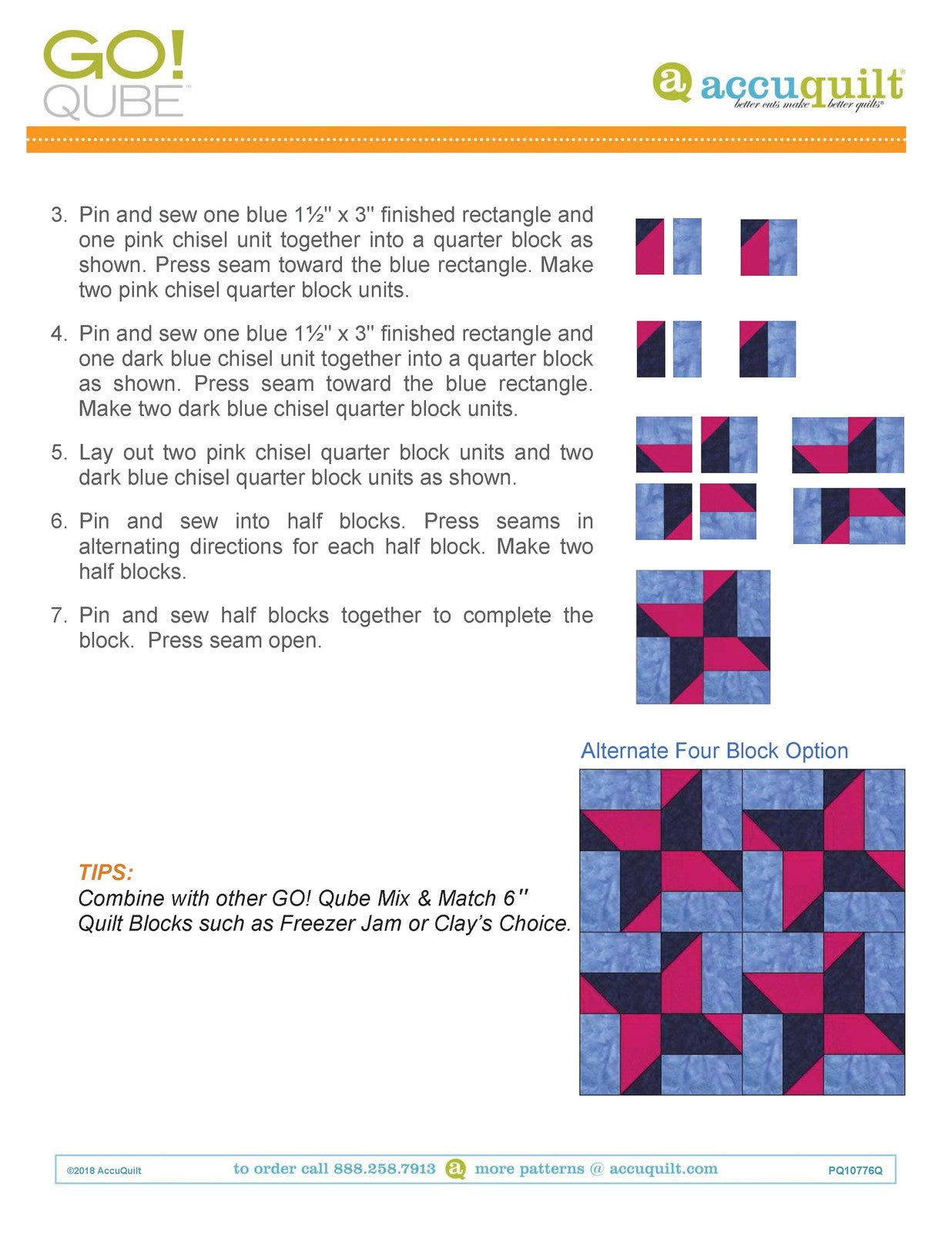 GO!
QUBE™

a accuquilt®
better cuts make better quilts®

3. Pin and sew one blue 1½" x 3" finished rectangle and one pink chisel unit together into a quarter block as shown. Press seam toward the blue rectangle. Make two pink chisel quarter block units.

4. Pin and sew one blue 1½" x 3" finished rectangle and one dark blue chisel unit together into a quarter block as shown. Press seam toward the blue rectangle. Make two dark blue chisel quarter block units.

5. Lay out two pink chisel quarter block units and two dark blue chisel quarter block units as shown.

6. Pin and sew into half blocks. Press seams in alternating directions for each half block. Make two half blocks.

7. Pin and sew half blocks together to complete the block. Press seam open.

Alternate Four Block Option

TIPS:
Combine with other GO! Qube Mix & Match 6" Quilt Blocks such as Freezer Jam or Clay's Choice.

©2018 AccuQuilt to order call 888.258.7913 a more patterns @ accuquilt.com PQ10776Q