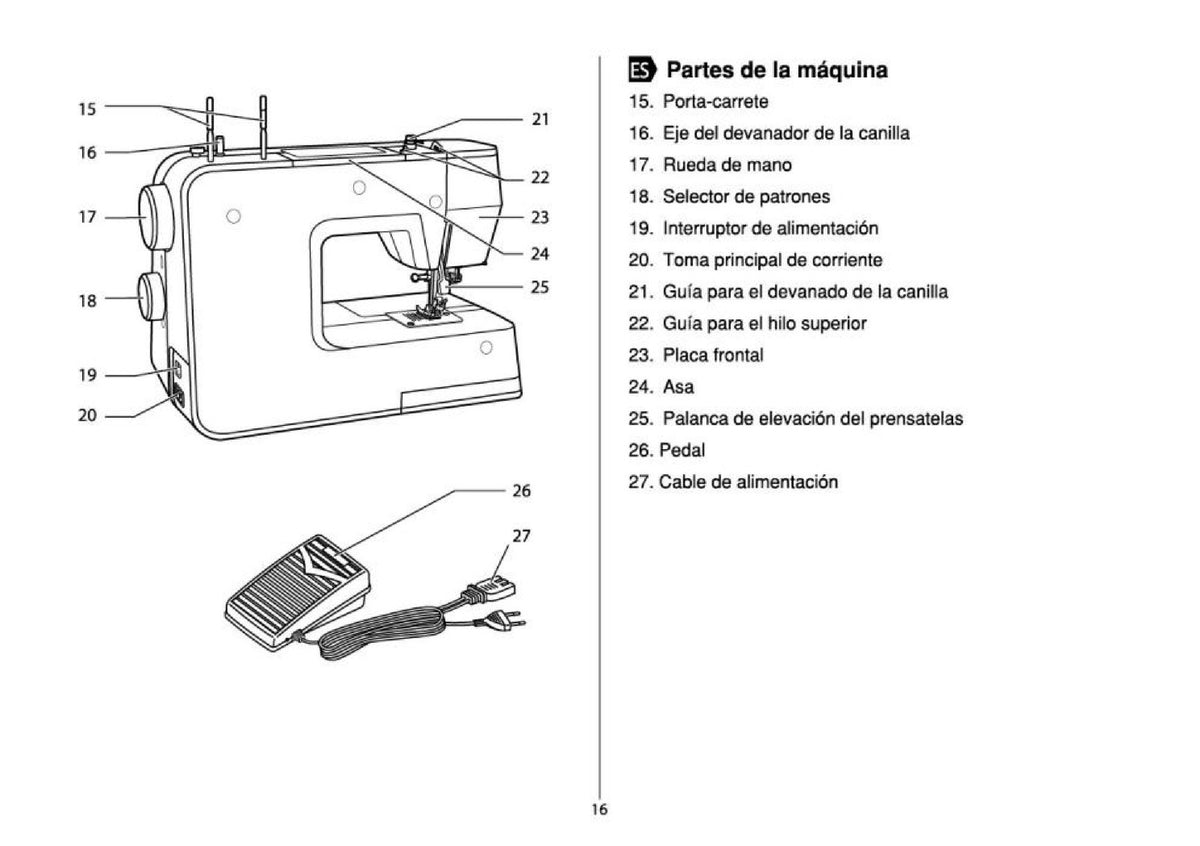 15
16
17
18
19
20
21
22
23
24
25
26
27

ES Partes de la máquina

15. Porta-carrete
16. Eje del devanador de la canilla
17. Rueda de mano
18. Selector de patrones
19. Interruptor de alimentación
20. Toma principal de corriente
21. Guía para el devanado de la canilla
22. Guía para el hilo superior
23. Placa frontal
24. Asa
25. Palanca de elevación del prensatelas
26. Pedal
27. Cable de alimentación

16