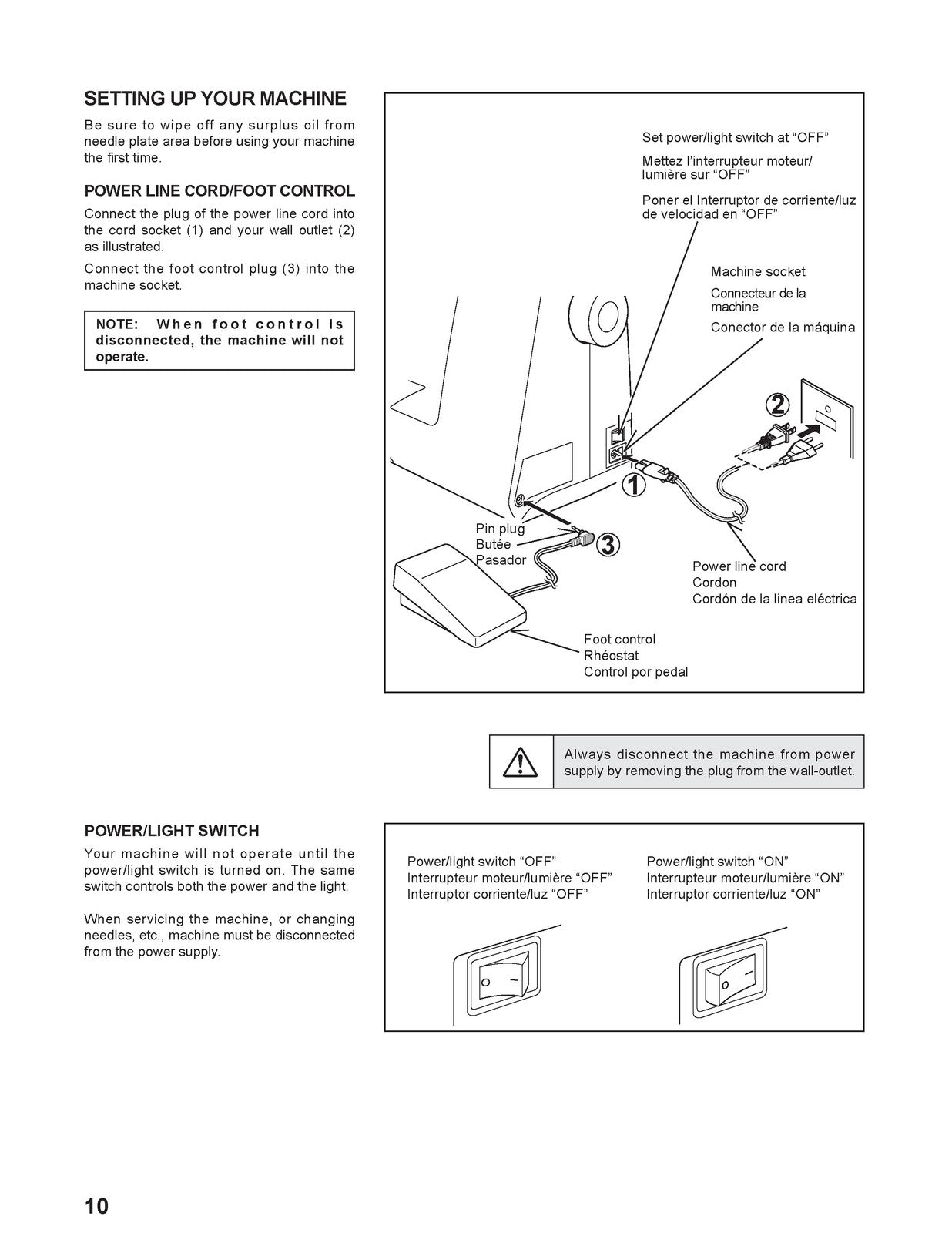 SETTING UP YOUR MACHINE

Be sure to wipe off any surplus oil from needle plate area before using your machine the first time.

POWER LINE CORD/FOOT CONTROL

Connect the plug of the power line cord into the cord socket (1) and your wall outlet (2) as illustrated.

Connect the foot control plug (3) into the machine socket.

NOTE: When foot control is disconnected, the machine will not operate.

Set power/light switch at “OFF”

Mettez l’interrupteur moteur/ lumière sur “OFF”

Poner el Interruptor de corriente/luz de velocidad en “OFF”

Machine socket
Connecteur de la machine
Conector de la máquina

2

1

Pin plug
Butée
Pasador

3

Power line cord
Cordon
Cordón de la linea eléctrica

Foot control
Rhéostat
Control por pedal

Always disconnect the machine from power supply by removing the plug from the wall-outlet.

POWER/LIGHT SWITCH

Your machine will not operate until the power/light switch is turned on. The same switch controls both the power and the light.

When servicing the machine, or changing needles, etc., machine must be disconnected from the power supply.

Power/light switch “OFF”
Interrupteur moteur/lumière “OFF”
Interruptor corriente/luz “OFF”

Power/light switch “ON”
Interrupteur moteur/lumière “ON”
Interruptor corriente/luz “ON”

10