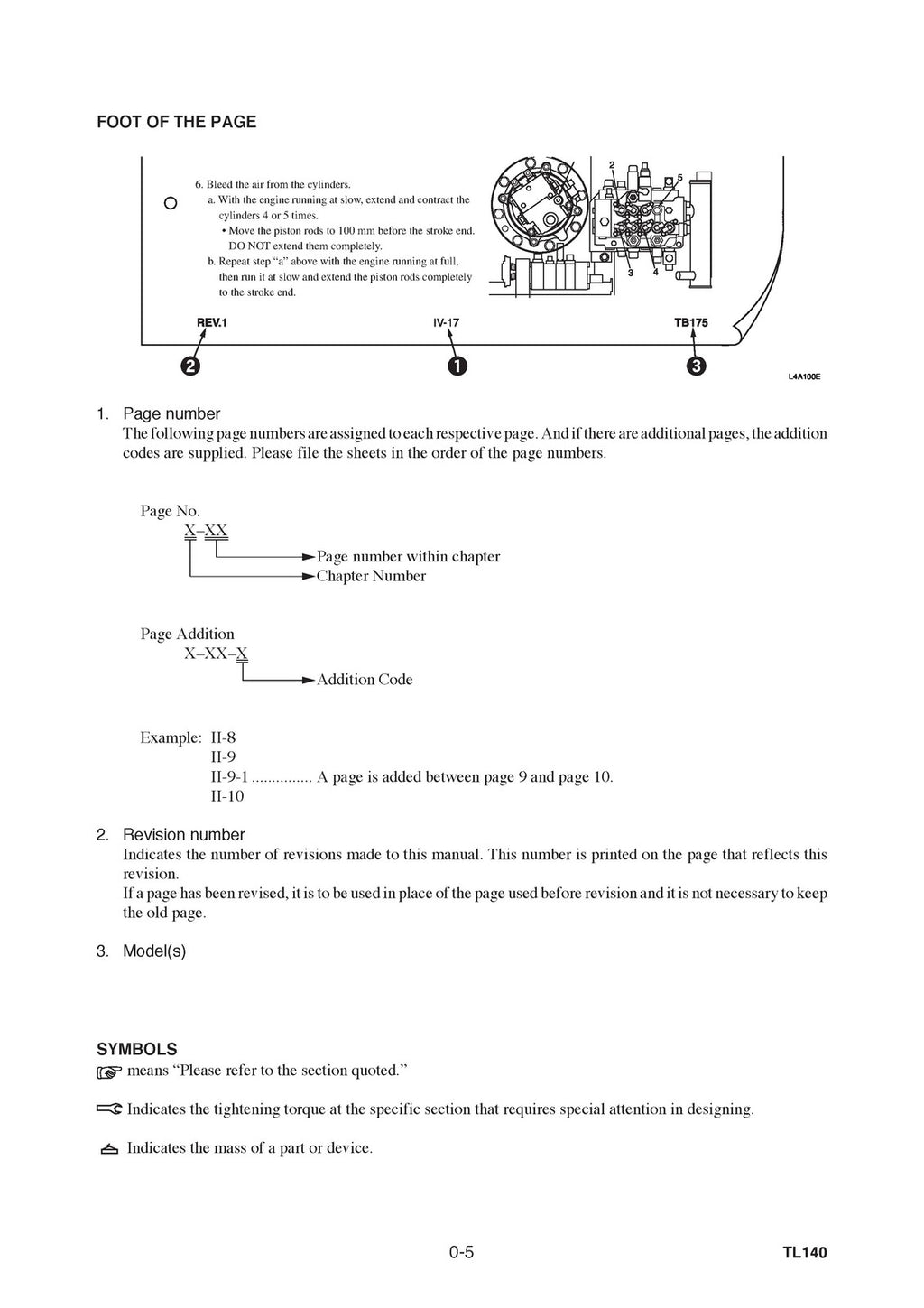 FOOT OF THE PAGE

6. Bleed the air from the cylinders.
a. With the engine running at slow, extend and contract the cylinders 4 or 5 times.
• Move the piston rods to 100 mm before the stroke end. DO NOT extend them completely.
b. Repeat step "a" above with the engine running at full, then run it at slow and extend the piston rods completely to the stroke end.

2
5
3
4

REV.1
IV-17
TB175

2
1
3

L4A100E

1. Page number
The following page numbers are assigned to each respective page. And if there are additional pages, the addition codes are supplied. Please file the sheets in the order of the page numbers.

Page No.
X–XX
Page number within chapter
Chapter Number

Page Addition
X–XX–X
Addition Code

Example: II-8
II-9
II-9-1 ............... A page is added between page 9 and page 10.
II-10

2. Revision number
Indicates the number of revisions made to this manual. This number is printed on the page that reflects this revision.
If a page has been revised, it is to be used in place of the page used before revision and it is not necessary to keep the old page.

3. Model(s)

SYMBOLS
means "Please refer to the section quoted."

Indicates the tightening torque at the specific section that requires special attention in designing.

Indicates the mass of a part or device.

0-5
TL140