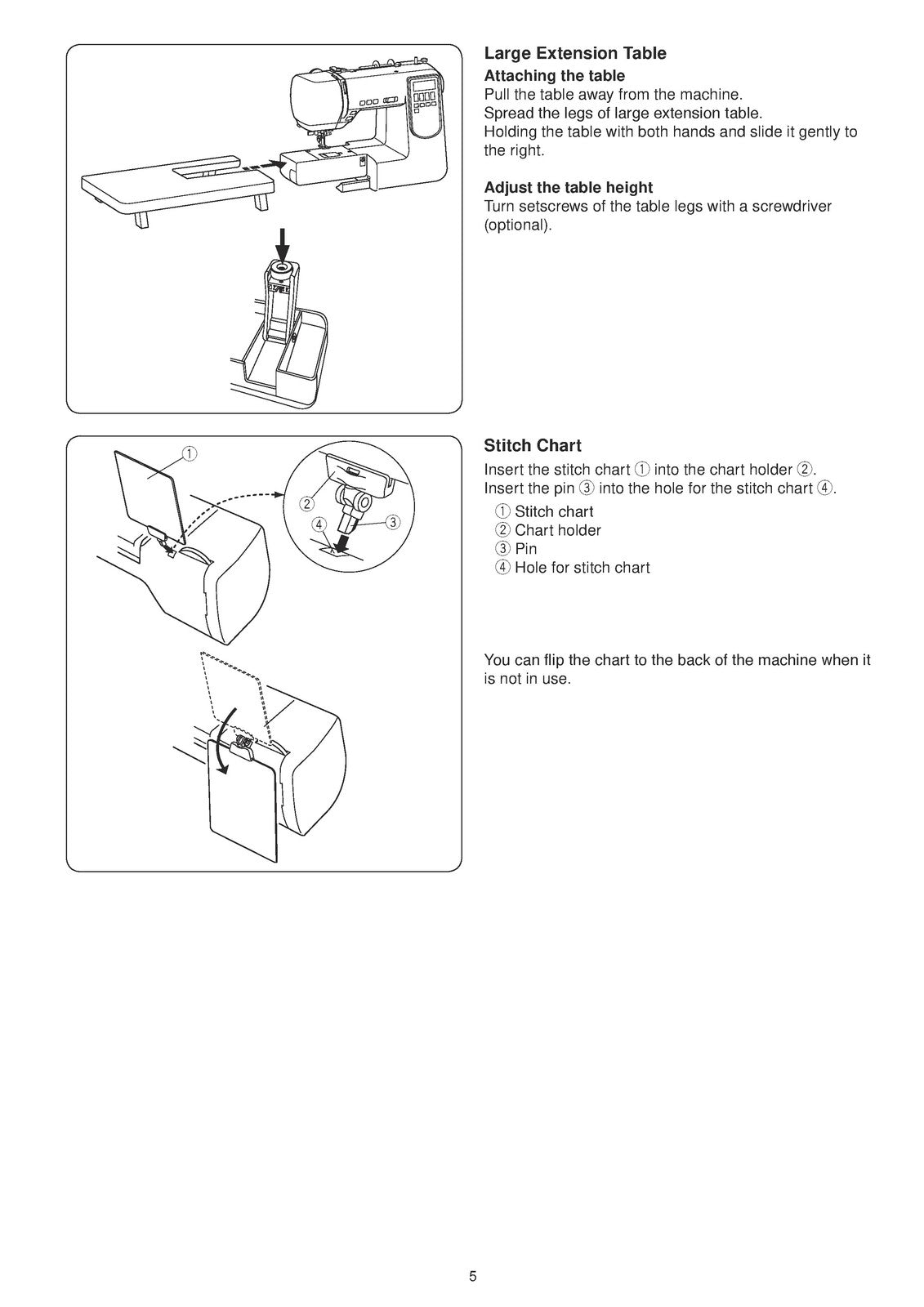 ①

②

④

③

Large Extension Table
Attaching the table
Pull the table away from the machine.
Spread the legs of large extension table.
Holding the table with both hands and slide it gently to the right.

Adjust the table height
Turn setscrews of the table legs with a screwdriver (optional).

Stitch Chart
Insert the stitch chart ① into the chart holder ②.
Insert the pin ③ into the hole for the stitch chart ④.
① Stitch chart
② Chart holder
③ Pin
④ Hole for stitch chart

You can flip the chart to the back of the machine when it is not in use.

5