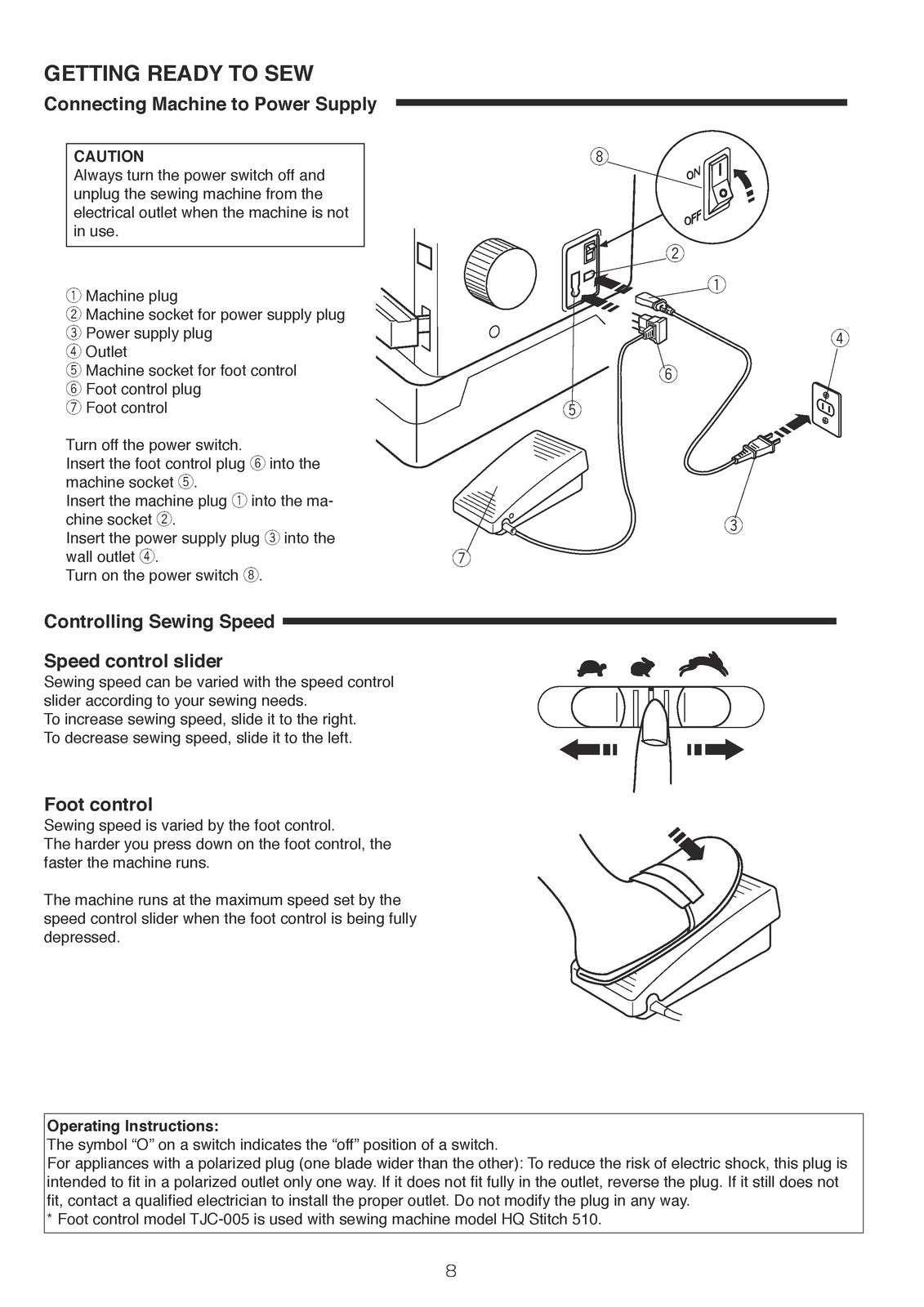 GETTING READY TO SEW
Connecting Machine to Power Supply

CAUTION
Always turn the power switch off and unplug the sewing machine from the electrical outlet when the machine is not in use.

① Machine plug
② Machine socket for power supply plug
③ Power supply plug
④ Outlet
⑤ Machine socket for foot control
⑥ Foot control plug
⑦ Foot control

Turn off the power switch.
Insert the foot control plug ⑥ into the machine socket ⑤.
Insert the machine plug ① into the machine socket ②.
Insert the power supply plug ③ into the wall outlet ④.
Turn on the power switch ⑧.

⑧ ON OFF ② ① ④ ⑥ ⑤ ③ ⑦

Controlling Sewing Speed

Speed control slider
Sewing speed can be varied with the speed control slider according to your sewing needs.
To increase sewing speed, slide it to the right.
To decrease sewing speed, slide it to the left.

Foot control
Sewing speed is varied by the foot control.
The harder you press down on the foot control, the faster the machine runs.

The machine runs at the maximum speed set by the speed control slider when the foot control is being fully depressed.

Operating Instructions:
The symbol “O” on a switch indicates the “off” position of a switch.
For appliances with a polarized plug (one blade wider than the other): To reduce the risk of electric shock, this plug is intended to fit in a polarized outlet only one way. If it does not fit fully in the outlet, reverse the plug. If it still does not fit, contact a qualified electrician to install the proper outlet. Do not modify the plug in any way.
* Foot control model TJC-005 is used with sewing machine model HQ Stitch 510.

8