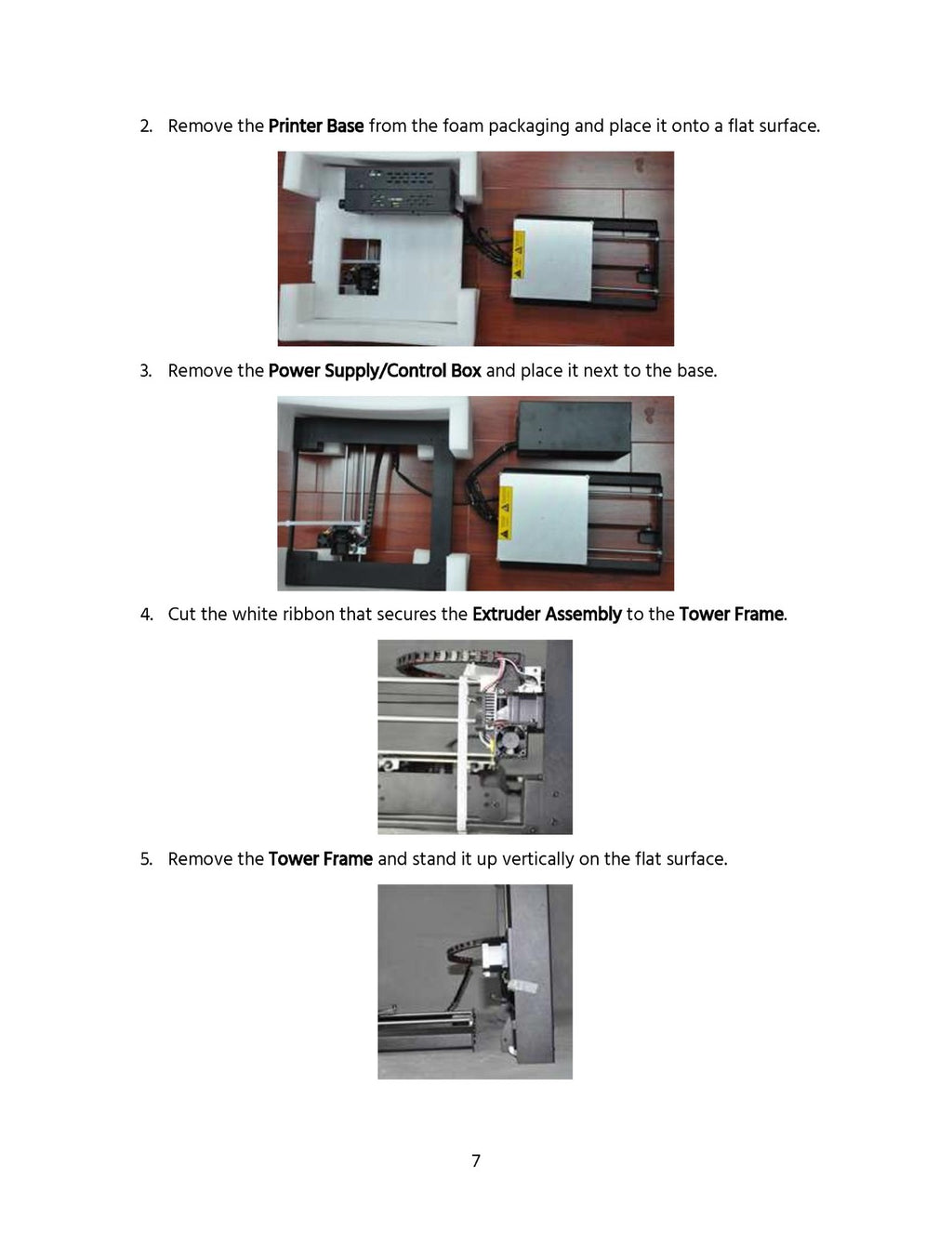 2. Remove the Printer Base from the foam packaging and place it onto a flat surface.

3. Remove the Power Supply/Control Box and place it next to the base.

4. Cut the white ribbon that secures the Extruder Assembly to the Tower Frame.

5. Remove the Tower Frame and stand it up vertically on the flat surface.

7