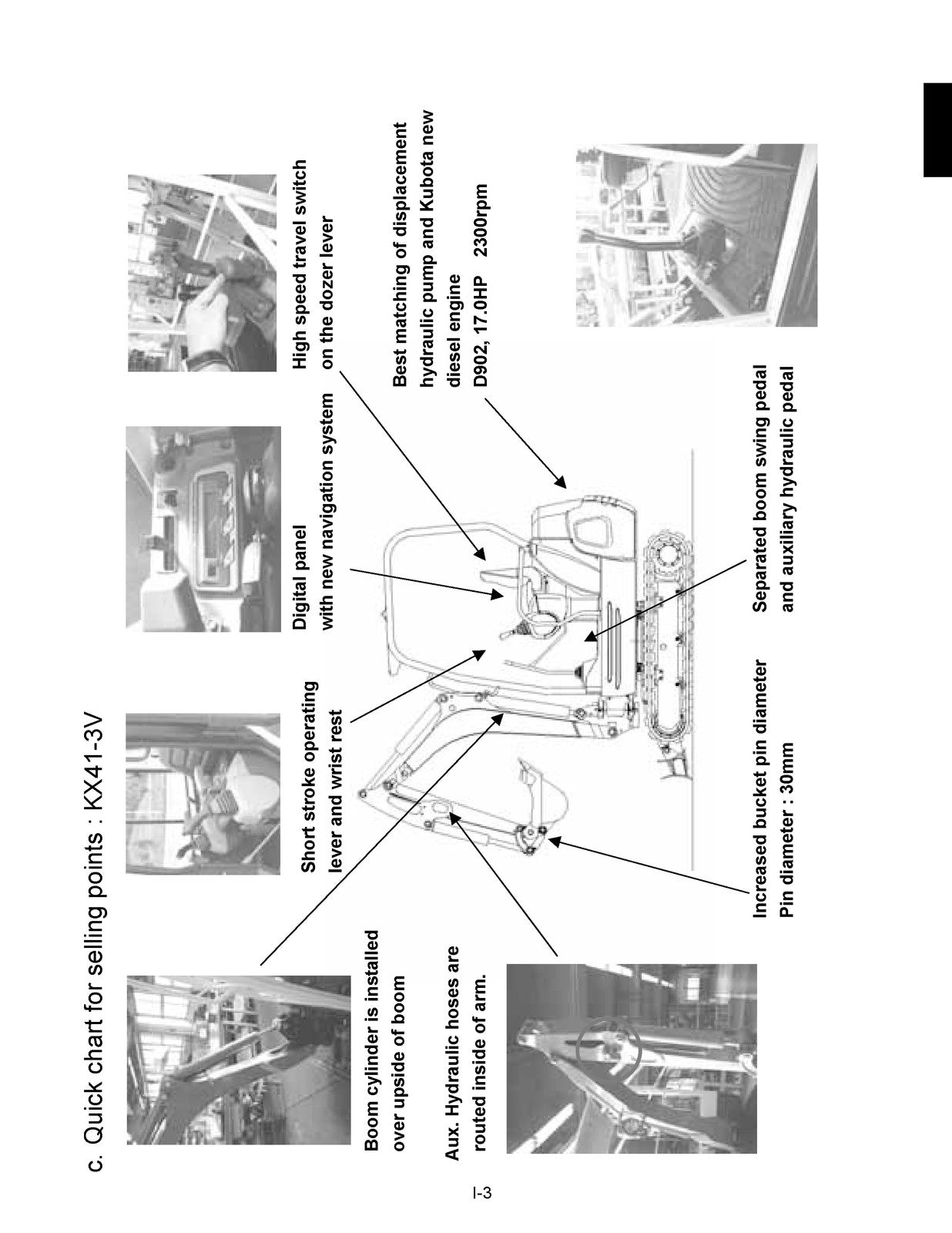 c. Quick chart for selling points : KX41-3V

Boom cylinder is installed over upside of boom

Aux. Hydraulic hoses are routed inside of arm.

Short stroke operating lever and wrist rest

Digital panel with new navigation system

High speed travel switch on the dozer lever

Best matching of displacement hydraulic pump and Kubota new diesel engine
D902, 17.0HP 2300rpm

Increased bucket pin diameter
Pin diameter : 30mm

Separated boom swing pedal and auxiliary hydraulic pedal

I-3