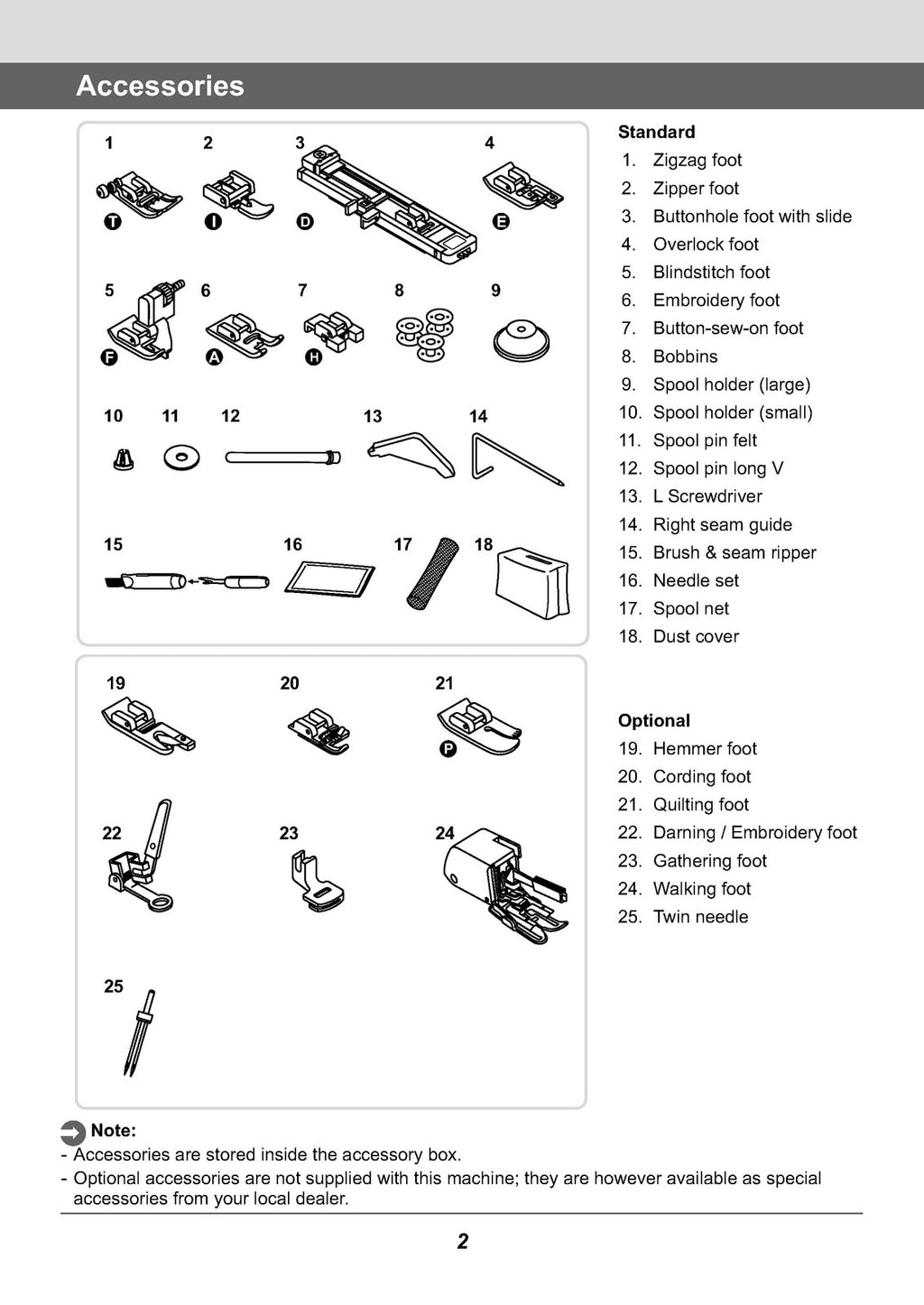 Accessories

1 2 3 4
T I D E

5 6 7 8 9
F A H

10 11 12 13 14

15 16 17 18

19 20 21
P

22 23 24

25

Standard
1. Zigzag foot
2. Zipper foot
3. Buttonhole foot with slide
4. Overlock foot
5. Blindstitch foot
6. Embroidery foot
7. Button-sew-on foot
8. Bobbins
9. Spool holder (large)
10. Spool holder (small)
11. Spool pin felt
12. Spool pin long V
13. L Screwdriver
14. Right seam guide
15. Brush & seam ripper
16. Needle set
17. Spool net
18. Dust cover

Optional
19. Hemmer foot
20. Cording foot
21. Quilting foot
22. Darning / Embroidery foot
23. Gathering foot
24. Walking foot
25. Twin needle

Note:
- Accessories are stored inside the accessory box.
- Optional accessories are not supplied with this machine; they are however available as special accessories from your local dealer.

2