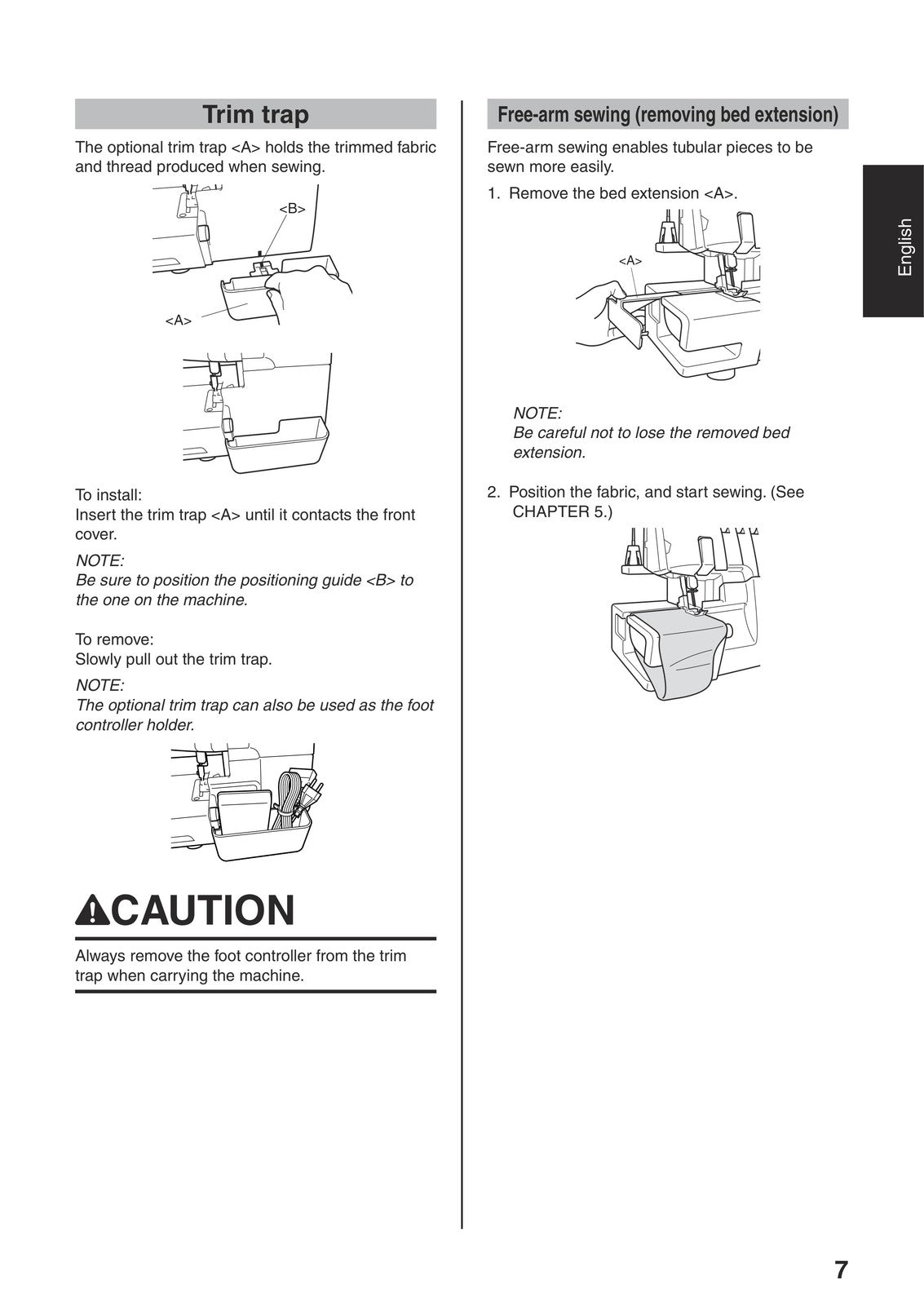 Trim trap

The optional trim trap <A> holds the trimmed fabric and thread produced when sewing.

<B>

<A>

To install:
Insert the trim trap <A> until it contacts the front cover.

NOTE:
Be sure to position the positioning guide <B> to the one on the machine.

To remove:
Slowly pull out the trim trap.

NOTE:
The optional trim trap can also be used as the foot controller holder.

CAUTION

Always remove the foot controller from the trim trap when carrying the machine.

Free-arm sewing (removing bed extension)

Free-arm sewing enables tubular pieces to be sewn more easily.

1. Remove the bed extension <A>.

<A>

NOTE:
Be careful not to lose the removed bed extension.

2. Position the fabric, and start sewing. (See CHAPTER 5.)

English

7