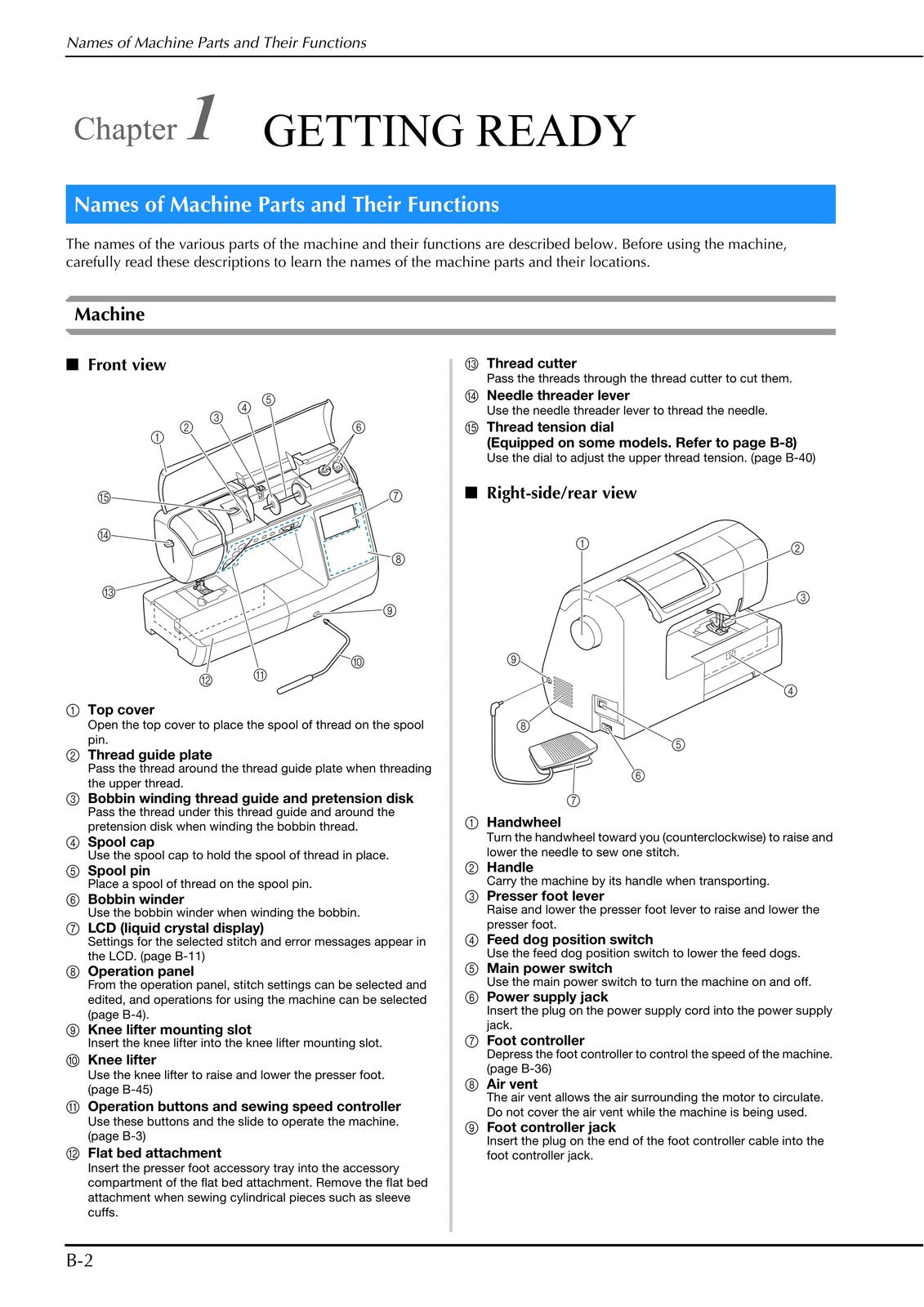 Names of Machine Parts and Their Functions

Chapter 1 GETTING READY

Names of Machine Parts and Their Functions

The names of the various parts of the machine and their functions are described below. Before using the machine, carefully read these descriptions to learn the names of the machine parts and their locations.

Machine

■ Front view

①
②
③
④
⑤
⑥
⑦
⑧
⑨
⑩
⑪
⑫
⑬
⑭
⑮

① Top cover
Open the top cover to place the spool of thread on the spool pin.
② Thread guide plate
Pass the thread around the thread guide plate when threading the upper thread.
③ Bobbin winding thread guide and pretension disk
Pass the thread under this thread guide and around the pretension disk when winding the bobbin thread.
④ Spool cap
Use the spool cap to hold the spool of thread in place.
⑤ Spool pin
Place a spool of thread on the spool pin.
⑥ Bobbin winder
Use the bobbin winder when winding the bobbin.
⑦ LCD (liquid crystal display)
Settings for the selected stitch and error messages appear in the LCD. (page B-11)
⑧ Operation panel
From the operation panel, stitch settings can be selected and edited, and operations for using the machine can be selected (page B-4).
⑨ Knee lifter mounting slot
Insert the knee lifter into the knee lifter mounting slot.
⑩ Knee lifter
Use the knee lifter to raise and lower the presser foot. (page B-45)
⑪ Operation buttons and sewing speed controller
Use these buttons and the slide to operate the machine. (page B-3)
⑫ Flat bed attachment
Insert the presser foot accessory tray into the accessory compartment of the flat bed attachment. Remove the flat bed attachment when sewing cylindrical pieces such as sleeve cuffs.
⑬ Thread cutter
Pass the threads through the thread cutter to cut them.
⑭ Needle threader lever
Use the needle threader lever to thread the needle.
⑮ Thread tension dial
(Equipped on some models. Refer to page B-8)
Use the dial to adjust the upper thread tension. (page B-40)

■ Right-side/rear view

①
②
③
④
⑤
⑥
⑦
⑧
⑨

① Handwheel
Turn the handwheel toward you (counterclockwise) to raise and lower the needle to sew one stitch.
② Handle
Carry the machine by its handle when transporting.
③ Presser foot lever
Raise and lower the presser foot lever to raise and lower the presser foot.
④ Feed dog position switch
Use the feed dog position switch to lower the feed dogs.
⑤ Main power switch
Use the main power switch to turn the machine on and off.
⑥ Power supply jack
Insert the plug on the power supply cord into the power supply jack.
⑦ Foot controller
Depress the foot controller to control the speed of the machine. (page B-36)
⑧ Air vent
The air vent allows the air surrounding the motor to circulate. Do not cover the air vent while the machine is being used.
⑨ Foot controller jack
Insert the plug on the end of the foot controller cable into the foot controller jack.

B-2