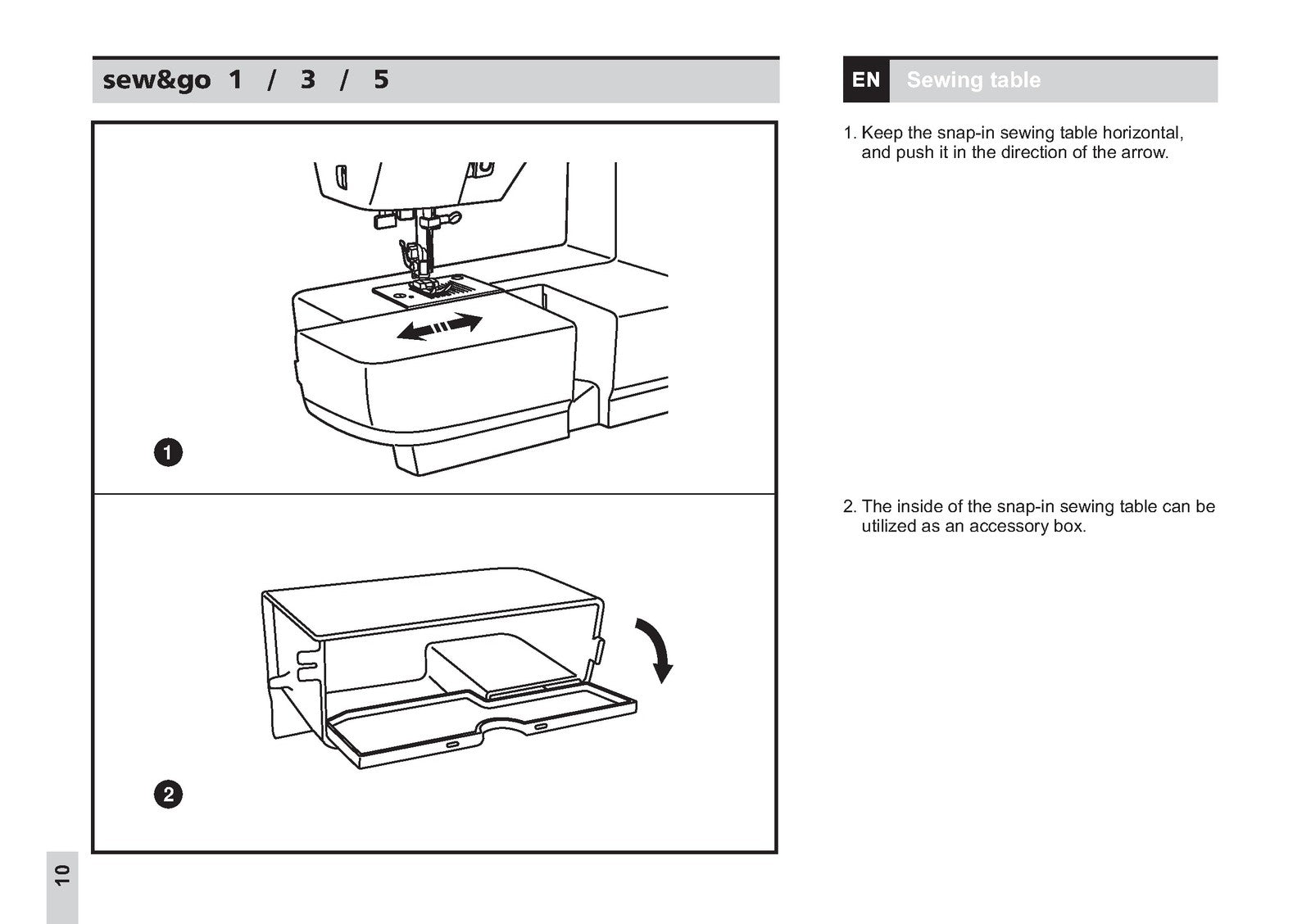 sew&go 1 / 3 / 5

1

2

10

EN Sewing table

1. Keep the snap-in sewing table horizontal, and push it in the direction of the arrow.

2. The inside of the snap-in sewing table can be utilized as an accessory box.