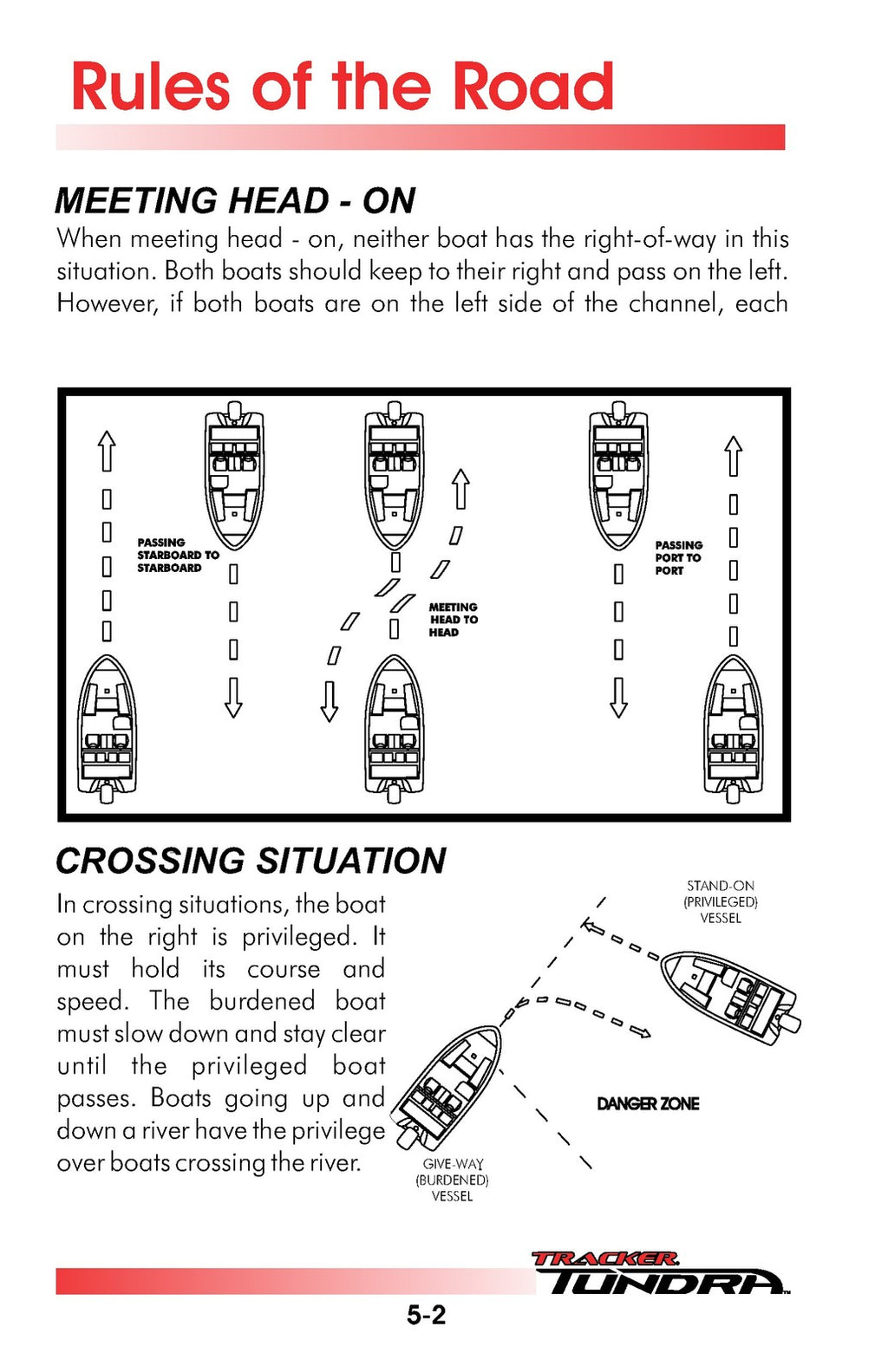 Rules of the Road

MEETING HEAD - ON

When meeting head - on, neither boat has the right-of-way in this situation. Both boats should keep to their right and pass on the left. However, if both boats are on the left side of the channel, each

PASSING STARBOARD TO STARBOARD

MEETING HEAD TO HEAD

PASSING PORT TO PORT

CROSSING SITUATION

In crossing situations, the boat on the right is privileged. It must hold its course and speed. The burdened boat must slow down and stay clear until the privileged boat passes. Boats going up and down a river have the privilege over boats crossing the river.

STAND-ON (PRIVILEGED) VESSEL

DANGER ZONE

GIVE-WAY (BURDENED) VESSEL

TRACKER TUNDRA

5-2