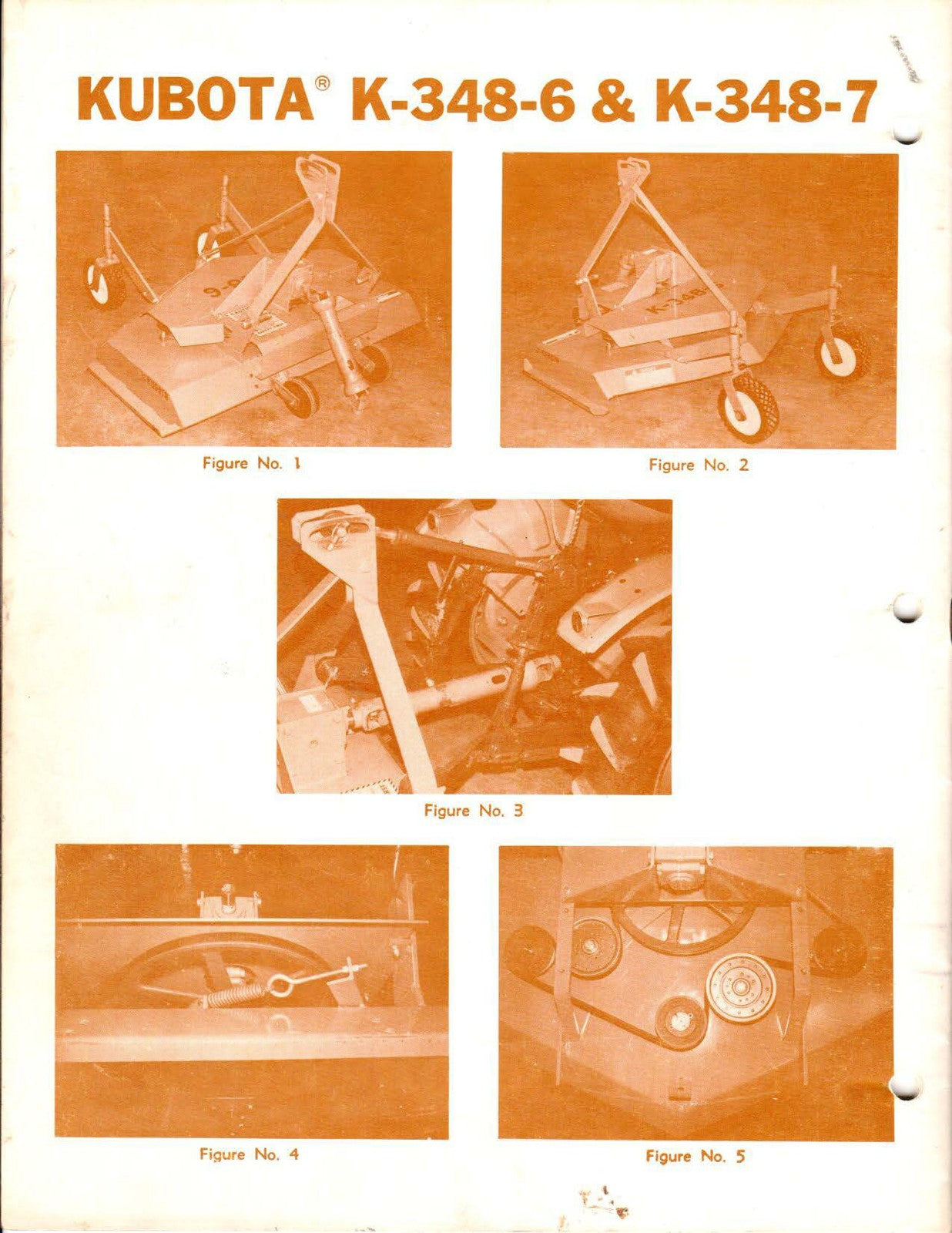 KUBOTA® K-348-6 & K-348-7

Figure No. 1

Figure No. 2

Figure No. 3

Figure No. 4

Figure No. 5