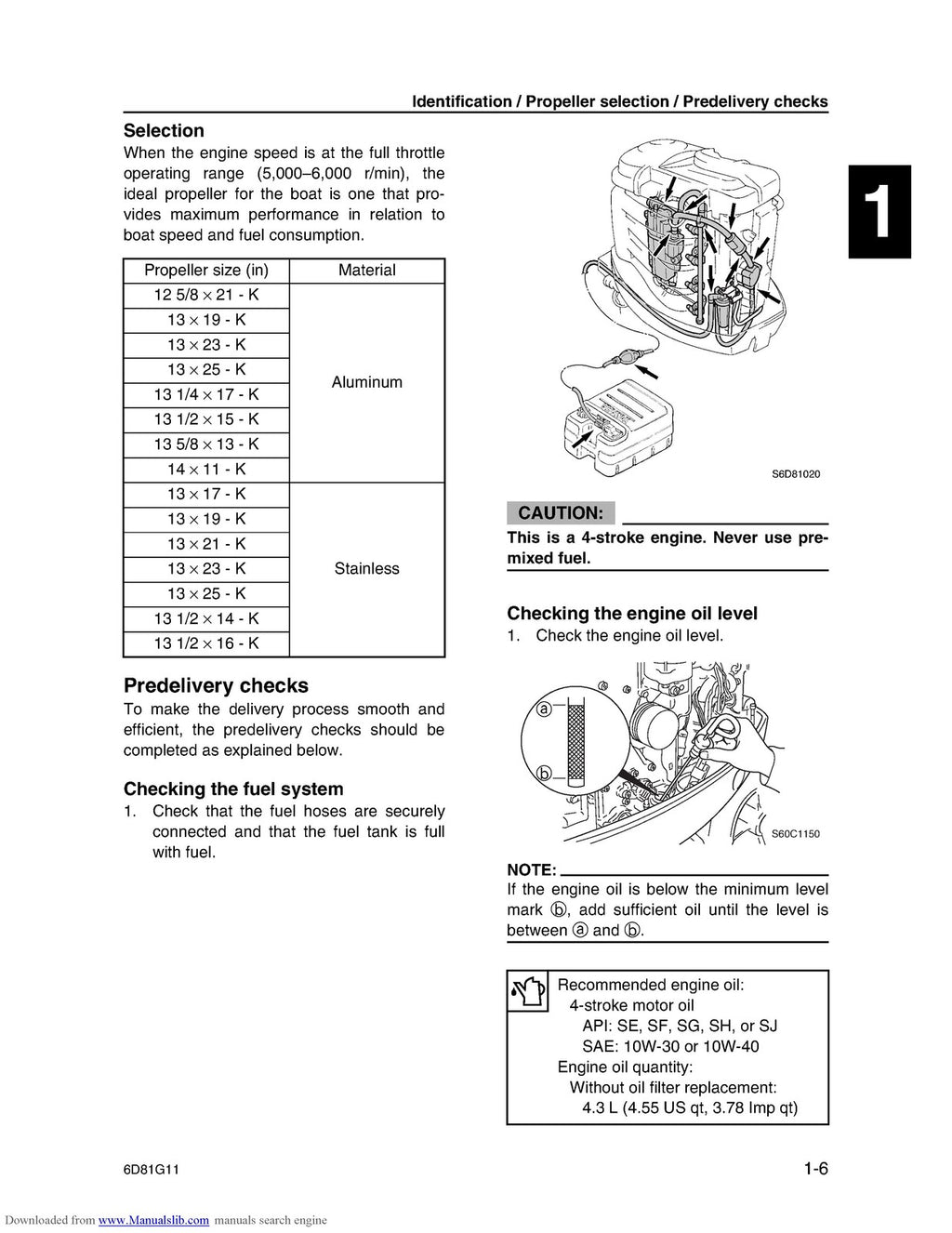 Identification / Propeller selection / Predelivery checks

1

Selection
When the engine speed is at the full throttle operating range (5,000–6,000 r/min), the ideal propeller for the boat is one that provides maximum performance in relation to boat speed and fuel consumption.

| Propeller size (in) | Material |
|---|---|
| 12 5/8 × 21 - K | Aluminum |
| 13 × 19 - K | |
| 13 × 23 - K | |
| 13 × 25 - K | |
| 13 1/4 × 17 - K | |
| 13 1/2 × 15 - K | |
| 13 5/8 × 13 - K | |
| 14 × 11 - K | |
| 13 × 17 - K | Stainless |
| 13 × 19 - K | |
| 13 × 21 - K | |
| 13 × 23 - K | |
| 13 × 25 - K | |
| 13 1/2 × 14 - K | |
| 13 1/2 × 16 - K | |

Predelivery checks
To make the delivery process smooth and efficient, the predelivery checks should be completed as explained below.

Checking the fuel system
1. Check that the fuel hoses are securely connected and that the fuel tank is full with fuel.

S6D81020

CAUTION:
This is a 4-stroke engine. Never use premixed fuel.

Checking the engine oil level
1. Check the engine oil level.

ⓐ
ⓑ
S60C1150

NOTE:
If the engine oil is below the minimum level mark ⓑ, add sufficient oil until the level is between ⓐ and ⓑ.

Recommended engine oil:
4-stroke motor oil
API: SE, SF, SG, SH, or SJ
SAE: 10W-30 or 10W-40
Engine oil quantity:
Without oil filter replacement:
4.3 L (4.55 US qt, 3.78 Imp qt)

6D81G11

1-6

Downloaded from www.Manualslib.com manuals search engine