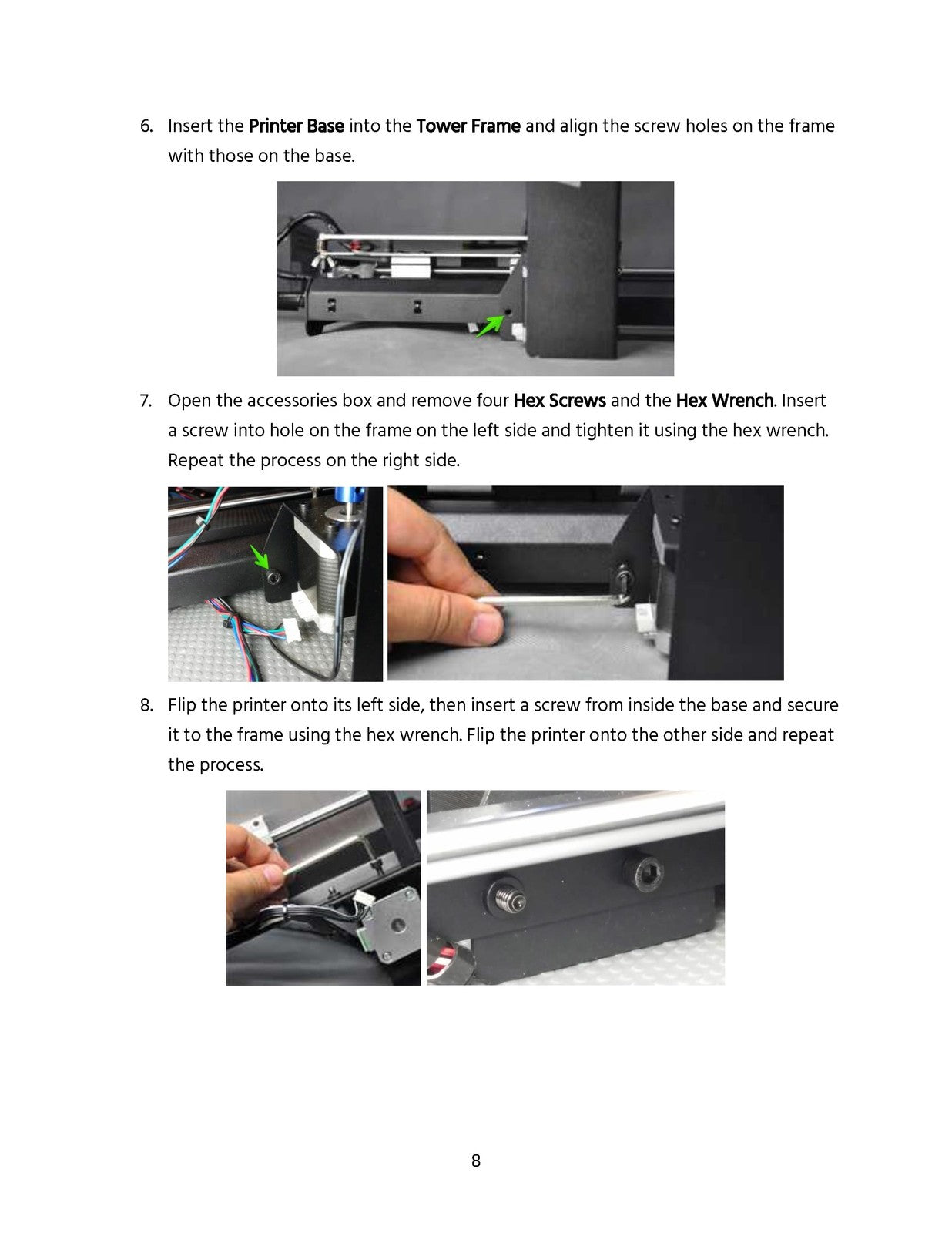 6. Insert the Printer Base into the Tower Frame and align the screw holes on the frame with those on the base.

7. Open the accessories box and remove four Hex Screws and the Hex Wrench. Insert a screw into hole on the frame on the left side and tighten it using the hex wrench. Repeat the process on the right side.

8. Flip the printer onto its left side, then insert a screw from inside the base and secure it to the frame using the hex wrench. Flip the printer onto the other side and repeat the process.

8