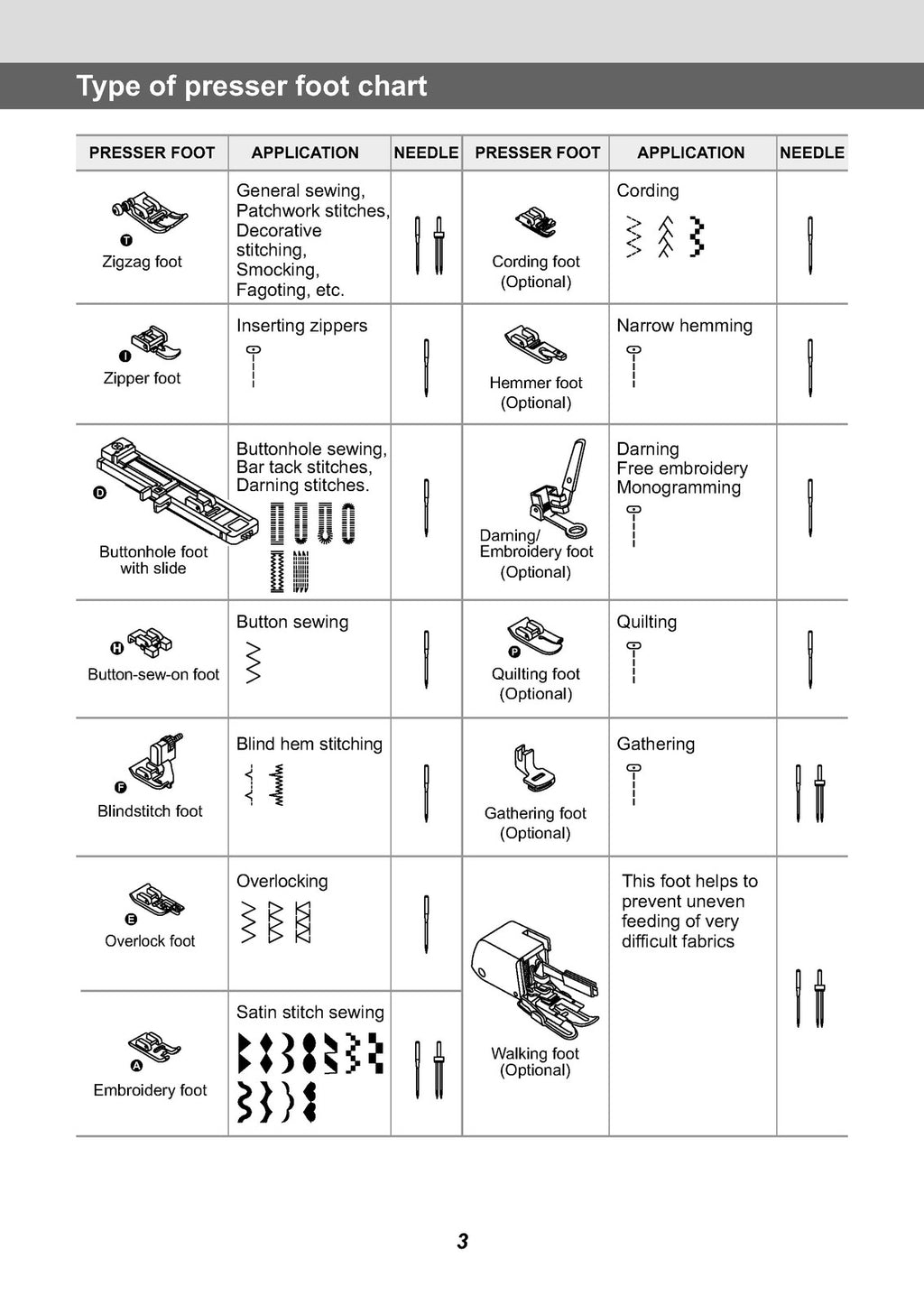 Type of presser foot chart

| PRESSER FOOT | APPLICATION | NEEDLE | PRESSER FOOT | APPLICATION | NEEDLE |
|---|---|---|---|---|---|
| T Zigzag foot | General sewing, Patchwork stitches, Decorative stitching, Smocking, Fagoting, etc. | | Cording foot (Optional) | Cording | |
| I Zipper foot | Inserting zippers | | Hemmer foot (Optional) | Narrow hemming | |
| D Buttonhole foot with slide | Buttonhole sewing, Bar tack stitches, Darning stitches. | | Darning/ Embroidery foot (Optional) | Darning Free embroidery Monogramming | |
| H Button-sew-on foot | Button sewing | | P Quilting foot (Optional) | Quilting | |
| F Blindstitch foot | Blind hem stitching | | Gathering foot (Optional) | Gathering | |
| E Overlock foot | Overlocking | | Walking foot (Optional) | This foot helps to prevent uneven feeding of very difficult fabrics | |
| A Embroidery foot | Satin stitch sewing | | | | |

3