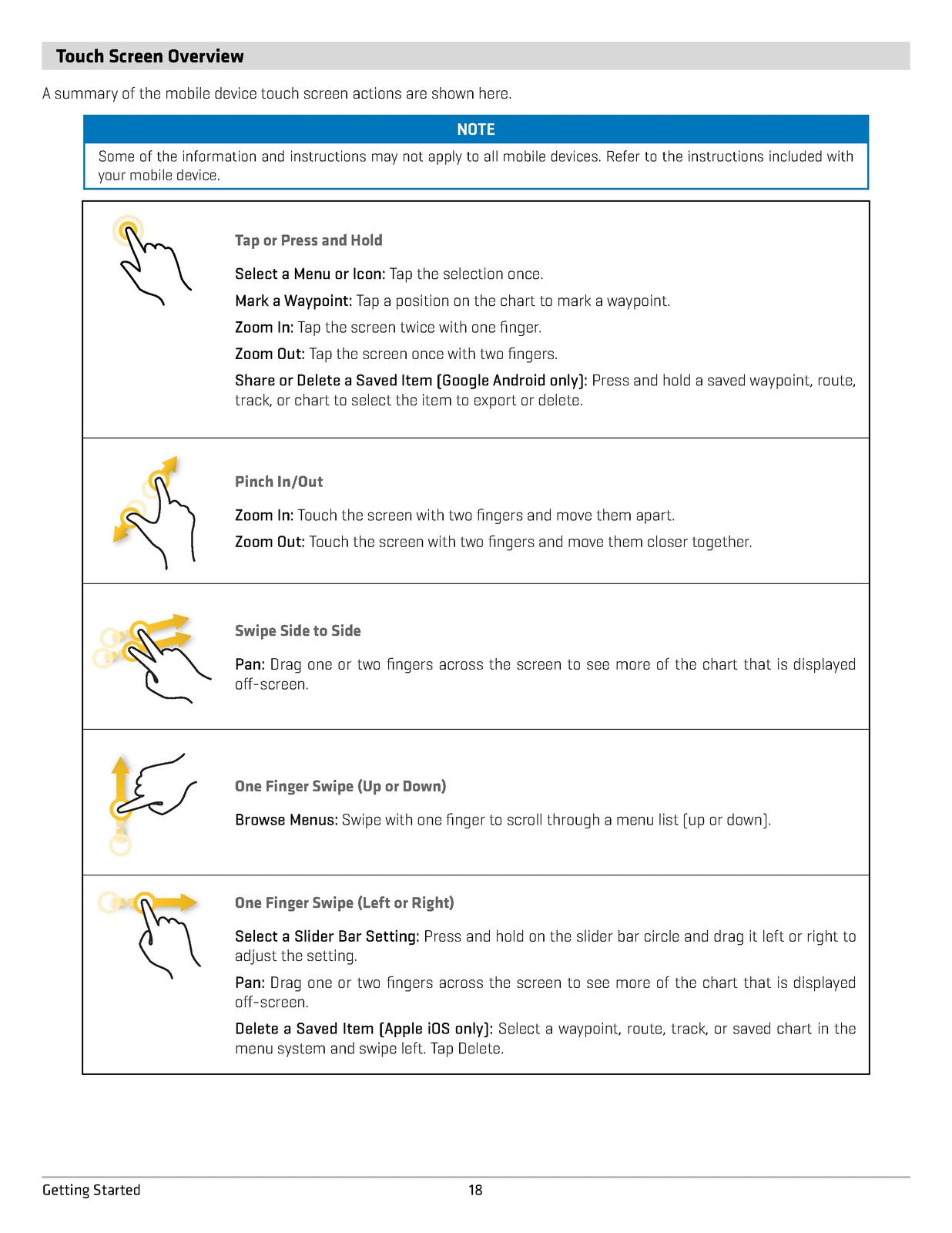 Touch Screen Overview

A summary of the mobile device touch screen actions are shown here.

NOTE

Some of the information and instructions may not apply to all mobile devices. Refer to the instructions included with your mobile device.

Tap or Press and Hold

Select a Menu or Icon: Tap the selection once.

Mark a Waypoint: Tap a position on the chart to mark a waypoint.

Zoom In: Tap the screen twice with one finger.

Zoom Out: Tap the screen once with two fingers.

Share or Delete a Saved Item (Google Android only): Press and hold a saved waypoint, route, track, or chart to select the item to export or delete.

Pinch In/Out

Zoom In: Touch the screen with two fingers and move them apart.

Zoom Out: Touch the screen with two fingers and move them closer together.

Swipe Side to Side

Pan: Drag one or two fingers across the screen to see more of the chart that is displayed off-screen.

One Finger Swipe (Up or Down)

Browse Menus: Swipe with one finger to scroll through a menu list (up or down).

One Finger Swipe (Left or Right)

Select a Slider Bar Setting: Press and hold on the slider bar circle and drag it left or right to adjust the setting.

Pan: Drag one or two fingers across the screen to see more of the chart that is displayed off-screen.

Delete a Saved Item (Apple iOS only): Select a waypoint, route, track, or saved chart in the menu system and swipe left. Tap Delete.

Getting Started

18