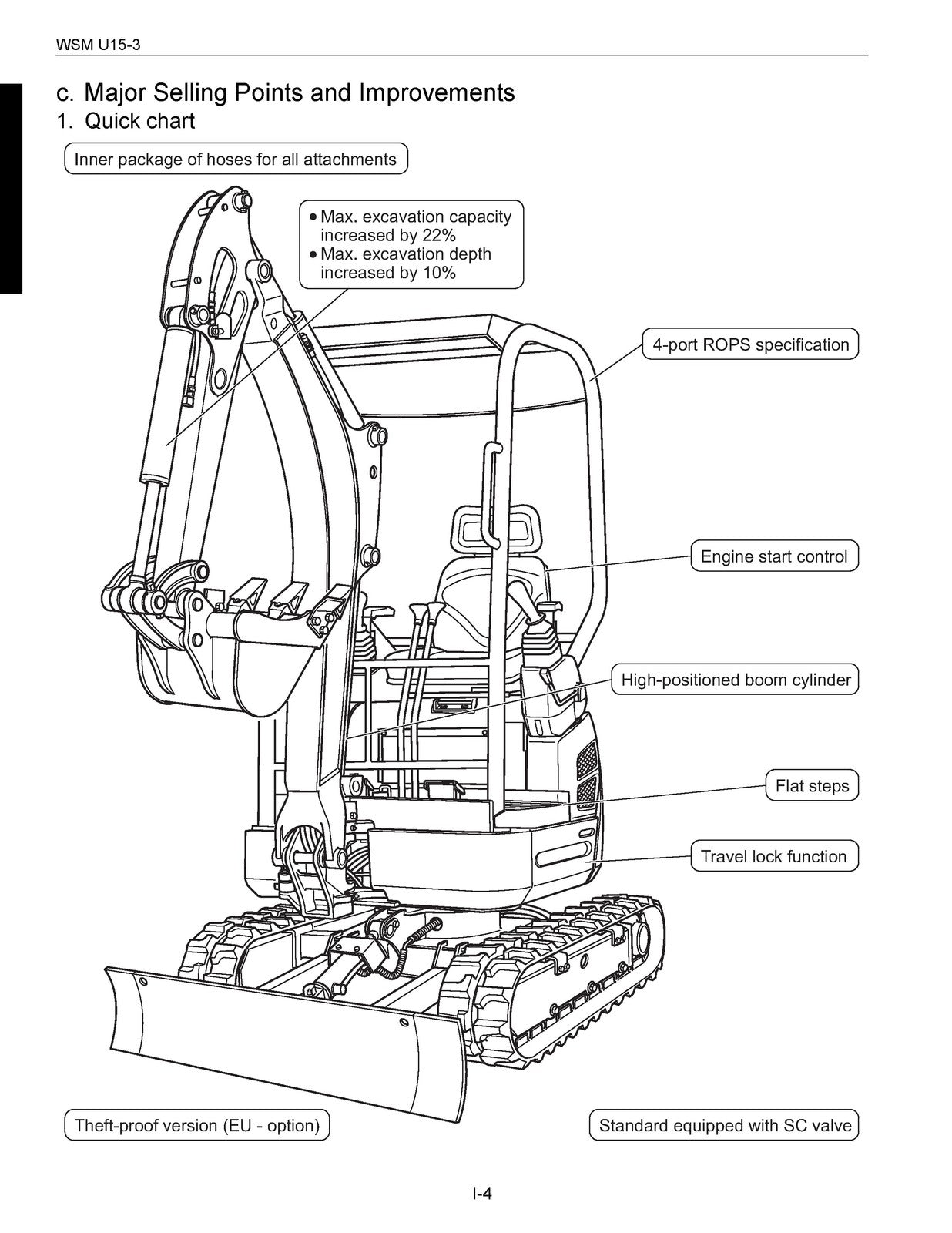 WSM U15-3

c. Major Selling Points and Improvements

1. Quick chart

Inner package of hoses for all attachments

• Max. excavation capacity increased by 22%
• Max. excavation depth increased by 10%

4-port ROPS specification

Engine start control

High-positioned boom cylinder

Flat steps

Travel lock function

Theft-proof version (EU - option)

Standard equipped with SC valve

I-4