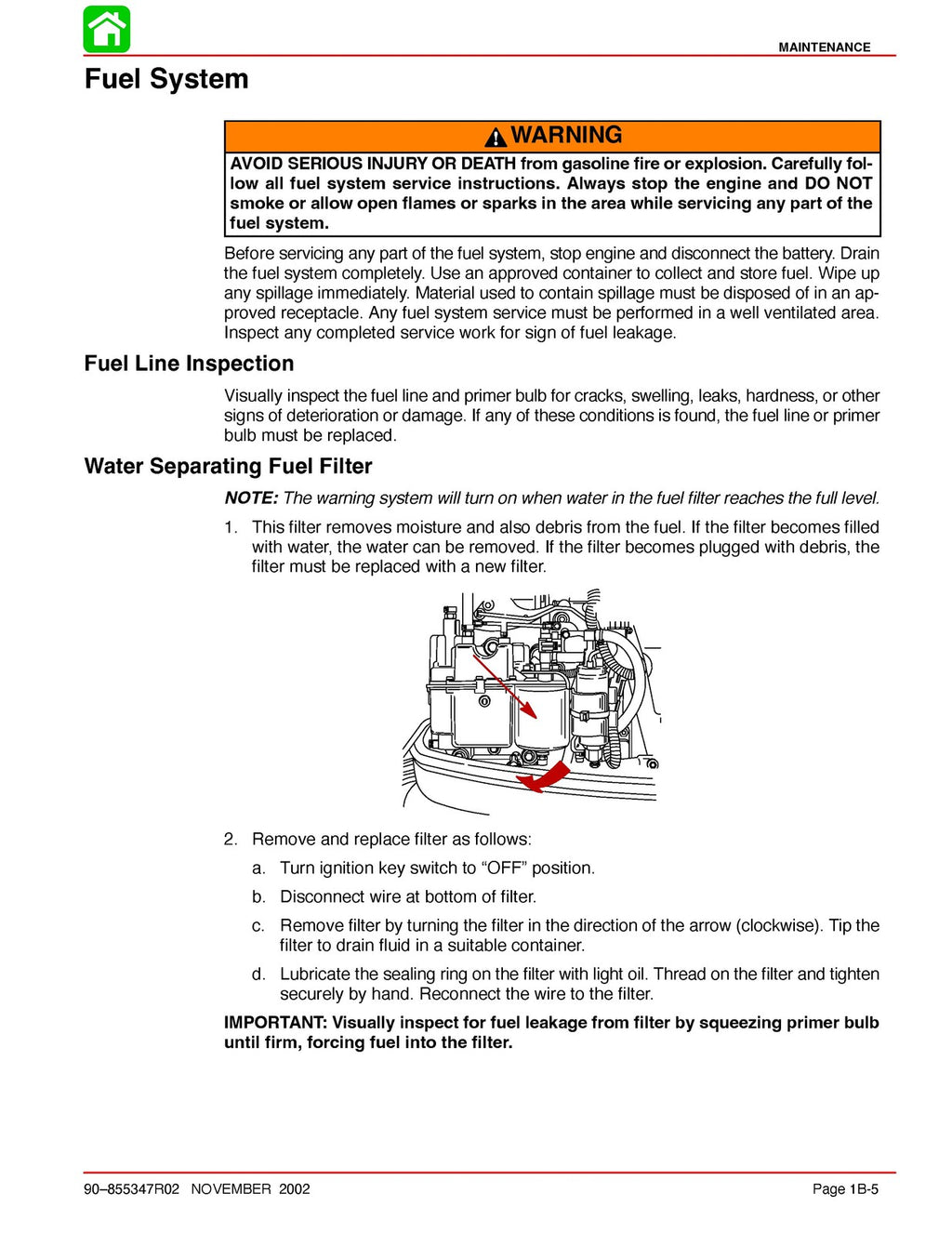 MAINTENANCE

Fuel System

WARNING

AVOID SERIOUS INJURY OR DEATH from gasoline fire or explosion. Carefully follow all fuel system service instructions. Always stop the engine and DO NOT smoke or allow open flames or sparks in the area while servicing any part of the fuel system.

Before servicing any part of the fuel system, stop engine and disconnect the battery. Drain the fuel system completely. Use an approved container to collect and store fuel. Wipe up any spillage immediately. Material used to contain spillage must be disposed of in an approved receptacle. Any fuel system service must be performed in a well ventilated area. Inspect any completed service work for sign of fuel leakage.

Fuel Line Inspection

Visually inspect the fuel line and primer bulb for cracks, swelling, leaks, hardness, or other signs of deterioration or damage. If any of these conditions is found, the fuel line or primer bulb must be replaced.

Water Separating Fuel Filter

NOTE: The warning system will turn on when water in the fuel filter reaches the full level.

1. This filter removes moisture and also debris from the fuel. If the filter becomes filled with water, the water can be removed. If the filter becomes plugged with debris, the filter must be replaced with a new filter.

2. Remove and replace filter as follows:

a. Turn ignition key switch to “OFF” position.

b. Disconnect wire at bottom of filter.

c. Remove filter by turning the filter in the direction of the arrow (clockwise). Tip the filter to drain fluid in a suitable container.

d. Lubricate the sealing ring on the filter with light oil. Thread on the filter and tighten securely by hand. Reconnect the wire to the filter.

IMPORTANT: Visually inspect for fuel leakage from filter by squeezing primer bulb until firm, forcing fuel into the filter.

90–855347R02 NOVEMBER 2002

Page 1B-5