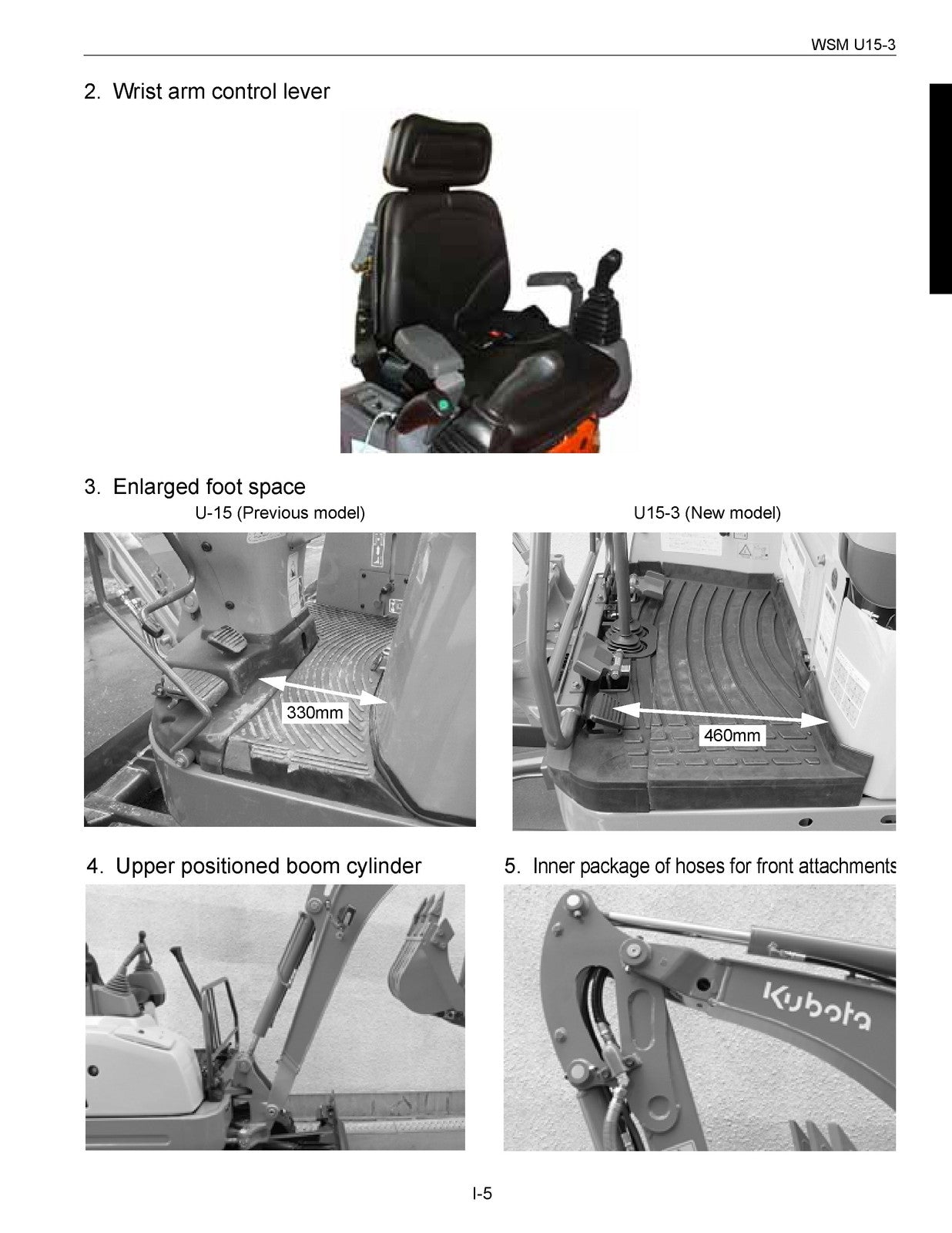 WSM U15-3

2. Wrist arm control lever

3. Enlarged foot space

U-15 (Previous model)

330mm

U15-3 (New model)

460mm

4. Upper positioned boom cylinder

5. Inner package of hoses for front attachments

Kubota

I-5