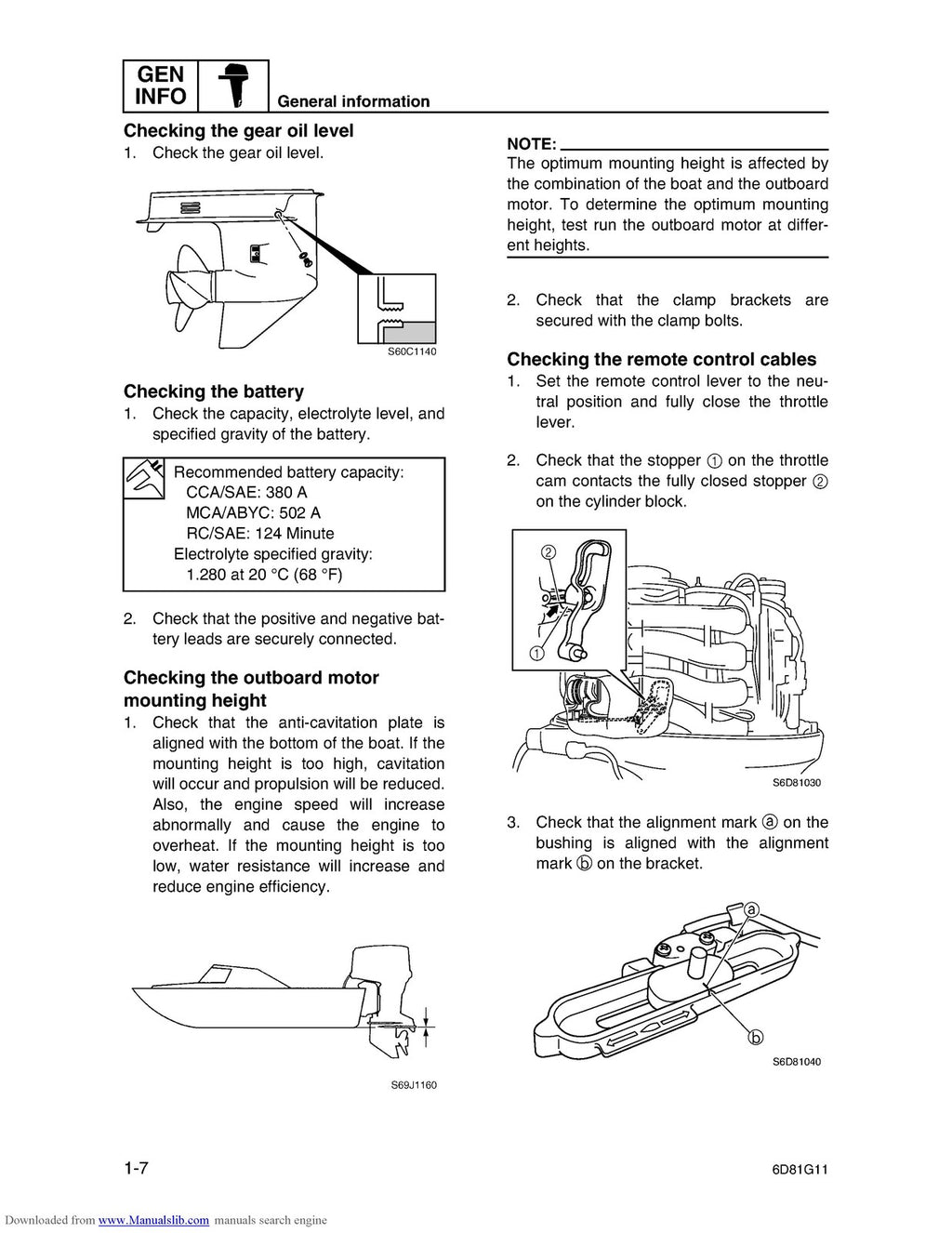 GEN INFO

General information

Checking the gear oil level
1. Check the gear oil level.

S60C1140

Checking the battery
1. Check the capacity, electrolyte level, and specified gravity of the battery.

Recommended battery capacity:
CCA/SAE: 380 A
MCA/ABYC: 502 A
RC/SAE: 124 Minute
Electrolyte specified gravity:
1.280 at 20 °C (68 °F)

2. Check that the positive and negative battery leads are securely connected.

Checking the outboard motor mounting height
1. Check that the anti-cavitation plate is aligned with the bottom of the boat. If the mounting height is too high, cavitation will occur and propulsion will be reduced. Also, the engine speed will increase abnormally and cause the engine to overheat. If the mounting height is too low, water resistance will increase and reduce engine efficiency.

S69J1160

NOTE:
The optimum mounting height is affected by the combination of the boat and the outboard motor. To determine the optimum mounting height, test run the outboard motor at different heights.

2. Check that the clamp brackets are secured with the clamp bolts.

Checking the remote control cables
1. Set the remote control lever to the neutral position and fully close the throttle lever.

2. Check that the stopper ① on the throttle cam contacts the fully closed stopper ② on the cylinder block.

②
①
S6D81030

3. Check that the alignment mark ⓐ on the bushing is aligned with the alignment mark ⓑ on the bracket.

ⓐ
ⓑ
S6D81040

1-7

6D81G11

Downloaded from www.Manualslib.com manuals search engine