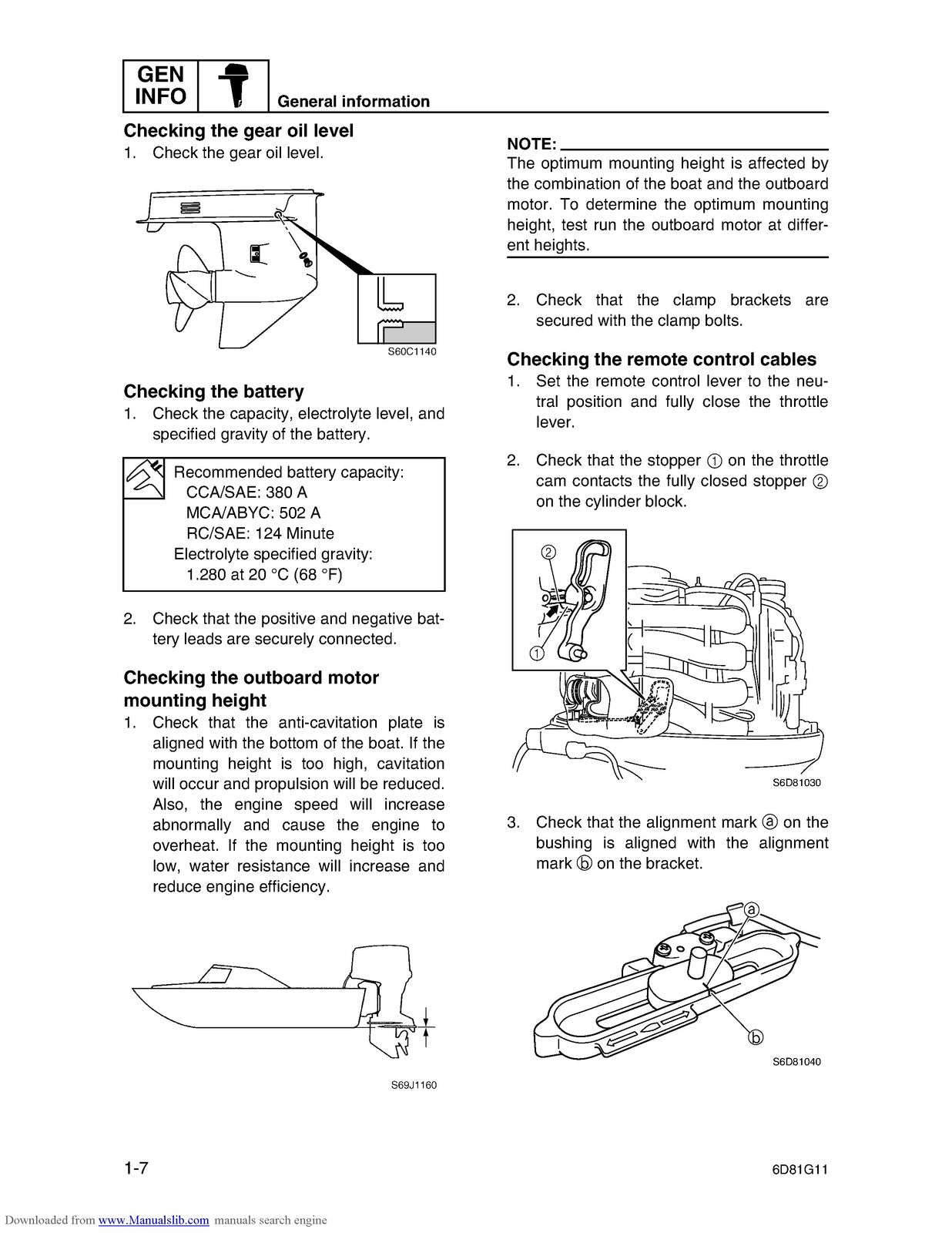 GEN INFO

General information

Checking the gear oil level

1. Check the gear oil level.

S60C1140

Checking the battery

1. Check the capacity, electrolyte level, and specified gravity of the battery.

Recommended battery capacity:
CCA/SAE: 380 A
MCA/ABYC: 502 A
RC/SAE: 124 Minute
Electrolyte specified gravity:
1.280 at 20 °C (68 °F)

2. Check that the positive and negative battery leads are securely connected.

Checking the outboard motor mounting height

1. Check that the anti-cavitation plate is aligned with the bottom of the boat. If the mounting height is too high, cavitation will occur and propulsion will be reduced. Also, the engine speed will increase abnormally and cause the engine to overheat. If the mounting height is too low, water resistance will increase and reduce engine efficiency.

S69J1160

NOTE:
The optimum mounting height is affected by the combination of the boat and the outboard motor. To determine the optimum mounting height, test run the outboard motor at different heights.

2. Check that the clamp brackets are secured with the clamp bolts.

Checking the remote control cables

1. Set the remote control lever to the neutral position and fully close the throttle lever.

2. Check that the stopper ① on the throttle cam contacts the fully closed stopper ② on the cylinder block.

②
①
S6D81030

3. Check that the alignment mark ⓐ on the bushing is aligned with the alignment mark ⓑ on the bracket.

ⓐ
ⓑ
S6D81040

1-7

6D81G11

Downloaded from www.Manualslib.com manuals search engine