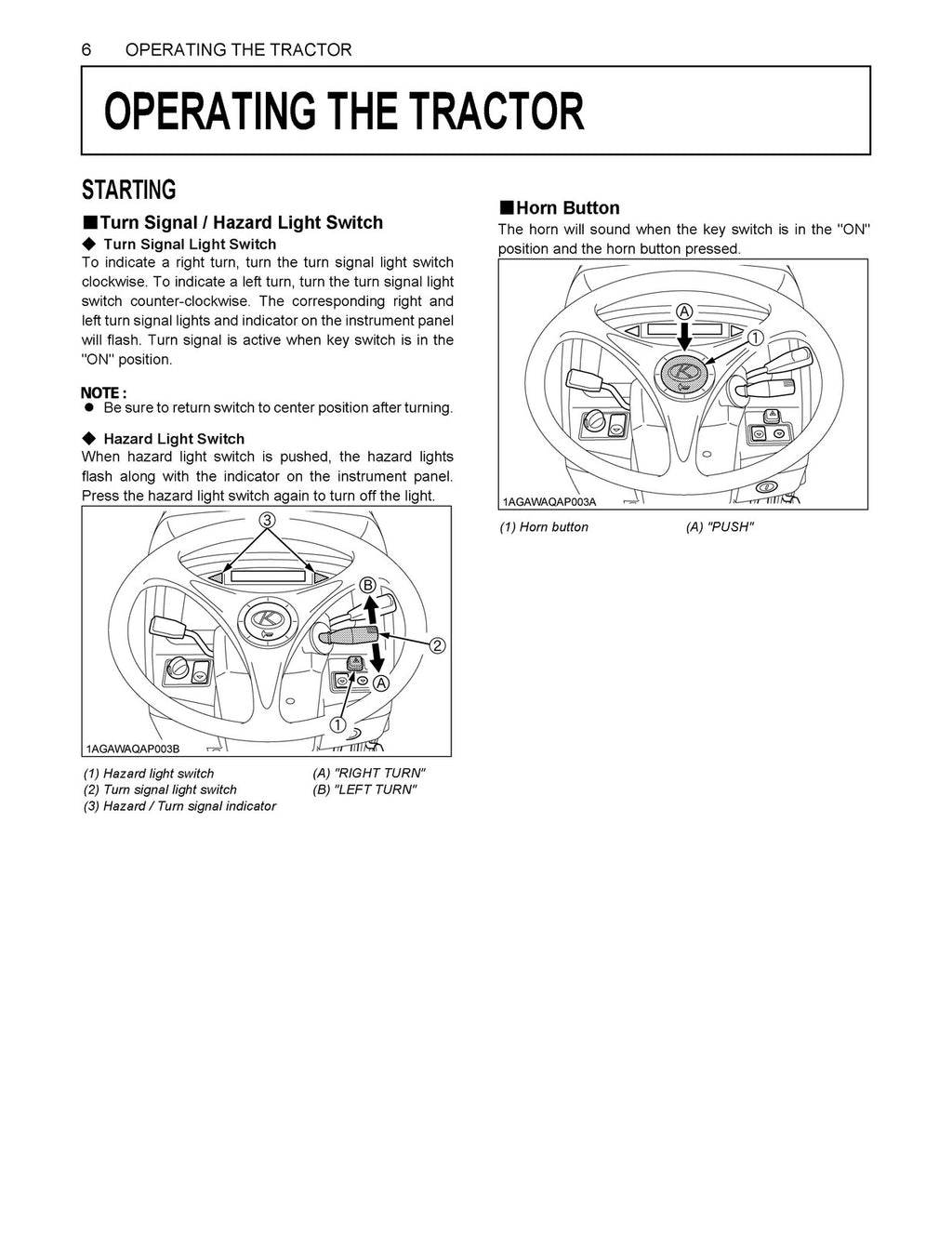 6 OPERATING THE TRACTOR

OPERATING THE TRACTOR

STARTING

■Turn Signal / Hazard Light Switch

◆ Turn Signal Light Switch

To indicate a right turn, turn the turn signal light switch clockwise. To indicate a left turn, turn the turn signal light switch counter-clockwise. The corresponding right and left turn signal lights and indicator on the instrument panel will flash. Turn signal is active when key switch is in the "ON" position.

NOTE :
● Be sure to return switch to center position after turning.

◆ Hazard Light Switch

When hazard light switch is pushed, the hazard lights flash along with the indicator on the instrument panel. Press the hazard light switch again to turn off the light.

3
B
2
A
1
1AGAWAQAP003B

(1) Hazard light switch
(2) Turn signal light switch
(3) Hazard / Turn signal indicator
(A) "RIGHT TURN"
(B) "LEFT TURN"

■Horn Button

The horn will sound when the key switch is in the "ON" position and the horn button pressed.

A
1
1AGAWAQAP003A

(1) Horn button
(A) "PUSH"