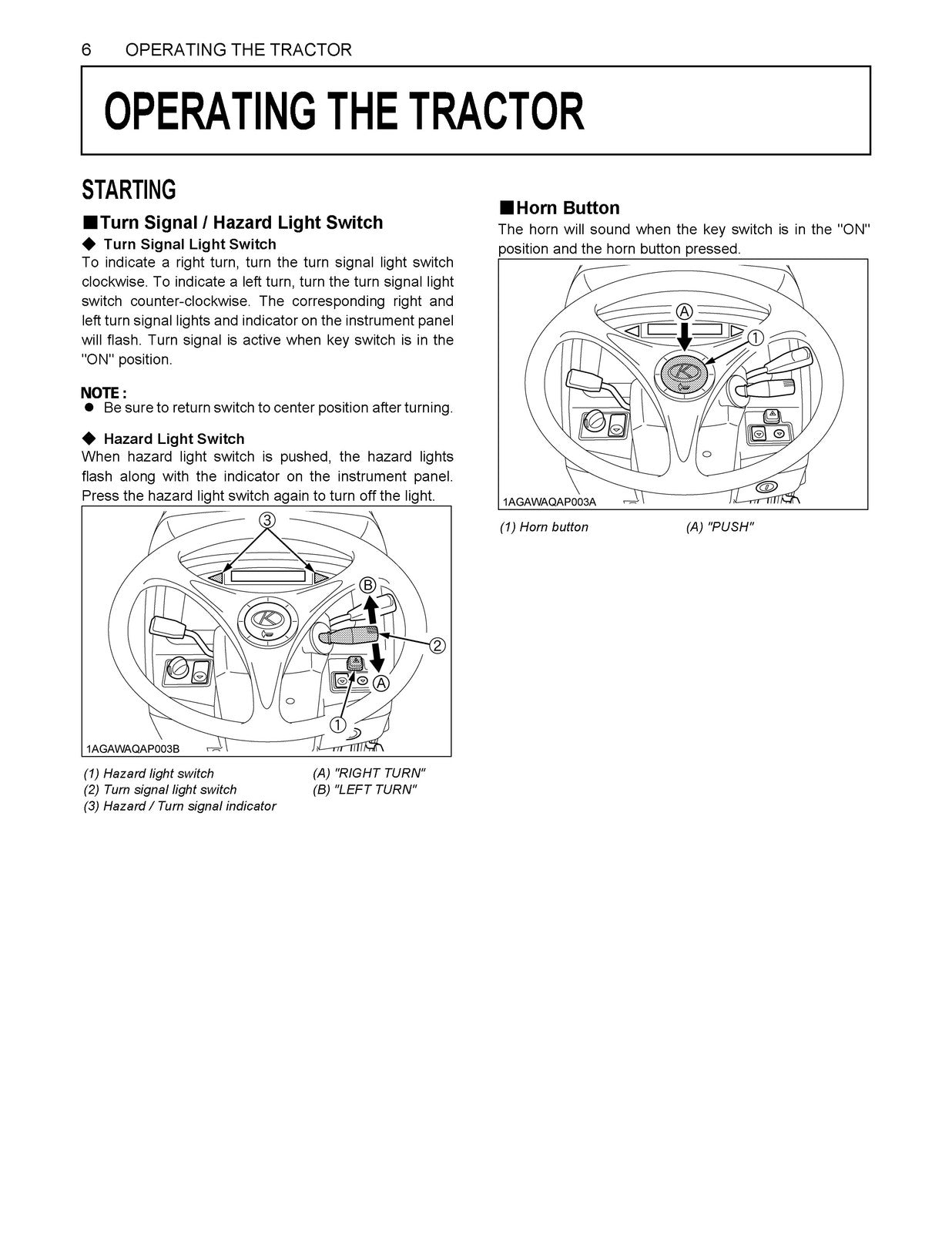 6 OPERATING THE TRACTOR

OPERATING THE TRACTOR

STARTING

■Turn Signal / Hazard Light Switch

◆ Turn Signal Light Switch

To indicate a right turn, turn the turn signal light switch clockwise. To indicate a left turn, turn the turn signal light switch counter-clockwise. The corresponding right and left turn signal lights and indicator on the instrument panel will flash. Turn signal is active when key switch is in the "ON" position.

NOTE :

● Be sure to return switch to center position after turning.

◆ Hazard Light Switch

When hazard light switch is pushed, the hazard lights flash along with the indicator on the instrument panel. Press the hazard light switch again to turn off the light.

3
B
2
A
1
1AGAWAQAP003B

(1) Hazard light switch
(2) Turn signal light switch
(3) Hazard / Turn signal indicator

(A) "RIGHT TURN"
(B) "LEFT TURN"

■Horn Button

The horn will sound when the key switch is in the "ON" position and the horn button pressed.

A
1
1AGAWAQAP003A

(1) Horn button (A) "PUSH"