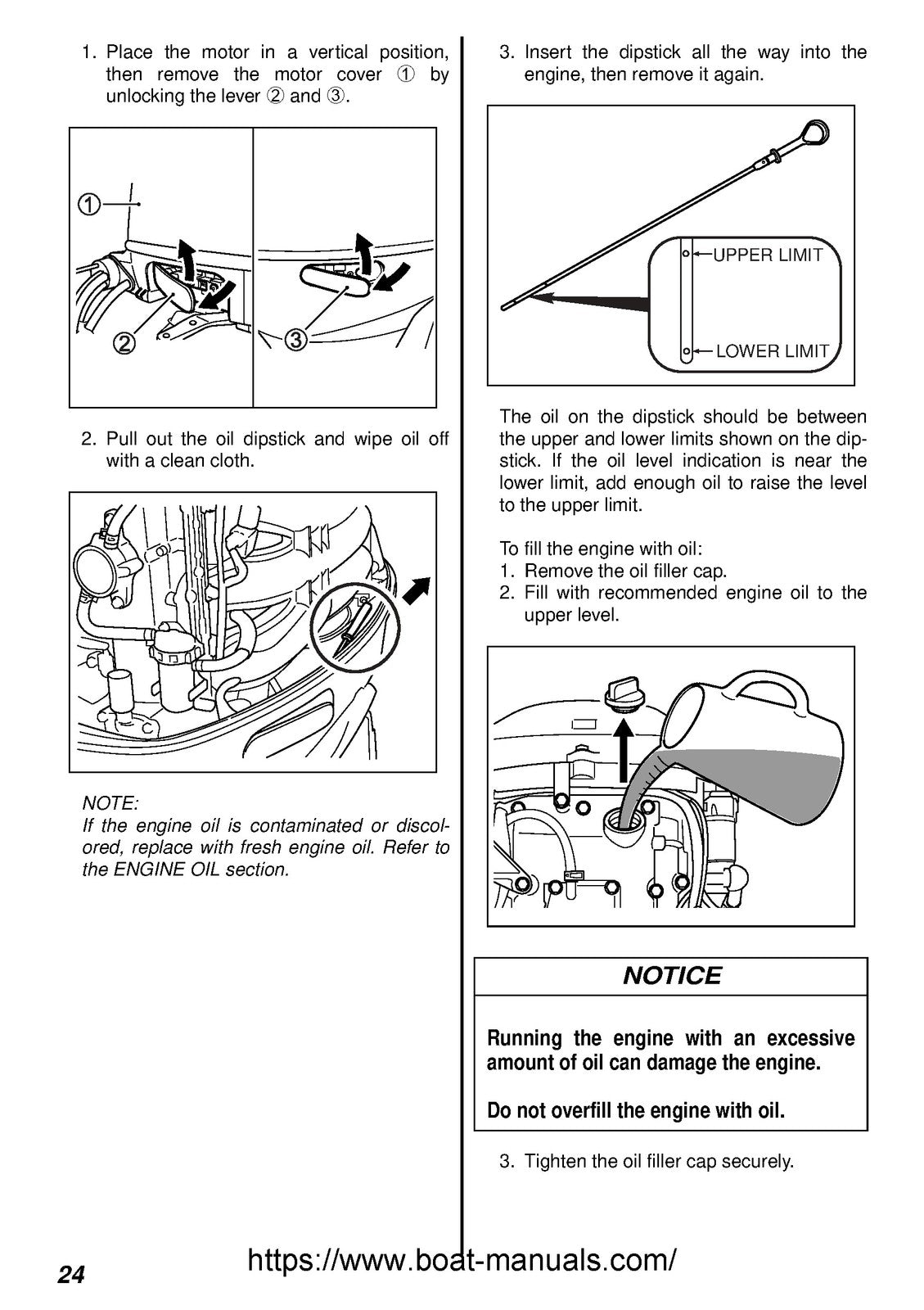 1. Place the motor in a vertical position, then remove the motor cover ① by unlocking the lever ② and ③.

①

②

③

2. Pull out the oil dipstick and wipe oil off with a clean cloth.

NOTE:
If the engine oil is contaminated or discolored, replace with fresh engine oil. Refer to the ENGINE OIL section.

3. Insert the dipstick all the way into the engine, then remove it again.

UPPER LIMIT

LOWER LIMIT

The oil on the dipstick should be between the upper and lower limits shown on the dipstick. If the oil level indication is near the lower limit, add enough oil to raise the level to the upper limit.

To fill the engine with oil:
1. Remove the oil filler cap.
2. Fill with recommended engine oil to the upper level.

NOTICE

Running the engine with an excessive amount of oil can damage the engine.

Do not overfill the engine with oil.

3. Tighten the oil filler cap securely.

24

https://www.boat-manuals.com/