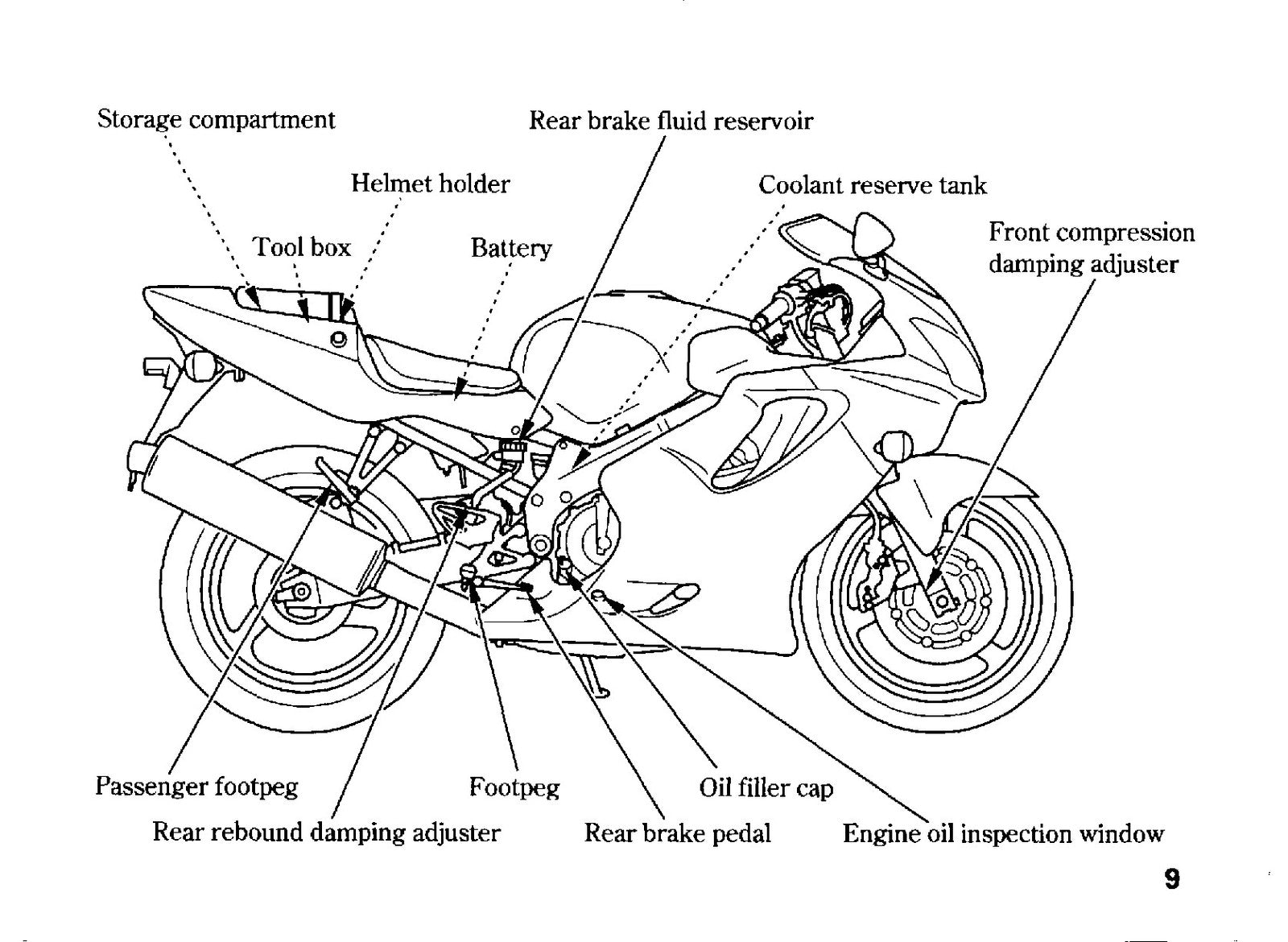 Storage compartment

Rear brake fluid reservoir

Helmet holder

Coolant reserve tank

Tool box

Battery

Front compression damping adjuster

Passenger footpeg

Footpeg

Oil filler cap

Rear rebound damping adjuster

Rear brake pedal

Engine oil inspection window

9