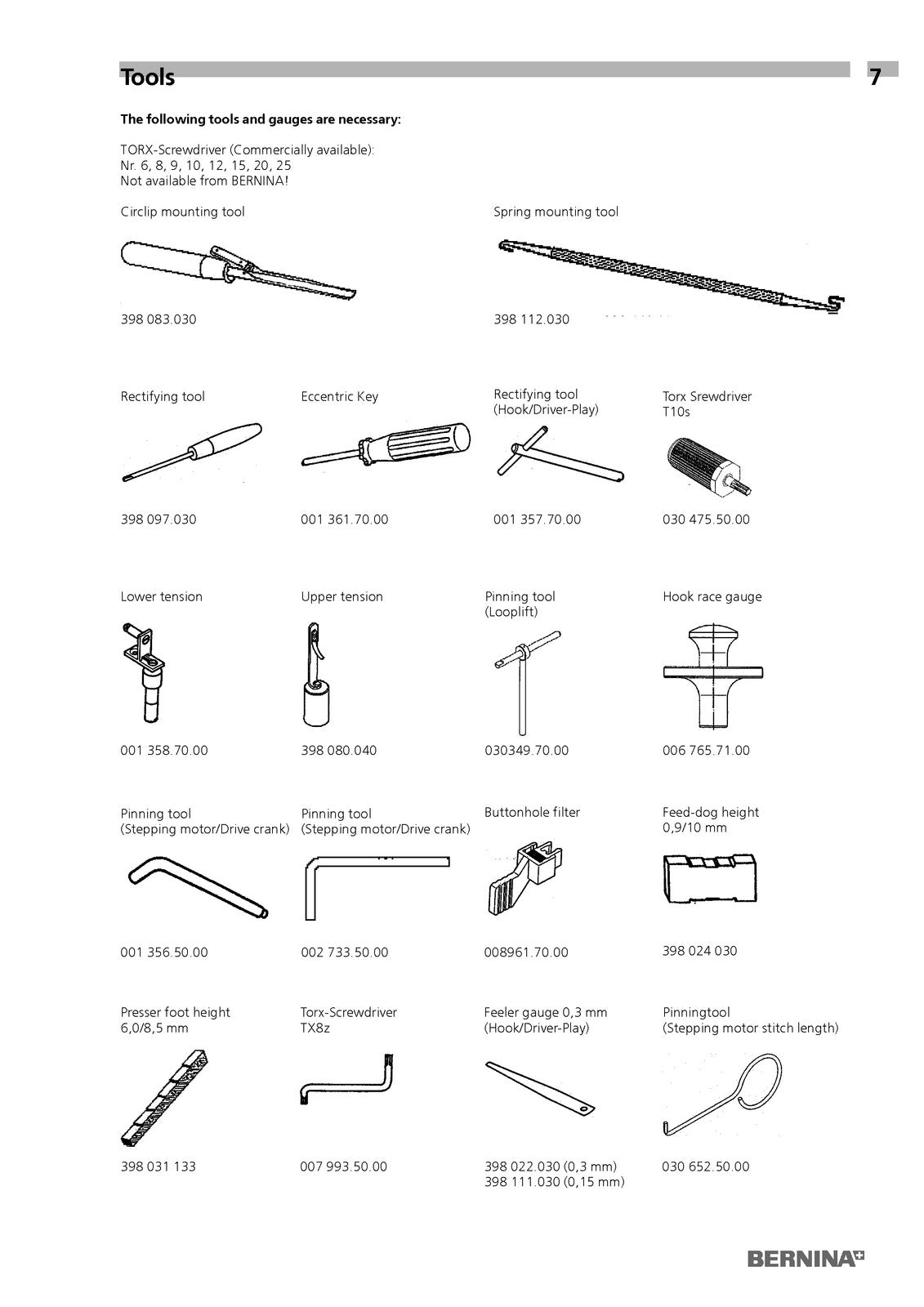 Tools

7

The following tools and gauges are necessary:

TORX-Screwdriver (Commercially available):
Nr. 6, 8, 9, 10, 12, 15, 20, 25
Not available from BERNINA!

Circlip mounting tool

398 083.030

Spring mounting tool

398 112.030

Rectifying tool

398 097.030

Eccentric Key

001 361.70.00

Rectifying tool
(Hook/Driver-Play)

001 357.70.00

Torx Srewdriver
T10s

030 475.50.00

Lower tension

001 358.70.00

Upper tension

398 080.040

Pinning tool
(Looplift)

030349.70.00

Hook race gauge

006 765.71.00

Pinning tool
(Stepping motor/Drive crank)

001 356.50.00

Pinning tool
(Stepping motor/Drive crank)

002 733.50.00

Buttonhole filter

008961.70.00

Feed-dog height
0,9/10 mm

398 024 030

Presser foot height
6,0/8,5 mm

398 031 133

Torx-Screwdriver
TX8z

007 993.50.00

Feeler gauge 0,3 mm
(Hook/Driver-Play)

398 022.030 (0,3 mm)
398 111.030 (0,15 mm)

Pinningtool
(Stepping motor stitch length)

030 652.50.00

BERNINA