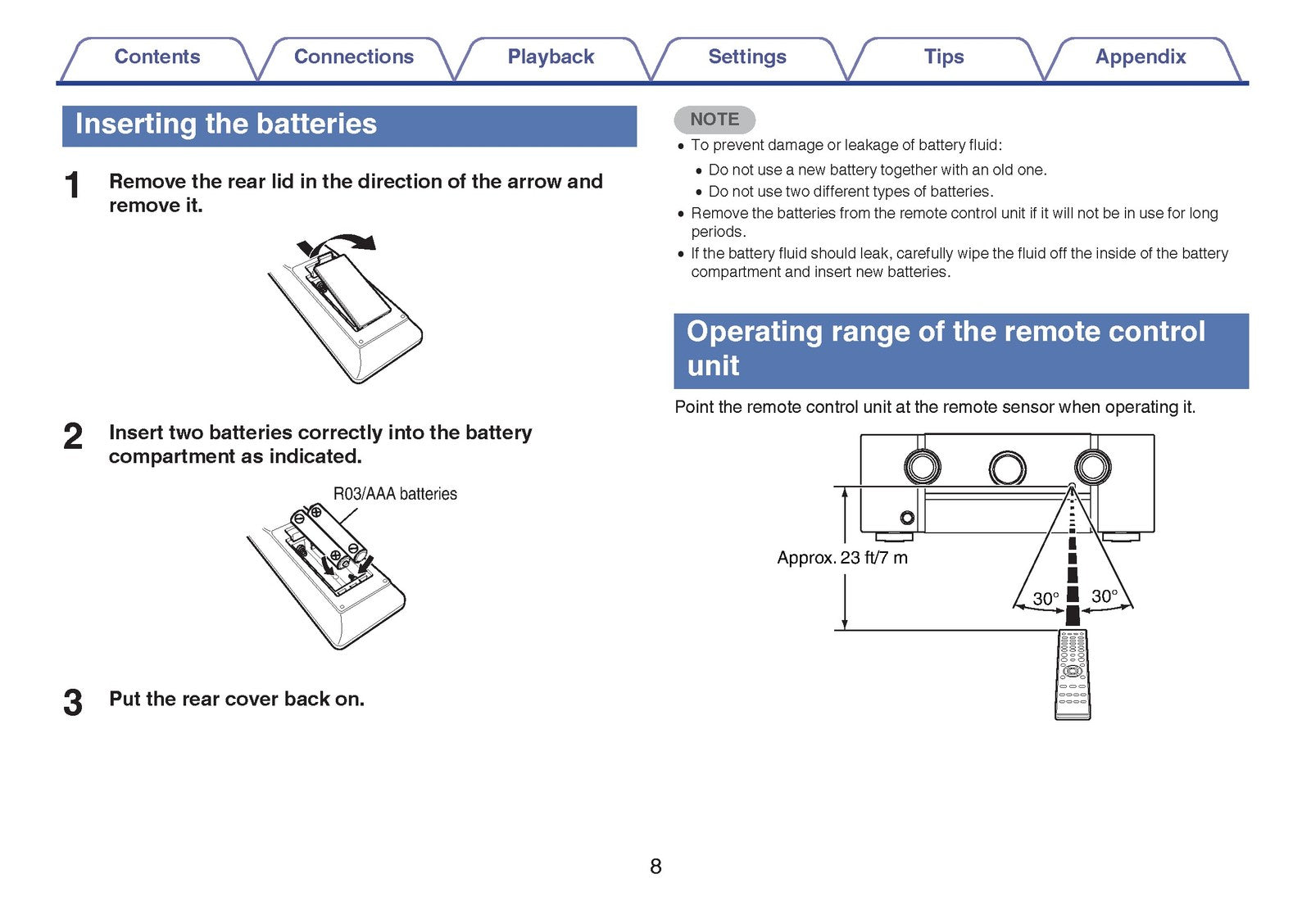 Contents Connections Playback Settings Tips Appendix

Inserting the batteries

1 Remove the rear lid in the direction of the arrow and remove it.

2 Insert two batteries correctly into the battery compartment as indicated.

R03/AAA batteries

3 Put the rear cover back on.

NOTE

• To prevent damage or leakage of battery fluid:
  • Do not use a new battery together with an old one.
  • Do not use two different types of batteries.
• Remove the batteries from the remote control unit if it will not be in use for long periods.
• If the battery fluid should leak, carefully wipe the fluid off the inside of the battery compartment and insert new batteries.

Operating range of the remote control unit

Point the remote control unit at the remote sensor when operating it.

Approx. 23 ft/7 m

30° 30°

8