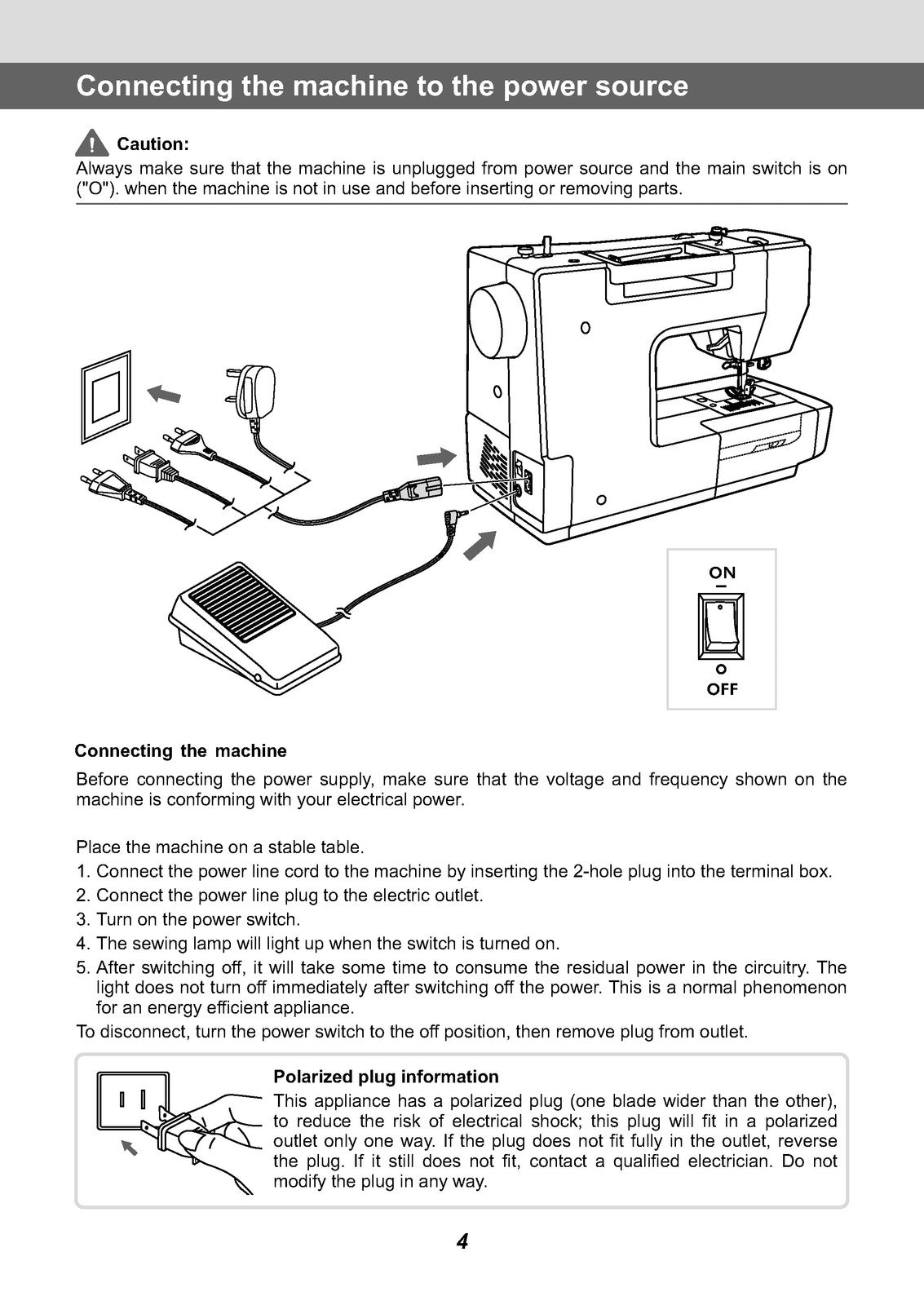 Connecting the machine to the power source

Caution:
Always make sure that the machine is unplugged from power source and the main switch is on ("O"). when the machine is not in use and before inserting or removing parts.

ON
OFF

Connecting the machine
Before connecting the power supply, make sure that the voltage and frequency shown on the machine is conforming with your electrical power.

Place the machine on a stable table.
1. Connect the power line cord to the machine by inserting the 2-hole plug into the terminal box.
2. Connect the power line plug to the electric outlet.
3. Turn on the power switch.
4. The sewing lamp will light up when the switch is turned on.
5. After switching off, it will take some time to consume the residual power in the circuitry. The light does not turn off immediately after switching off the power. This is a normal phenomenon for an energy efficient appliance.
To disconnect, turn the power switch to the off position, then remove plug from outlet.

Polarized plug information
This appliance has a polarized plug (one blade wider than the other), to reduce the risk of electrical shock; this plug will fit in a polarized outlet only one way. If the plug does not fit fully in the outlet, reverse the plug. If it still does not fit, contact a qualified electrician. Do not modify the plug in any way.

4